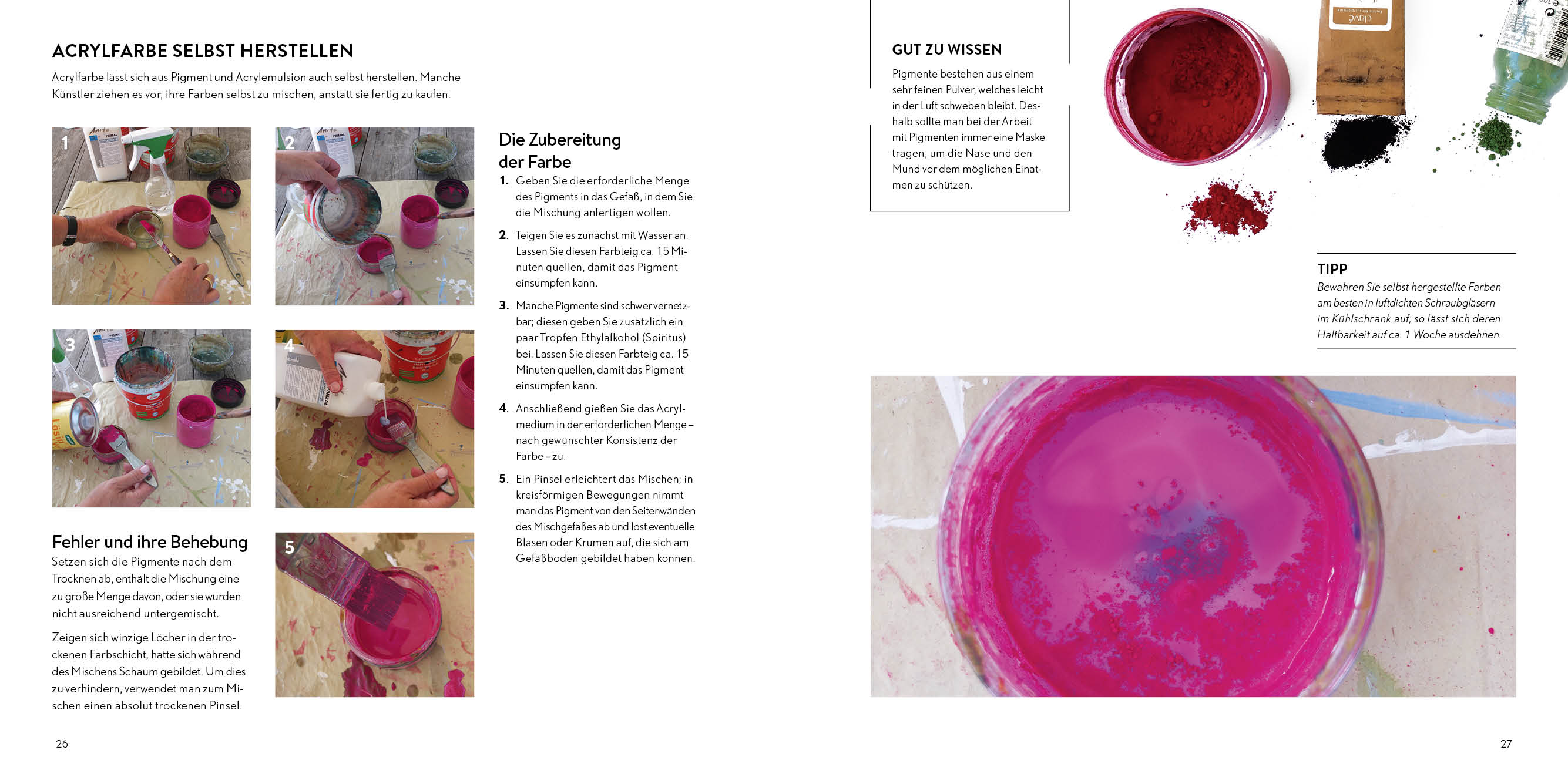 ACRYLFARBE SELBST HERSTELLEN

Acrylfarbe lässt sich aus Pigment und Acrylemulsion auch selbst herstellen. Manche Künstler ziehen es vor, ihre Farben selbst zu mischen, anstatt sie fertig zu kaufen.

1

2

3

4

5

Fehler und ihre Behebung

Setzen sich die Pigmente nach dem Trocknen ab, enthält die Mischung eine zu große Menge davon, oder sie wurden nicht ausreichend untergemischt.

Zeigen sich winzige Löcher in der trockenen Farbschicht, hatte sich während des Mischens Schaum gebildet. Um dies zu verhindern, verwendet man zum Mischen einen absolut trockenen Pinsel.

Die Zubereitung der Farbe

1. Geben Sie die erforderliche Menge des Pigments in das Gefäß, in dem Sie die Mischung anfertigen wollen.

2. Teigen Sie es zunächst mit Wasser an. Lassen Sie diesen Farbteig ca. 15 Minuten quellen, damit das Pigment einsumpfen kann.

3. Manche Pigmente sind schwer vernetzbar; diesen geben Sie zusätzlich ein paar Tropfen Ethylalkohol (Spiritus) bei. Lassen Sie diesen Farbteig ca. 15 Minuten quellen, damit das Pigment einsumpfen kann.

4. Anschließend gießen Sie das Acrylmedium in der erforderlichen Menge – nach gewünschter Konsistenz der Farbe – zu.

5. Ein Pinsel erleichtert das Mischen; in kreisförmigen Bewegungen nimmt man das Pigment von den Seitenwänden des Mischgefäßes ab und löst eventuelle Blasen oder Krumen auf, die sich am Gefäßboden gebildet haben können.

26

GUT ZU WISSEN

Pigmente bestehen aus einem sehr feinen Pulver, welches leicht in der Luft schweben bleibt. Deshalb sollte man bei der Arbeit mit Pigmenten immer eine Maske tragen, um die Nase und den Mund vor dem möglichen Einatmen zu schützen.

TIPP

Bewahren Sie selbst hergestellte Farben am besten in luftdichten Schraubgläsern im Kühlschrank auf; so lässt sich deren Haltbarkeit auf ca. 1 Woche ausdehnen.

27