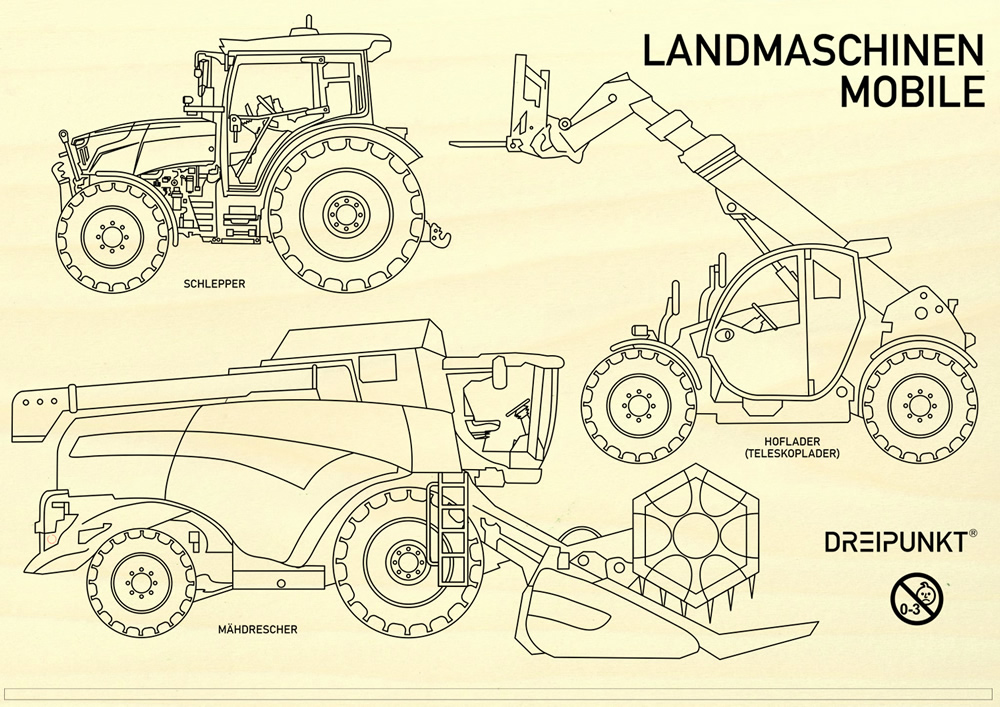 LANDMASCHINEN
MOBILE

SCHLEPPER

HOFLADER
(TELESKOPLADER)

MÄHDRESCHER

DREIPUNKT®

0-3