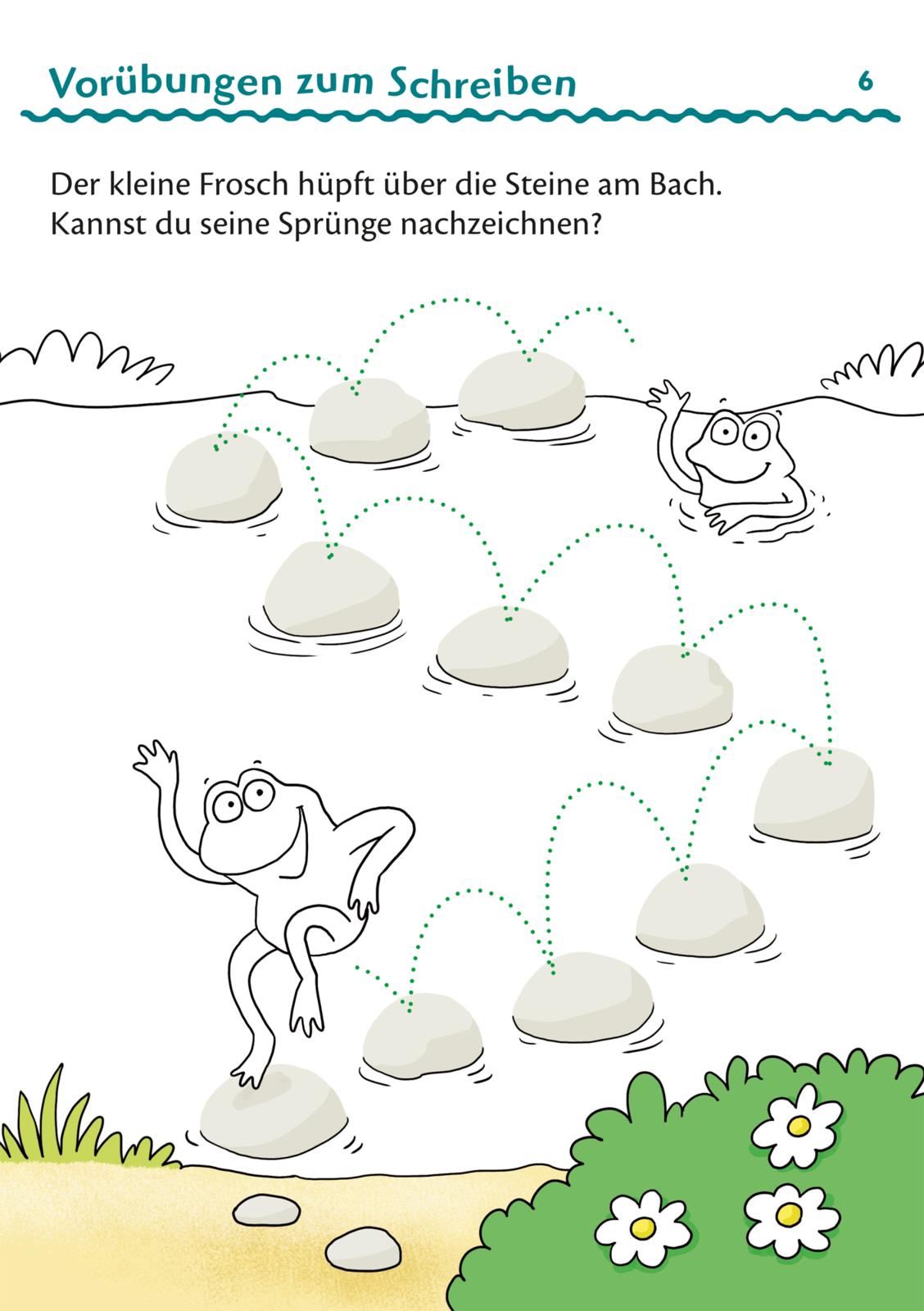 Vorübungen zum Schreiben

6

Der kleine Frosch hüpft über die Steine am Bach.
Kannst du seine Sprünge nachzeichnen?