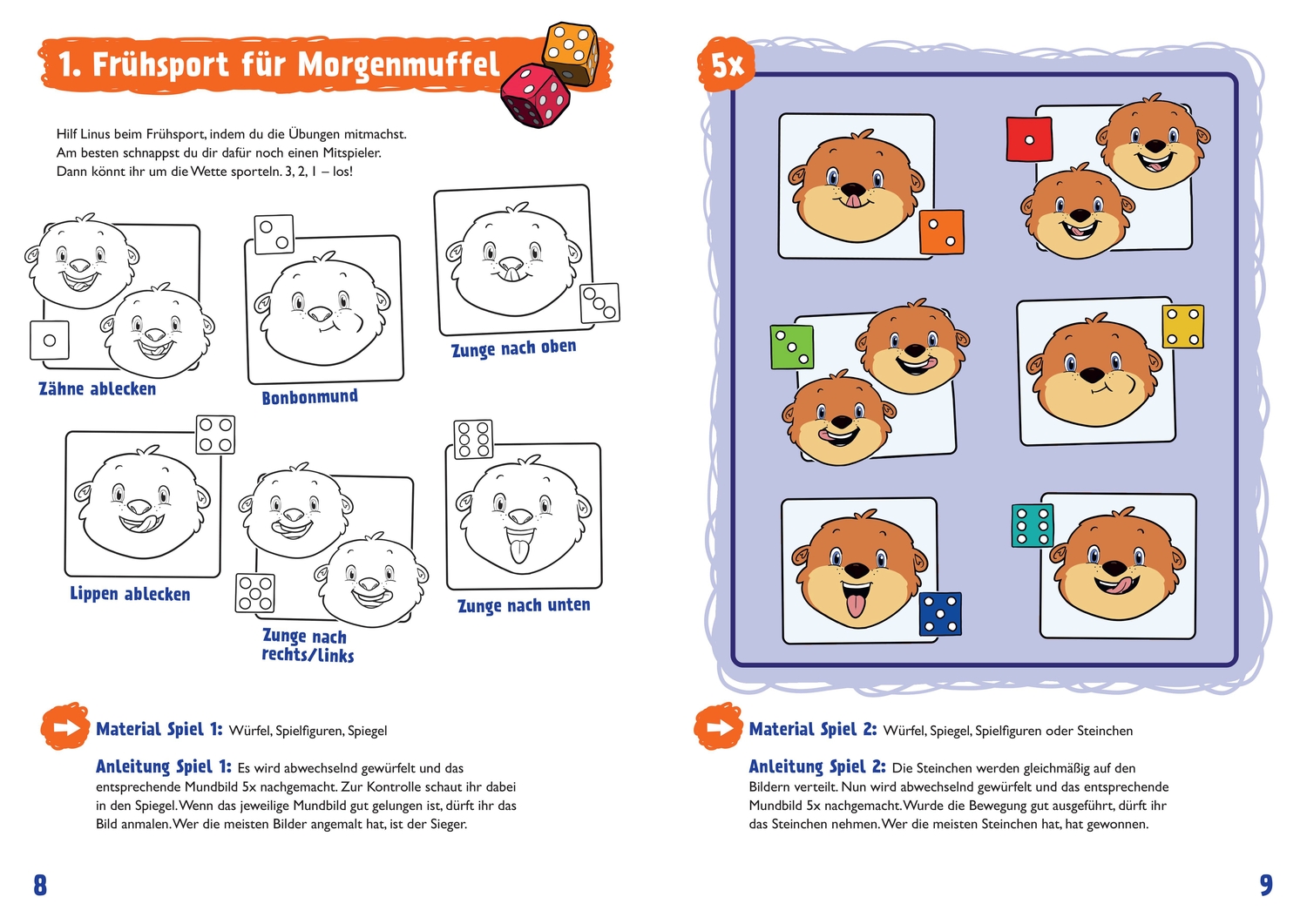 1. Frühsport für Morgenmuffel

Hilf Linus beim Frühsport, indem du die Übungen mitmachst. Am besten schnappst du dir dafür noch einen Mitspieler. Dann könnt ihr um die Wette sporteln. 3, 2, 1 – los!

Zähne ablecken

Bonbonmund

Zunge nach oben

Lippen ablecken

Zunge nach rechts/links

Zunge nach unten

Material Spiel 1: Würfel, Spielfiguren, Spiegel

Anleitung Spiel 1: Es wird abwechselnd gewürfelt und das entsprechende Mundbild 5x nachgemacht. Zur Kontrolle schaut ihr dabei in den Spiegel. Wenn das jeweilige Mundbild gut gelungen ist, dürft ihr das Bild anmalen. Wer die meisten Bilder angemalt hat, ist der Sieger.

8

5x

Material Spiel 2: Würfel, Spiegel, Spielfiguren oder Steinchen

Anleitung Spiel 2: Die Steinchen werden gleichmäßig auf den Bildern verteilt. Nun wird abwechselnd gewürfelt und das entsprechende Mundbild 5x nachgemacht. Wurde die Bewegung gut ausgeführt, dürft ihr das Steinchen nehmen. Wer die meisten Steinchen hat, hat gewonnen.

9