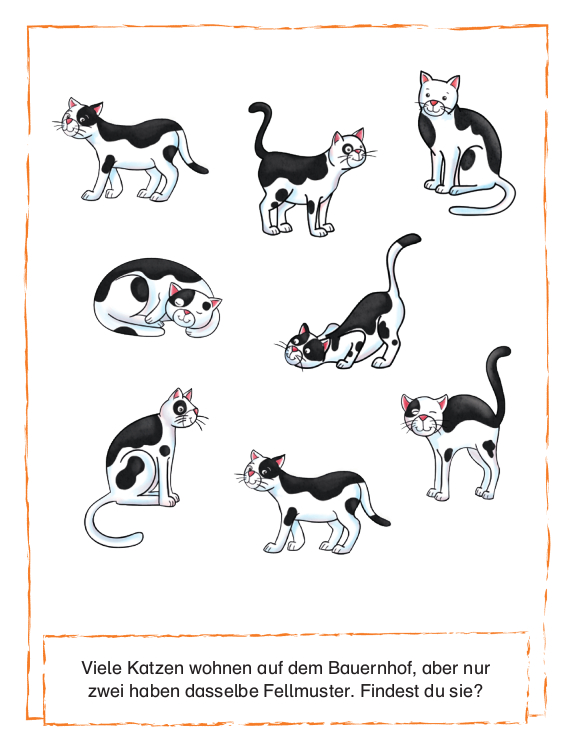 Viele Katzen wohnen auf dem Bauernhof, aber nur zwei haben dasselbe Fellmuster. Findest du sie?