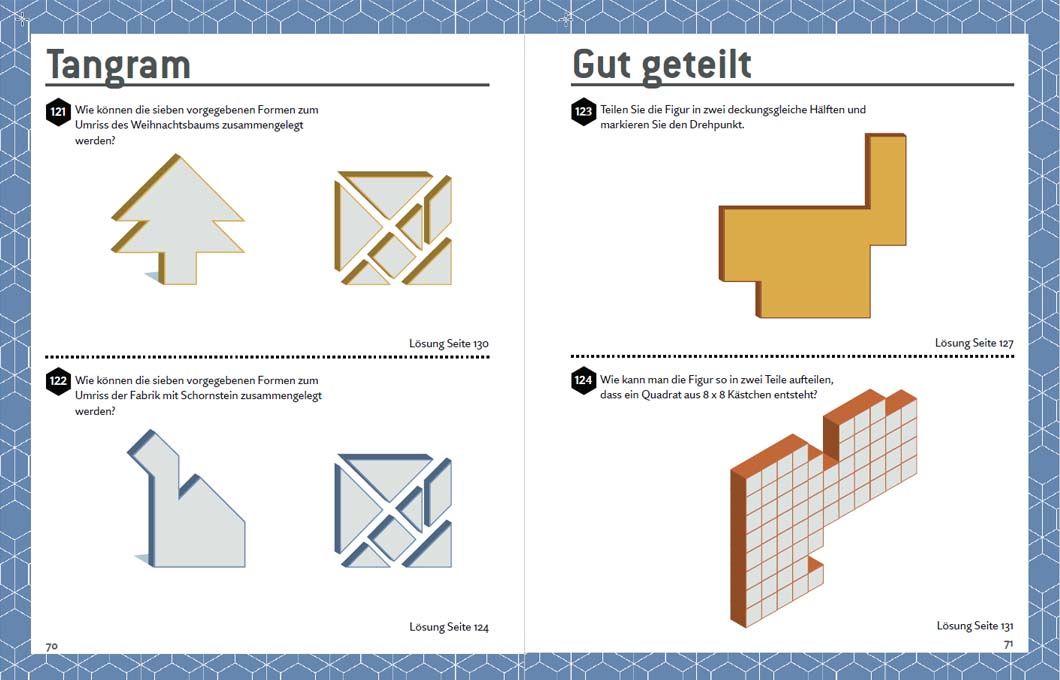 Tangram

121 Wie können die sieben vorgegebenen Formen zum Umriss des Weihnachtsbaums zusammengelegt werden?

Lösung Seite 130

122 Wie können die sieben vorgegebenen Formen zum Umriss der Fabrik mit Schornstein zusammengelegt werden?

Lösung Seite 124

70

Gut geteilt

123 Teilen Sie die Figur in zwei deckungsgleiche Hälften und markieren Sie den Drehpunkt.

Lösung Seite 127

124 Wie kann man die Figur so in zwei Teile aufteilen, dass ein Quadrat aus 8 x 8 Kästchen entsteht?

Lösung Seite 131

71