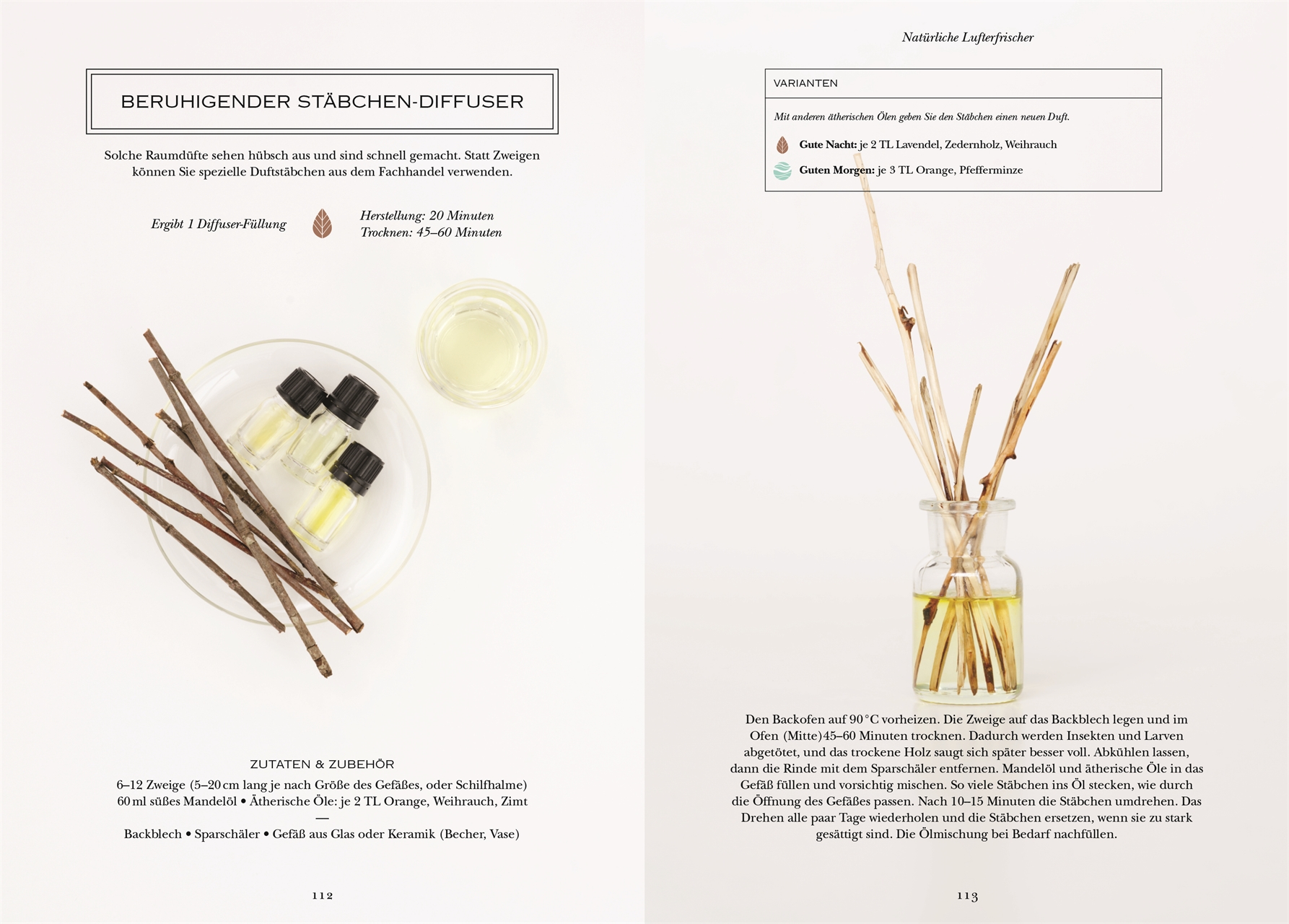 BERUHIGENDER STÄBCHEN-DIFFUSER

Solche Raumdüfte sehen hübsch aus und sind schnell gemacht. Statt Zweigen können Sie spezielle Duftstäbchen aus dem Fachhandel verwenden.

Ergibt 1 Diffuser-Füllung

Herstellung: 20 Minuten
Trocknen: 45–60 Minuten

ZUTATEN & ZUBEHÖR

6–12 Zweige (5–20 cm lang je nach Größe des Gefäßes, oder Schilfhalme)
60 ml süßes Mandelöl • Ätherische Öle: je 2 TL Orange, Weihrauch, Zimt
—
Backblech • Sparschäler • Gefäß aus Glas oder Keramik (Becher, Vase)

112

Natürliche Lufterfrischer

VARIANTEN

Mit anderen ätherischen Ölen geben Sie den Stäbchen einen neuen Duft.

Gute Nacht: je 2 TL Lavendel, Zedernholz, Weihrauch

Guten Morgen: je 3 TL Orange, Pfefferminze

Den Backofen auf 90 °C vorheizen. Die Zweige auf das Backblech legen und im Ofen (Mitte) 45–60 Minuten trocknen. Dadurch werden Insekten und Larven abgetötet, und das trockene Holz saugt sich später besser voll. Abkühlen lassen, dann die Rinde mit dem Sparschäler entfernen. Mandelöl und ätherische Öle in das Gefäß füllen und vorsichtig mischen. So viele Stäbchen ins Öl stecken, wie durch die Öffnung des Gefäßes passen. Nach 10–15 Minuten die Stäbchen umdrehen. Das Drehen alle paar Tage wiederholen und die Stäbchen ersetzen, wenn sie zu stark gesättigt sind. Die Ölmischung bei Bedarf nachfüllen.

113