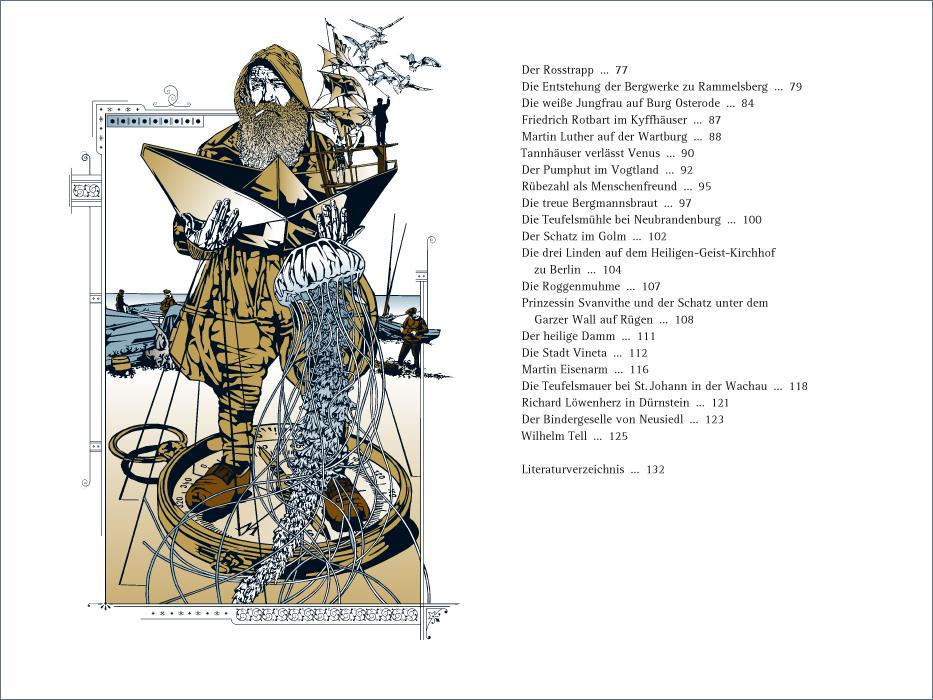 Der Rosstrapp ... 77
Die Entstehung der Bergwerke zu Rammelsberg ... 79
Die weiße Jungfrau auf Burg Osterode ... 84
Friedrich Rotbart im Kyffhäuser ... 87
Martin Luther auf der Wartburg ... 88
Tannhäuser verlässt Venus ... 90
Der Pumphut im Vogtland ... 92
Rübezahl als Menschenfreund ... 95
Die treue Bergmannsbraut ... 97
Die Teufelsmühle bei Neubrandenburg ... 100
Der Schatz im Golm ... 102
Die drei Linden auf dem Heiligen-Geist-Kirchhof zu Berlin ... 104
Die Roggenmuhme ... 107
Prinzessin Svanvithe und der Schatz unter dem Garzer Wall auf Rügen ... 108
Der heilige Damm ... 111
Die Stadt Vineta ... 112
Martin Eisenarm ... 116
Die Teufelsmauer bei St. Johann in der Wachau ... 118
Richard Löwenherz in Dürnstein ... 121
Der Bindergeselle von Neusiedl ... 123
Wilhelm Tell ... 125

Literaturverzeichnis ... 132