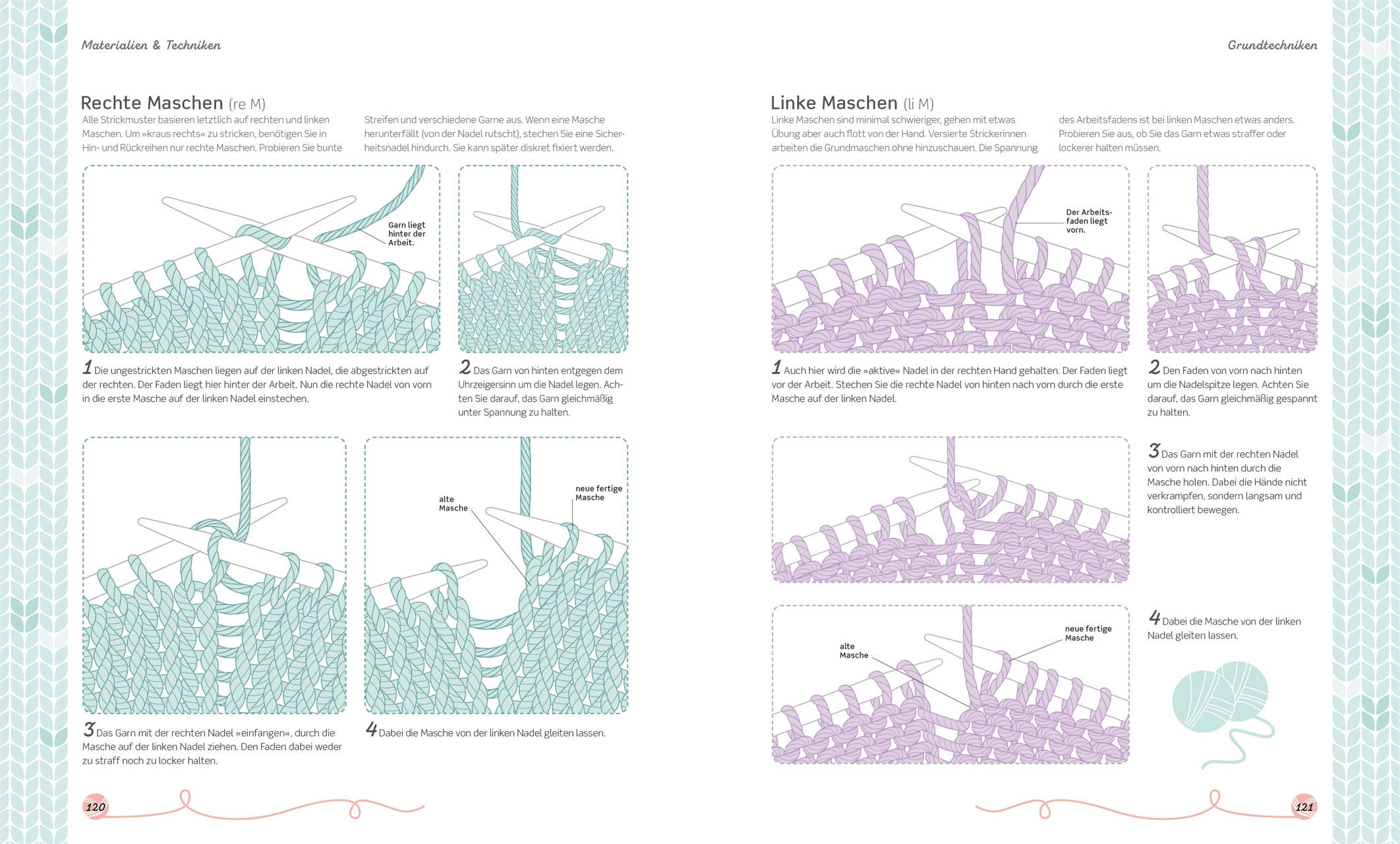 Materialien & Techniken

Rechte Maschen (re M)

Alle Strickmuster basieren letztlich auf rechten und linken Maschen. Um »kraus rechts« zu stricken, benötigen Sie in Hin- und Rückreihen nur rechte Maschen. Probieren Sie bunte Streifen und verschiedene Garne aus. Wenn eine Masche herunterfällt (von der Nadel rutscht), stechen Sie eine Sicherheitsnadel hindurch. Sie kann später diskret fixiert werden.

Garn liegt hinter der Arbeit.

1 Die ungestrickten Maschen liegen auf der linken Nadel, die abgestrickten auf der rechten. Der Faden liegt hier hinter der Arbeit. Nun die rechte Nadel von vorn in die erste Masche auf der linken Nadel einstechen.

2 Das Garn von hinten entgegen dem Uhrzeigersinn um die Nadel legen. Achten Sie darauf, das Garn gleichmäßig unter Spannung zu halten.

alte Masche

neue fertige Masche

3 Das Garn mit der rechten Nadel »einfangen«, durch die Masche auf der linken Nadel ziehen. Den Faden dabei weder zu straff noch zu locker halten.

4 Dabei die Masche von der linken Nadel gleiten lassen.

120

Grundtechniken

Linke Maschen (li M)

Linke Maschen sind minimal schwieriger, gehen mit etwas Übung aber auch flott von der Hand. Versierte Strickerinnen arbeiten die Grundmaschen ohne hinzuschauen. Die Spannung des Arbeitsfadens ist bei linken Maschen etwas anders. Probieren Sie aus, ob Sie das Garn etwas straffer oder lockerer halten müssen.

Der Arbeitsfaden liegt vorn.

1 Auch hier wird die »aktive« Nadel in der rechten Hand gehalten. Der Faden liegt vor der Arbeit. Stechen Sie die rechte Nadel von hinten nach vorn durch die erste Masche auf der linken Nadel.

2 Den Faden von vorn nach hinten um die Nadelspitze legen. Achten Sie darauf, das Garn gleichmäßig gespannt zu halten.

3 Das Garn mit der rechten Nadel von vorn nach hinten durch die Masche holen. Dabei die Hände nicht verkrampfen, sondern langsam und kontrolliert bewegen.

alte Masche

neue fertige Masche

4 Dabei die Masche von der linken Nadel gleiten lassen.

121