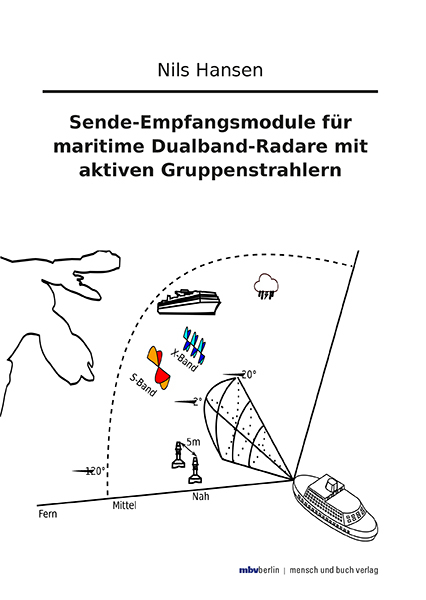 Nils Hansen

Sende-Empfangsmodule für maritime Dualband-Radare mit aktiven Gruppenstrahlern

X-Band

S-Band

20°

2°

5m

120°

Fern

Mittel

Nah

mbvberlin | mensch und buch verlag