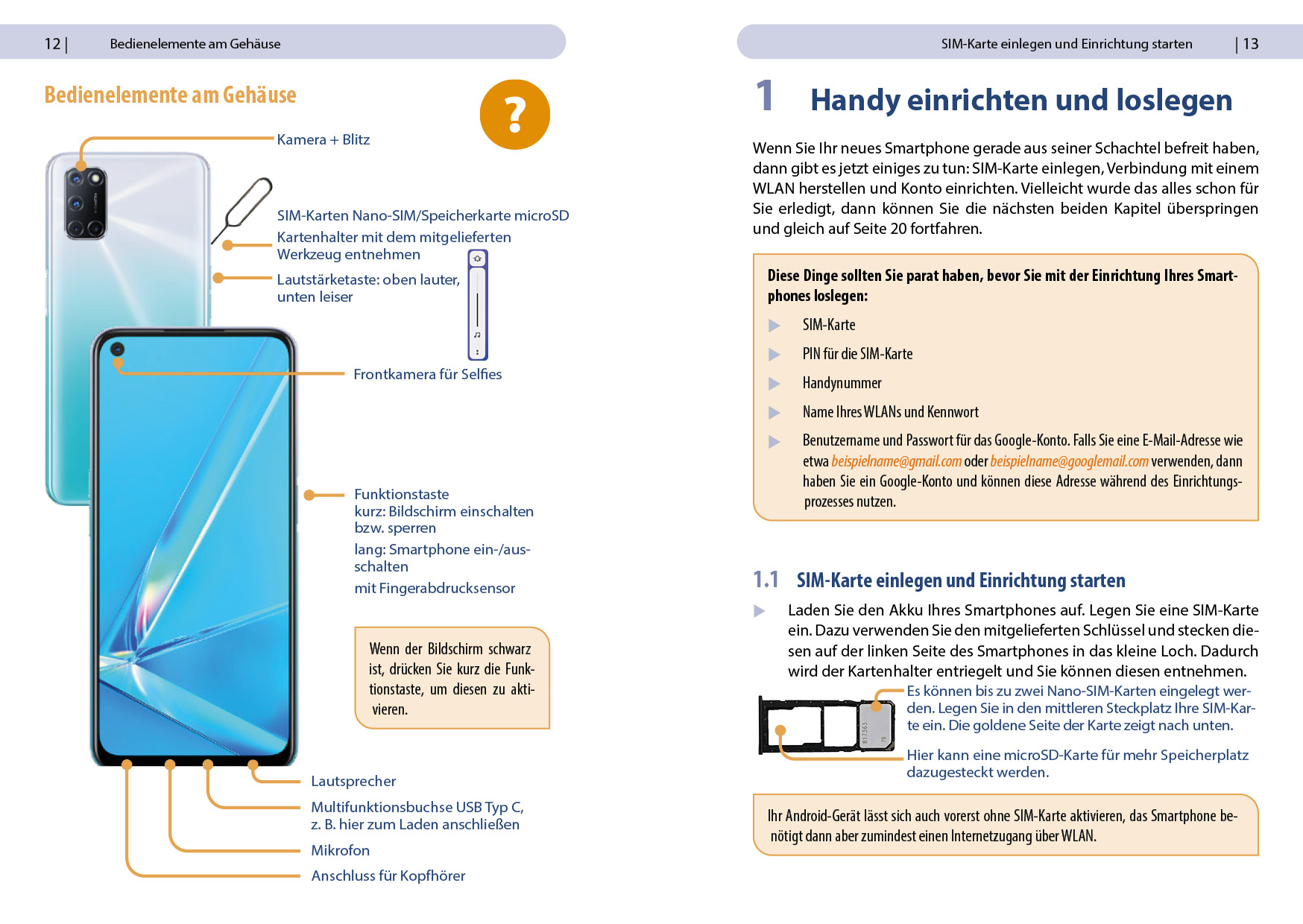 12 | Bedienelemente am Gehäuse

Bedienelemente am Gehäuse

?

Kamera + Blitz

SIM-Karten Nano-SIM/Speicherkarte microSD Kartenhalter mit dem mitgelieferten Werkzeug entnehmen

Lautstärketaste: oben lauter, unten leiser

Frontkamera für Selfies

Funktionstaste
kurz: Bildschirm einschalten bzw. sperren
lang: Smartphone ein-/ausschalten
mit Fingerabdrucksensor

Wenn der Bildschirm schwarz ist, drücken Sie kurz die Funktionstaste, um diesen zu aktivieren.

Lautsprecher

Multifunktionsbuchse USB Typ C, z. B. hier zum Laden anschließen

Mikrofon

Anschluss für Kopfhörer

SIM-Karte einlegen und Einrichtung starten | 13

1 Handy einrichten und loslegen

Wenn Sie Ihr neues Smartphone gerade aus seiner Schachtel befreit haben, dann gibt es jetzt einiges zu tun: SIM-Karte einlegen, Verbindung mit einem WLAN herstellen und Konto einrichten. Vielleicht wurde das alles schon für Sie erledigt, dann können Sie die nächsten beiden Kapitel überspringen und gleich auf Seite 20 fortfahren.

Diese Dinge sollten Sie parat haben, bevor Sie mit der Einrichtung Ihres Smartphones loslegen:

▶ SIM-Karte

▶ PIN für die SIM-Karte

▶ Handynummer

▶ Name Ihres WLANs und Kennwort

▶ Benutzername und Passwort für das Google-Konto. Falls Sie eine E-Mail-Adresse wie etwa beispielname@gmail.com oder beispielname@googlemail.com verwenden, dann haben Sie ein Google-Konto und können diese Adresse während des Einrichtungsprozesses nutzen.

1.1 SIM-Karte einlegen und Einrichtung starten

▶ Laden Sie den Akku Ihres Smartphones auf. Legen Sie eine SIM-Karte ein. Dazu verwenden Sie den mitgelieferten Schlüssel und stecken diesen auf der linken Seite des Smartphones in das kleine Loch. Dadurch wird der Kartenhalter entriegelt und Sie können diesen entnehmen.

Es können bis zu zwei Nano-SIM-Karten eingelegt werden. Legen Sie in den mittleren Steckplatz Ihre SIM-Karte ein. Die goldene Seite der Karte zeigt nach unten.

Hier kann eine microSD-Karte für mehr Speicherplatz dazugesteckt werden.

Ihr Android-Gerät lässt sich auch vorerst ohne SIM-Karte aktivieren, das Smartphone benötigt dann aber zumindest einen Internetzugang über WLAN.