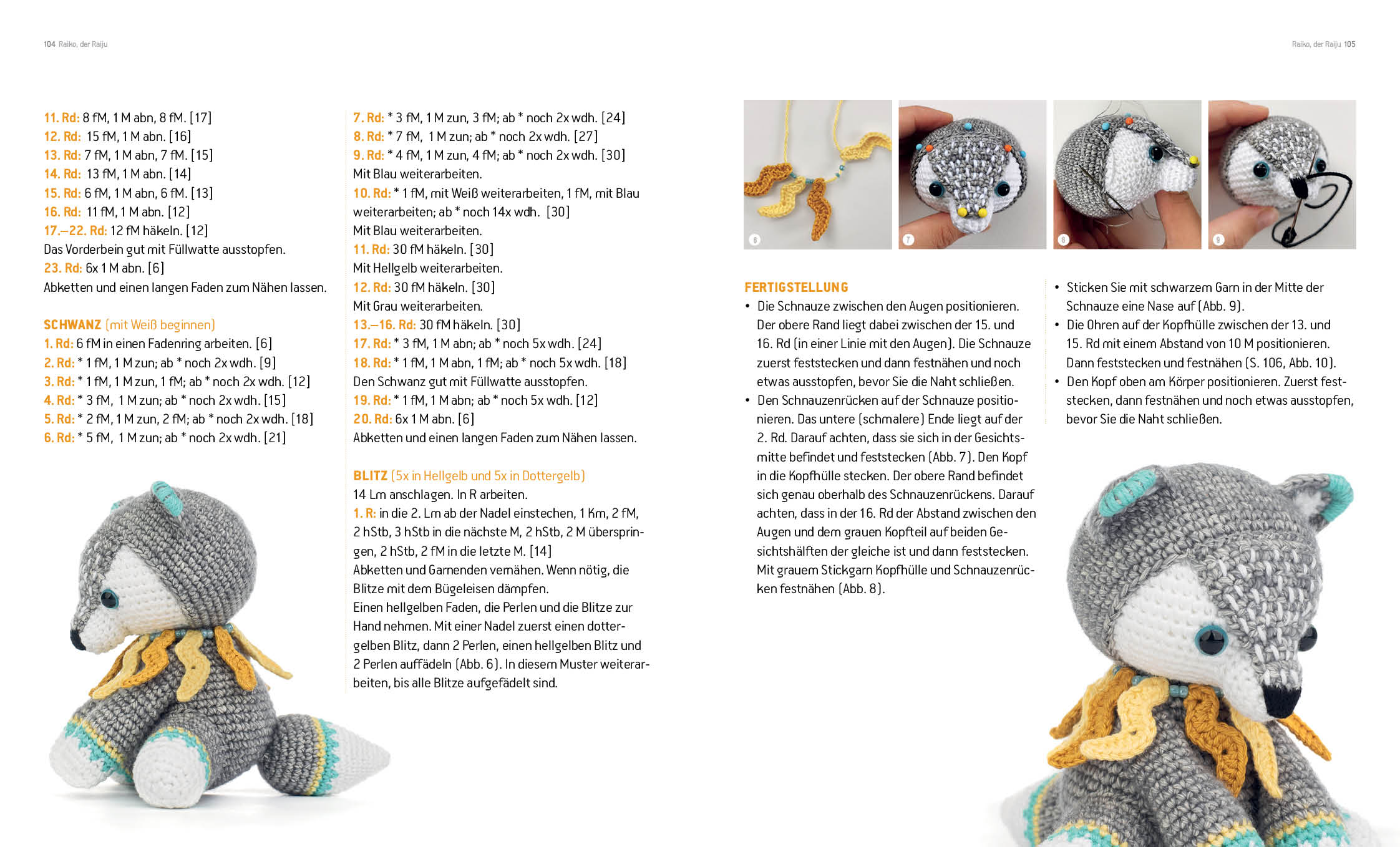 104 Raiko, der Raiju

11. Rd: 8 fM, 1 M abn, 8 fM. [17]
12. Rd: 15 fM, 1 M abn. [16]
13. Rd: 7 fM, 1 M abn, 7 fM. [15]
14. Rd: 13 fM, 1 M abn. [14]
15. Rd: 6 fM, 1 M abn, 6 fM. [13]
16. Rd: 11 fM, 1 M abn. [12]
17.–22. Rd: 12 fM häkeln. [12]
Das Vorderbein gut mit Füllwatte ausstopfen.
23. Rd: 6x 1 M abn. [6]
Abketten und einen langen Faden zum Nähen lassen.

SCHWANZ (mit Weiß beginnen)
1. Rd: 6 fM in einen Fadenring arbeiten. [6]
2. Rd: * 1 fM, 1 M zun; ab * noch 2x wdh. [9]
3. Rd: * 1 fM, 1 M zun, 1 fM; ab * noch 2x wdh. [12]
4. Rd: * 3 fM, 1 M zun; ab * noch 2x wdh. [15]
5. Rd: * 2 fM, 1 M zun, 2 fM; ab * noch 2x wdh. [18]
6. Rd: * 5 fM, 1 M zun; ab * noch 2x wdh. [21]

7. Rd: * 3 fM, 1 M zun, 3 fM; ab * noch 2x wdh. [24]
8. Rd: * 7 fM, 1 M zun; ab * noch 2x wdh. [27]
9. Rd: * 4 fM, 1 M zun, 4 fM; ab * noch 2x wdh. [30]
Mit Blau weiterarbeiten.
10. Rd: * 1 fM, mit Weiß weiterarbeiten, 1 fM, mit Blau weiterarbeiten; ab * noch 14x wdh. [30]
Mit Blau weiterarbeiten.
11. Rd: 30 fM häkeln. [30]
Mit Hellgelb weiterarbeiten.
12. Rd: 30 fM häkeln. [30]
Mit Grau weiterarbeiten.
13.–16. Rd: 30 fM häkeln. [30]
17. Rd: * 3 fM, 1 M abn; ab * noch 5x wdh. [24]
18. Rd: * 1 fM, 1 M abn, 1 fM; ab * noch 5x wdh. [18]
Den Schwanz gut mit Füllwatte ausstopfen.
19. Rd: * 1 fM, 1 M abn; ab * noch 5x wdh. [12]
20. Rd: 6x 1 M abn. [6]
Abketten und einen langen Faden zum Nähen lassen.

BLITZ (5x in Hellgelb und 5x in Dottergelb)
14 Lm anschlagen. In R arbeiten.
1. R: in die 2. Lm ab der Nadel einstechen, 1 Km, 2 fM, 2 hStb, 3 hStb in die nächste M, 2 hStb, 2 M überspringen, 2 hStb, 2 fM in die letzte M. [14]
Abketten und Garnenden vernähen. Wenn nötig, die Blitze mit dem Bügeleisen dämpfen.
Einen hellgelben Faden, die Perlen und die Blitze zur Hand nehmen. Mit einer Nadel zuerst einen dottergelben Blitz, dann 2 Perlen, einen hellgelben Blitz und 2 Perlen auffädeln (Abb. 6). In diesem Muster weiterarbeiten, bis alle Blitze aufgefädelt sind.

Raiko, der Raiju 105

6 7 8 9

FERTIGSTELLUNG
• Die Schnauze zwischen den Augen positionieren. Der obere Rand liegt dabei zwischen der 15. und 16. Rd (in einer Linie mit den Augen). Die Schnauze zuerst feststecken und dann festnähen und noch etwas ausstopfen, bevor Sie die Naht schließen.
• Den Schnauzenrücken auf der Schnauze positionieren. Das untere (schmalere) Ende liegt auf der 2. Rd. Darauf achten, dass sie sich in der Gesichtsmitte befindet und feststecken (Abb. 7). Den Kopf in die Kopfhülle stecken. Der obere Rand befindet sich genau oberhalb des Schnauzenrückens. Darauf achten, dass in der 16. Rd der Abstand zwischen den Augen und dem grauen Kopfteil auf beiden Gesichtshälften der gleiche ist und dann feststecken. Mit grauem Stickgarn Kopfhülle und Schnauzenrücken festnähen (Abb. 8).

• Sticken Sie mit schwarzem Garn in der Mitte der Schnauze eine Nase auf (Abb. 9).
• Die Ohren auf der Kopfhülle zwischen der 13. und 15. Rd mit einem Abstand von 10 M positionieren. Dann feststecken und festnähen (S. 106, Abb. 10).
• Den Kopf oben am Körper positionieren. Zuerst feststecken, dann festnähen und noch etwas ausstopfen, bevor Sie die Naht schließen.