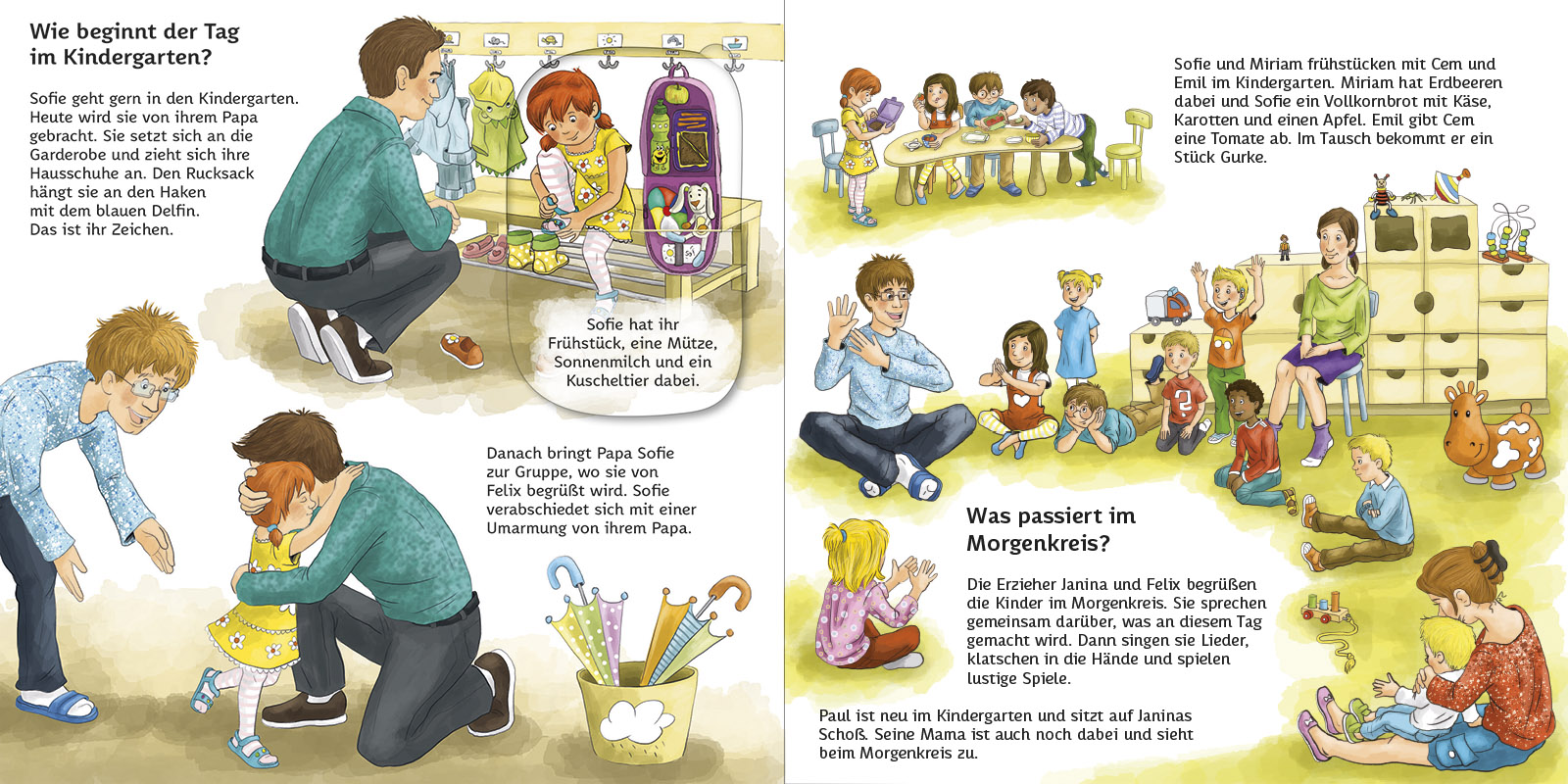 Wie beginnt der Tag im Kindergarten?

Sofie geht gern in den Kindergarten. Heute wird sie von ihrem Papa gebracht. Sie setzt sich an die Garderobe und zieht sich ihre Hausschuhe an. Den Rucksack hängt sie an den Haken mit dem blauen Delfin. Das ist ihr Zeichen.

Sofie hat ihr Frühstück, eine Mütze, Sonnenmilch und ein Kuscheltier dabei.

Danach bringt Papa Sofie zur Gruppe, wo sie von Felix begrüßt wird. Sofie verabschiedet sich mit einer Umarmung von ihrem Papa.

Sofie und Miriam frühstücken mit Cem und Emil im Kindergarten. Miriam hat Erdbeeren dabei und Sofie ein Vollkornbrot mit Käse, Karotten und einen Apfel. Emil gibt Cem eine Tomate ab. Im Tausch bekommt er ein Stück Gurke.

Was passiert im Morgenkreis?

Die Erzieher Janina und Felix begrüßen die Kinder im Morgenkreis. Sie sprechen gemeinsam darüber, was an diesem Tag gemacht wird. Dann singen sie Lieder, klatschen in die Hände und spielen lustige Spiele.

Paul ist neu im Kindergarten und sitzt auf Janinas Schoß. Seine Mama ist auch noch dabei und sieht beim Morgenkreis zu.