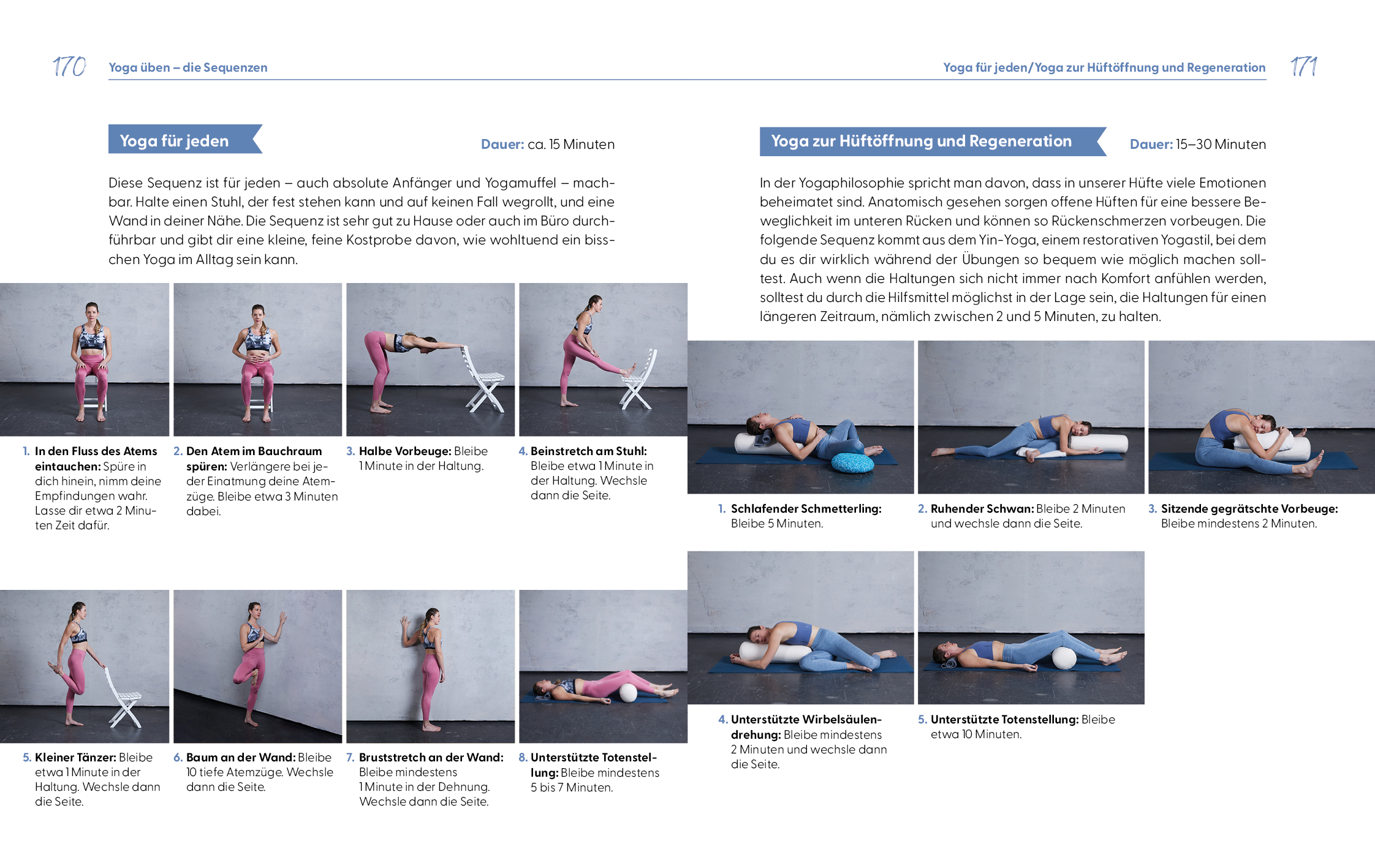 170 Yoga üben – die Sequenzen

Yoga für jeden

Dauer: ca. 15 Minuten

Diese Sequenz ist für jeden – auch absolute Anfänger und Yogamuffel – machbar. Halte einen Stuhl, der fest stehen kann und auf keinen Fall wegrollt, und eine Wand in deiner Nähe. Die Sequenz ist sehr gut zu Hause oder auch im Büro durchführbar und gibt dir eine kleine, feine Kostprobe davon, wie wohltuend ein bisschen Yoga im Alltag sein kann.

1. In den Fluss des Atems eintauchen: Spüre in dich hinein, nimm deine Empfindungen wahr. Lasse dir etwa 2 Minuten Zeit dafür.

2. Den Atem im Bauchraum spüren: Verlängere bei jeder Einatmung deine Atemzüge. Bleibe etwa 3 Minuten dabei.

3. Halbe Vorbeuge: Bleibe 1 Minute in der Haltung.

4. Beinstretch am Stuhl: Bleibe etwa 1 Minute in der Haltung. Wechsle dann die Seite.

5. Kleiner Tänzer: Bleibe etwa 1 Minute in der Haltung. Wechsle dann die Seite.

6. Baum an der Wand: Bleibe 10 tiefe Atemzüge. Wechsle dann die Seite.

7. Bruststretch an der Wand: Bleibe mindestens 1 Minute in der Dehnung. Wechsle dann die Seite.

8. Unterstützte Totenstellung: Bleibe mindestens 5 bis 7 Minuten.

Yoga für jeden/Yoga zur Hüftöffnung und Regeneration 171

Yoga zur Hüftöffnung und Regeneration

Dauer: 15–30 Minuten

In der Yogaphilosophie spricht man davon, dass in unserer Hüfte viele Emotionen beheimatet sind. Anatomisch gesehen sorgen offene Hüften für eine bessere Beweglichkeit im unteren Rücken und können so Rückenschmerzen vorbeugen. Die folgende Sequenz kommt aus dem Yin-Yoga, einem restorativen Yogastil, bei dem du es dir wirklich während der Übungen so bequem wie möglich machen solltest. Auch wenn die Haltungen sich nicht immer nach Komfort anfühlen werden, solltest du durch die Hilfsmittel möglichst in der Lage sein, die Haltungen für einen längeren Zeitraum, nämlich zwischen 2 und 5 Minuten, zu halten.

1. Schlafender Schmetterling: Bleibe 5 Minuten.

2. Ruhender Schwan: Bleibe 2 Minuten und wechsle dann die Seite.

3. Sitzende gegrätschte Vorbeuge: Bleibe mindestens 2 Minuten.

4. Unterstützte Wirbelsäulendrehung: Bleibe mindestens 2 Minuten und wechsle dann die Seite.

5. Unterstützte Totenstellung: Bleibe etwa 10 Minuten.