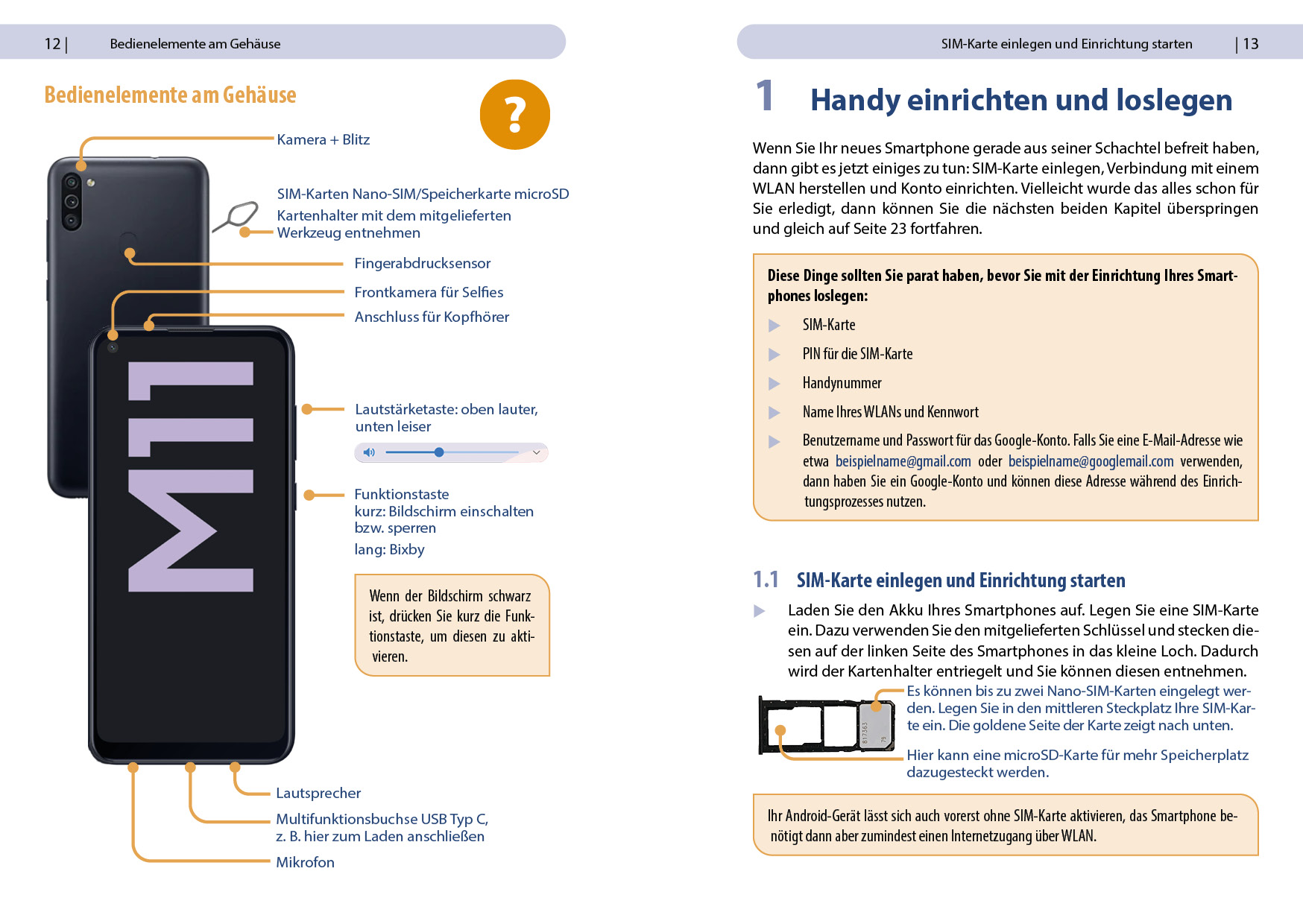 12 | Bedienelemente am Gehäuse

Bedienelemente am Gehäuse

?

Kamera + Blitz

SIM-Karten Nano-SIM/Speicherkarte microSD Kartenhalter mit dem mitgelieferten Werkzeug entnehmen

Fingerabdrucksensor

Frontkamera für Selfies

Anschluss für Kopfhörer

M11

Lautstärketaste: oben lauter, unten leiser

Funktionstaste
kurz: Bildschirm einschalten bzw. sperren
lang: Bixby

Wenn der Bildschirm schwarz ist, drücken Sie kurz die Funktionstaste, um diesen zu aktivieren.

Lautsprecher

Multifunktionsbuchse USB Typ C, z. B. hier zum Laden anschließen

Mikrofon

SIM-Karte einlegen und Einrichtung starten | 13

1 Handy einrichten und loslegen

Wenn Sie Ihr neues Smartphone gerade aus seiner Schachtel befreit haben, dann gibt es jetzt einiges zu tun: SIM-Karte einlegen, Verbindung mit einem WLAN herstellen und Konto einrichten. Vielleicht wurde das alles schon für Sie erledigt, dann können Sie die nächsten beiden Kapitel überspringen und gleich auf Seite 23 fortfahren.

Diese Dinge sollten Sie parat haben, bevor Sie mit der Einrichtung Ihres Smartphones loslegen:

▶ SIM-Karte
▶ PIN für die SIM-Karte
▶ Handynummer
▶ Name Ihres WLANs und Kennwort
▶ Benutzername und Passwort für das Google-Konto. Falls Sie eine E-Mail-Adresse wie etwa beispielname@gmail.com oder beispielname@googlemail.com verwenden, dann haben Sie ein Google-Konto und können diese Adresse während des Einrichtungsprozesses nutzen.

1.1 SIM-Karte einlegen und Einrichtung starten

▶ Laden Sie den Akku Ihres Smartphones auf. Legen Sie eine SIM-Karte ein. Dazu verwenden Sie den mitgelieferten Schlüssel und stecken diesen auf der linken Seite des Smartphones in das kleine Loch. Dadurch wird der Kartenhalter entriegelt und Sie können diesen entnehmen.

Es können bis zu zwei Nano-SIM-Karten eingelegt werden. Legen Sie in den mittleren Steckplatz Ihre SIM-Karte ein. Die goldene Seite der Karte zeigt nach unten.

Hier kann eine microSD-Karte für mehr Speicherplatz dazugesteckt werden.

Ihr Android-Gerät lässt sich auch vorerst ohne SIM-Karte aktivieren, das Smartphone benötigt dann aber zumindest einen Internetzugang über WLAN.