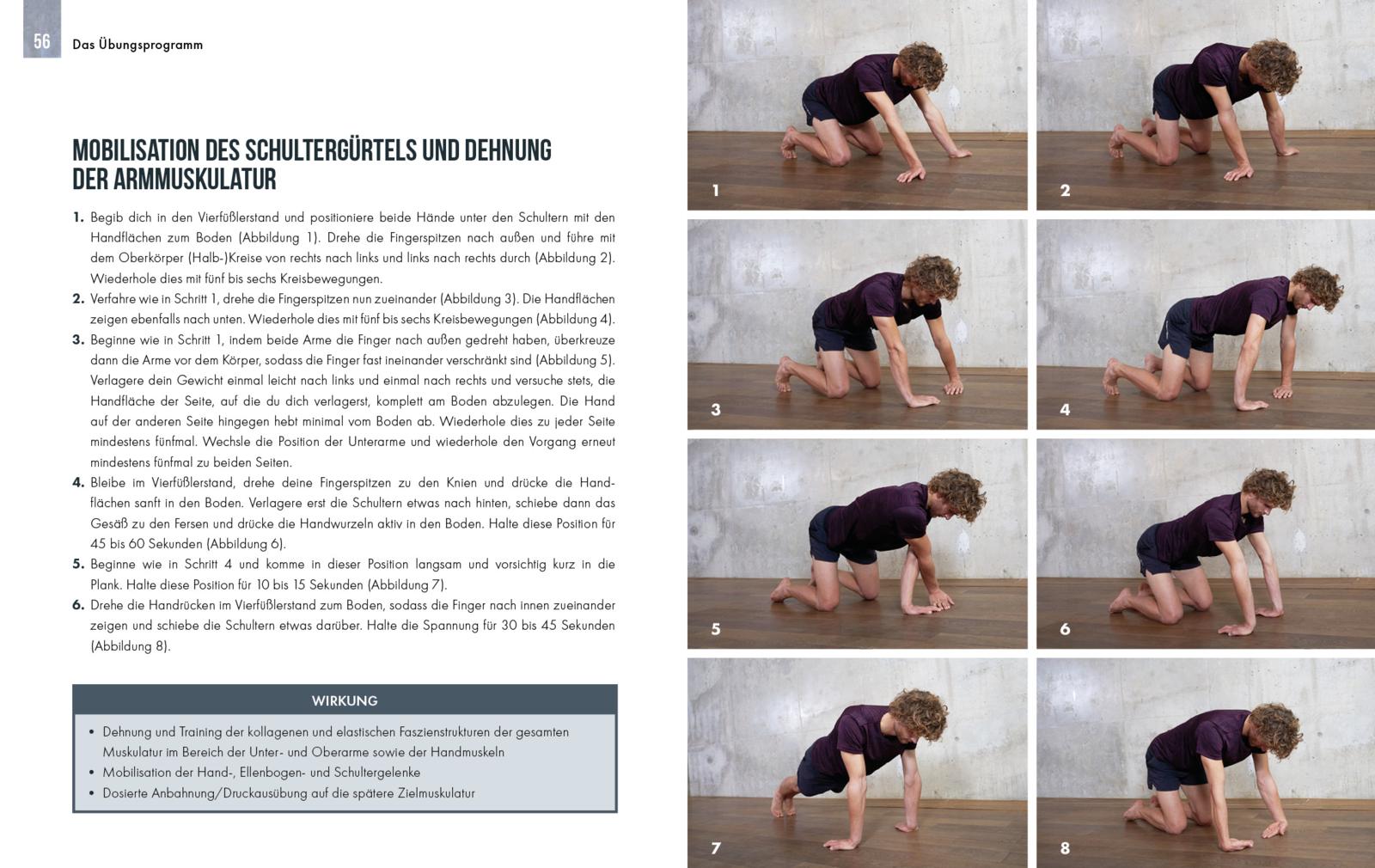 56 Das Übungsprogramm

MOBILISATION DES SCHULTERGÜRTELS UND DEHNUNG DER ARMMUSKULATUR

1. Begib dich in den Vierfüßlerstand und positioniere beide Hände unter den Schultern mit den Handflächen zum Boden (Abbildung 1). Drehe die Fingerspitzen nach außen und führe mit dem Oberkörper (Halb-)Kreise von rechts nach links und links nach rechts durch (Abbildung 2). Wiederhole dies mit fünf bis sechs Kreisbewegungen.
2. Verfahre wie in Schritt 1, drehe die Fingerspitzen nun zueinander (Abbildung 3). Die Handflächen zeigen ebenfalls nach unten. Wiederhole dies mit fünf bis sechs Kreisbewegungen (Abbildung 4).
3. Beginne wie in Schritt 1, indem beide Arme die Finger nach außen gedreht haben, überkreuze dann die Arme vor dem Körper, sodass die Finger fast ineinander verschränkt sind (Abbildung 5). Verlagere dein Gewicht einmal leicht nach links und einmal nach rechts und versuche stets, die Handfläche der Seite, auf die du dich verlagerst, komplett am Boden abzulegen. Die Hand auf der anderen Seite hingegen hebt minimal vom Boden ab. Wiederhole dies zu jeder Seite mindestens fünfmal. Wechsle die Position der Unterarme und wiederhole den Vorgang erneut mindestens fünfmal zu beiden Seiten.
4. Bleibe im Vierfüßlerstand, drehe deine Fingerspitzen zu den Knien und drücke die Handflächen sanft in den Boden. Verlagere erst die Schultern etwas nach hinten, schiebe dann das Gesäß zu den Fersen und drücke die Handwurzeln aktiv in den Boden. Halte diese Position für 45 bis 60 Sekunden (Abbildung 6).
5. Beginne wie in Schritt 4 und komme in dieser Position langsam und vorsichtig kurz in die Plank. Halte diese Position für 10 bis 15 Sekunden (Abbildung 7).
6. Drehe die Handrücken im Vierfüßlerstand zum Boden, sodass die Finger nach innen zueinander zeigen und schiebe die Schultern etwas darüber. Halte die Spannung für 30 bis 45 Sekunden (Abbildung 8).

WIRKUNG
• Dehnung und Training der kollagenen und elastischen Faszienstrukturen der gesamten Muskulatur im Bereich der Unter- und Oberarme sowie der Handmuskeln
• Mobilisation der Hand-, Ellenbogen- und Schultergelenke
• Dosierte Anbahnung/Druckausübung auf die spätere Zielmuskulatur

1
2
3
4
5
6
7
8