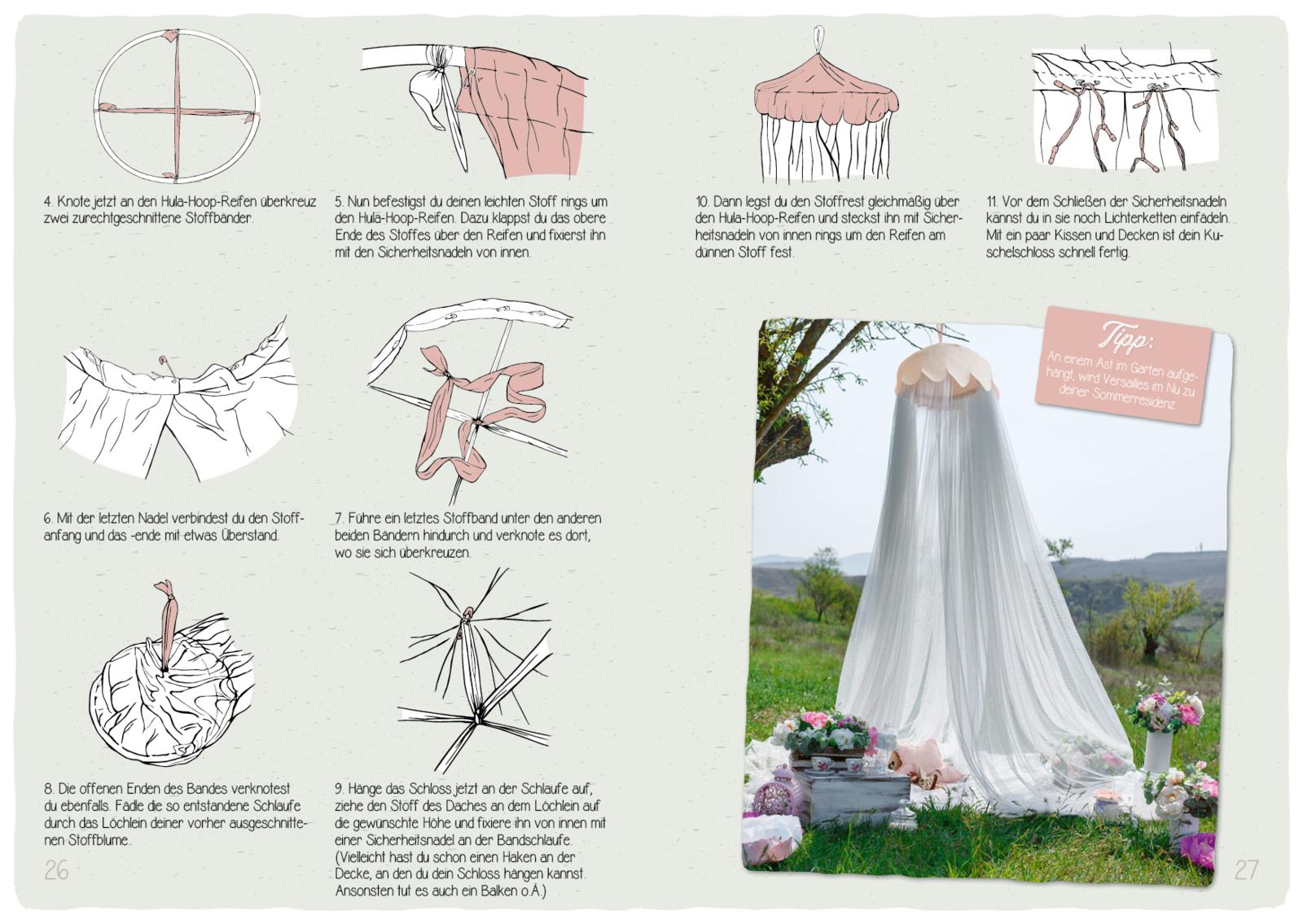 4. Knote jetzt an den Hula-Hoop-Reifen überkreuz zwei zurechtgeschnittene Stoffbänder.

5. Nun befestigst du deinen leichten Stoff rings um den Hula-Hoop-Reifen. Dazu klappst du das obere Ende des Stoffes über den Reifen und fixierst ihn mit den Sicherheitsnadeln von innen.

6. Mit der letzten Nadel verbindest du den Stoffanfang und das -ende mit etwas Überstand.

7. Führe ein letztes Stoffband unter den anderen beiden Bändern hindurch und verknote es dort, wo sie sich überkreuzen.

8. Die offenen Enden des Bandes verknotest du ebenfalls. Fädle die so entstandene Schlaufe durch das Löchlein deiner vorher ausgeschnittenen Stoffblume.

9. Hänge das Schloss jetzt an der Schlaufe auf, ziehe den Stoff des Daches an dem Löchlein auf die gewünschte Höhe und fixiere ihn von innen mit einer Sicherheitsnadel an der Bandschlaufe. (Vielleicht hast du schon einen Haken an der Decke, an den du dein Schloss hängen kannst. Ansonsten tut es auch ein Balken o.Ä.)

26

10. Dann legst du den Stoffrest gleichmäßig über den Hula-Hoop-Reifen und steckst ihn mit Sicherheitsnadeln von innen rings um den Reifen am dünnen Stoff fest.

11. Vor dem Schließen der Sicherheitsnadeln kannst du in sie noch Lichterketten einfädeln. Mit ein paar Kissen und Decken ist dein Kuschelschloss schnell fertig.

Tipp:
An einem Ast im Garten aufgehängt, wird Versailles im Nu zu deiner Sommerresidenz

27