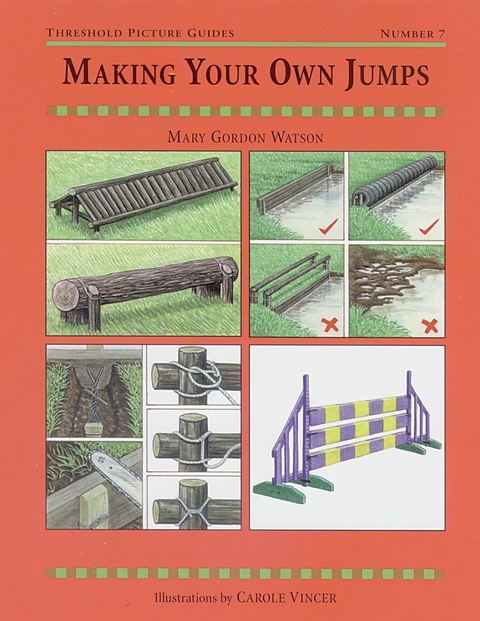 THRESHOLD PICTURE GUIDES

NUMBER 7

MAKING YOUR OWN JUMPS

MARY GORDON WATSON

Illustrations by CAROLE VINCER