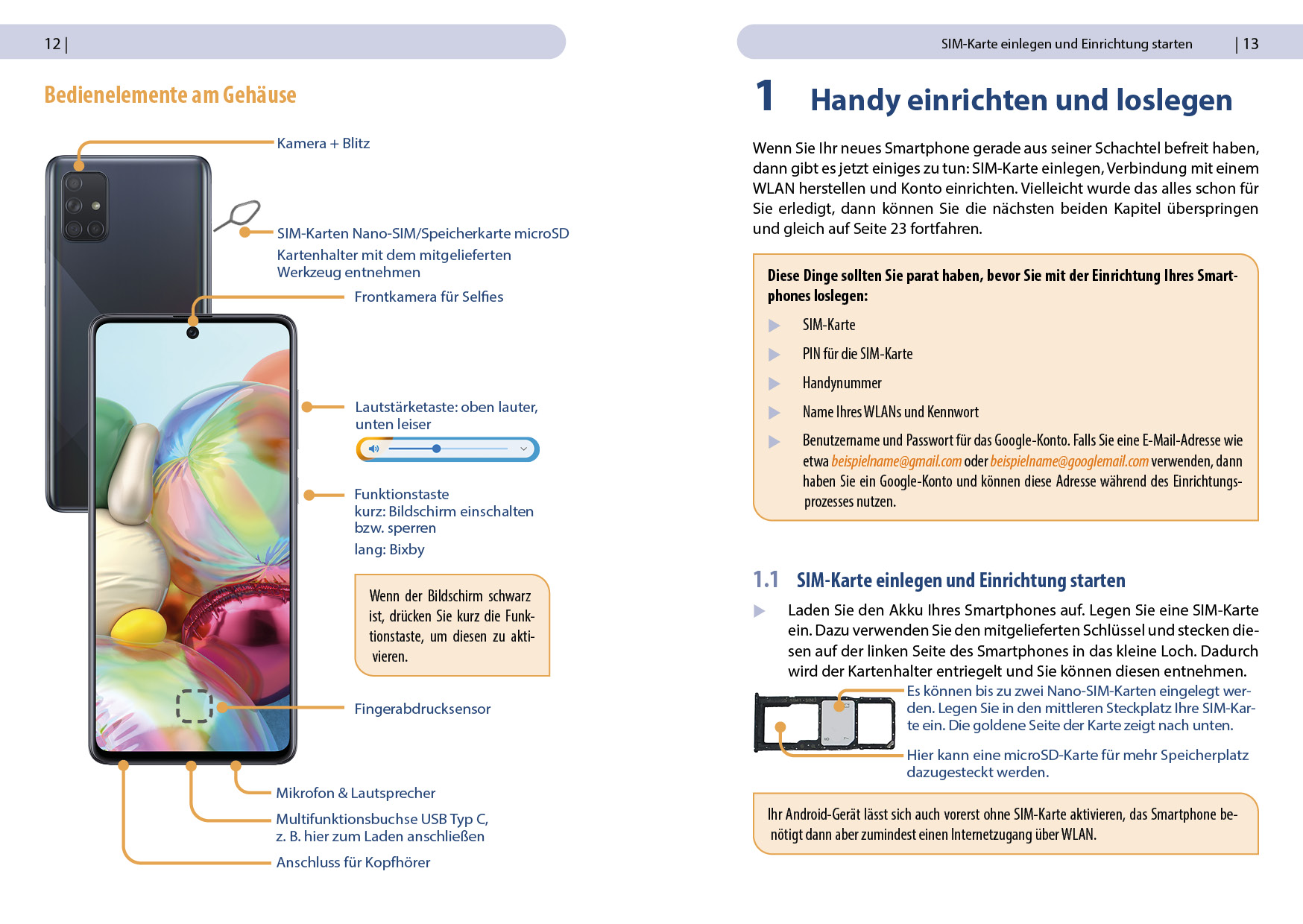 12 |

Bedienelemente am Gehäuse

Kamera + Blitz

SIM-Karten Nano-SIM/Speicherkarte microSD Kartenhalter mit dem mitgelieferten Werkzeug entnehmen

Frontkamera für Selfies

Lautstärketaste: oben lauter, unten leiser

Funktionstaste
kurz: Bildschirm einschalten bzw. sperren
lang: Bixby

Wenn der Bildschirm schwarz ist, drücken Sie kurz die Funktionstaste, um diesen zu aktivieren.

Fingerabdrucksensor

Mikrofon & Lautsprecher

Multifunktionsbuchse USB Typ C, z. B. hier zum Laden anschließen

Anschluss für Kopfhörer

SIM-Karte einlegen und Einrichtung starten | 13

1 Handy einrichten und loslegen

Wenn Sie Ihr neues Smartphone gerade aus seiner Schachtel befreit haben, dann gibt es jetzt einiges zu tun: SIM-Karte einlegen, Verbindung mit einem WLAN herstellen und Konto einrichten. Vielleicht wurde das alles schon für Sie erledigt, dann können Sie die nächsten beiden Kapitel überspringen und gleich auf Seite 23 fortfahren.

Diese Dinge sollten Sie parat haben, bevor Sie mit der Einrichtung Ihres Smartphones loslegen:

SIM-Karte

PIN für die SIM-Karte

Handynummer

Name Ihres WLANs und Kennwort

Benutzername und Passwort für das Google-Konto. Falls Sie eine E-Mail-Adresse wie etwa beispielname@gmail.com oder beispielname@googlemail.com verwenden, dann haben Sie ein Google-Konto und können diese Adresse während des Einrichtungsprozesses nutzen.

1.1 SIM-Karte einlegen und Einrichtung starten

Laden Sie den Akku Ihres Smartphones auf. Legen Sie eine SIM-Karte ein. Dazu verwenden Sie den mitgelieferten Schlüssel und stecken diesen auf der linken Seite des Smartphones in das kleine Loch. Dadurch wird der Kartenhalter entriegelt und Sie können diesen entnehmen.

Es können bis zu zwei Nano-SIM-Karten eingelegt werden. Legen Sie in den mittleren Steckplatz Ihre SIM-Karte ein. Die goldene Seite der Karte zeigt nach unten.

Hier kann eine microSD-Karte für mehr Speicherplatz dazugesteckt werden.

Ihr Android-Gerät lässt sich auch vorerst ohne SIM-Karte aktivieren, das Smartphone benötigt dann aber zumindest einen Internetzugang über WLAN.