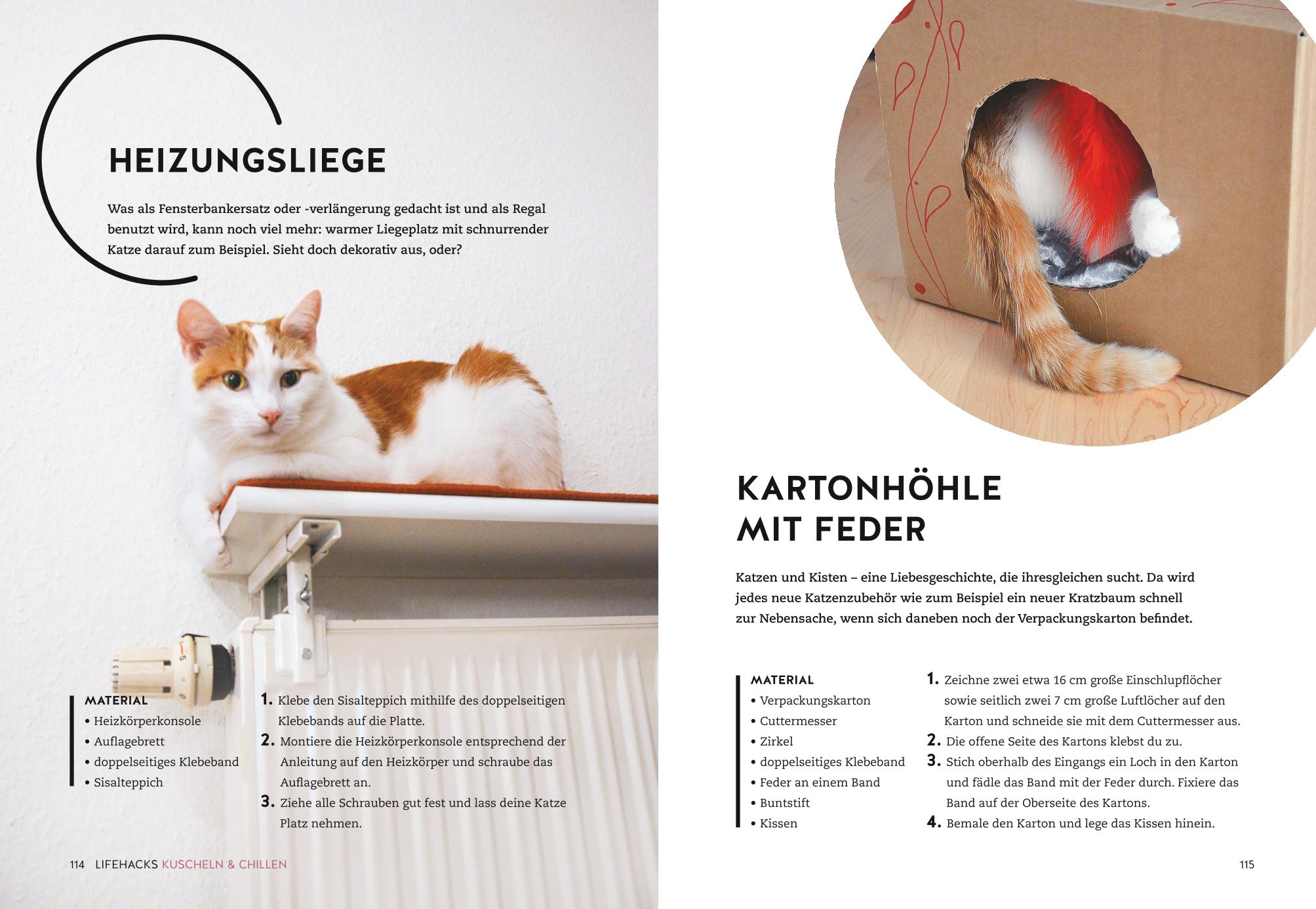 HEIZUNGSLIEGE

Was als Fensterbankersatz oder -verlängerung gedacht ist und als Regal benutzt wird, kann noch viel mehr: warmer Liegeplatz mit schnurrender Katze darauf zum Beispiel. Sieht doch dekorativ aus, oder?

MATERIAL
• Heizkörperkonsole
• Auflagebrett
• doppelseitiges Klebeband
• Sisalteppich

1. Klebe den Sisalteppich mithilfe des doppelseitigen Klebebands auf die Platte.
2. Montiere die Heizkörperkonsole entsprechend der Anleitung auf den Heizkörper und schraube das Auflagebrett an.
3. Ziehe alle Schrauben gut fest und lass deine Katze Platz nehmen.

114 LIFEHACKS KUSCHELN & CHILLEN

KARTONHÖHLE MIT FEDER

Katzen und Kisten – eine Liebesgeschichte, die ihresgleichen sucht. Da wird jedes neue Katzenzubehör wie zum Beispiel ein neuer Kratzbaum schnell zur Nebensache, wenn sich daneben noch der Verpackungskarton befindet.

MATERIAL
• Verpackungskarton
• Cuttermesser
• Zirkel
• doppelseitiges Klebeband
• Feder an einem Band
• Buntstift
• Kissen

1. Zeichne zwei etwa 16 cm große Einschlupflöcher sowie seitlich zwei 7 cm große Luftlöcher auf den Karton und schneide sie mit dem Cuttermesser aus.
2. Die offene Seite des Kartons klebst du zu.
3. Stich oberhalb des Eingangs ein Loch in den Karton und fädle das Band mit der Feder durch. Fixiere das Band auf der Oberseite des Kartons.
4. Bemale den Karton und lege das Kissen hinein.

115