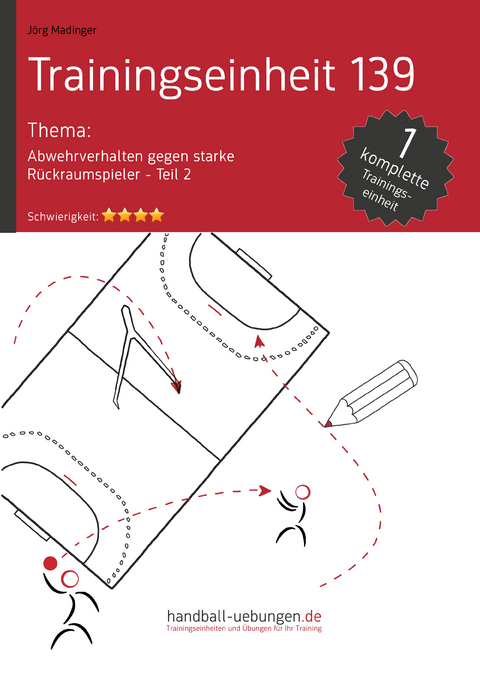 Jörg Madinger

Trainingseinheit 139

Thema:

Abwehrverhalten gegen starke Rückraumspieler - Teil 2

Schwierigkeit: ★★★★

1 komplette Trainingseinheit

handball-uebungen.de
Trainingseinheiten und Übungen für Ihr Training