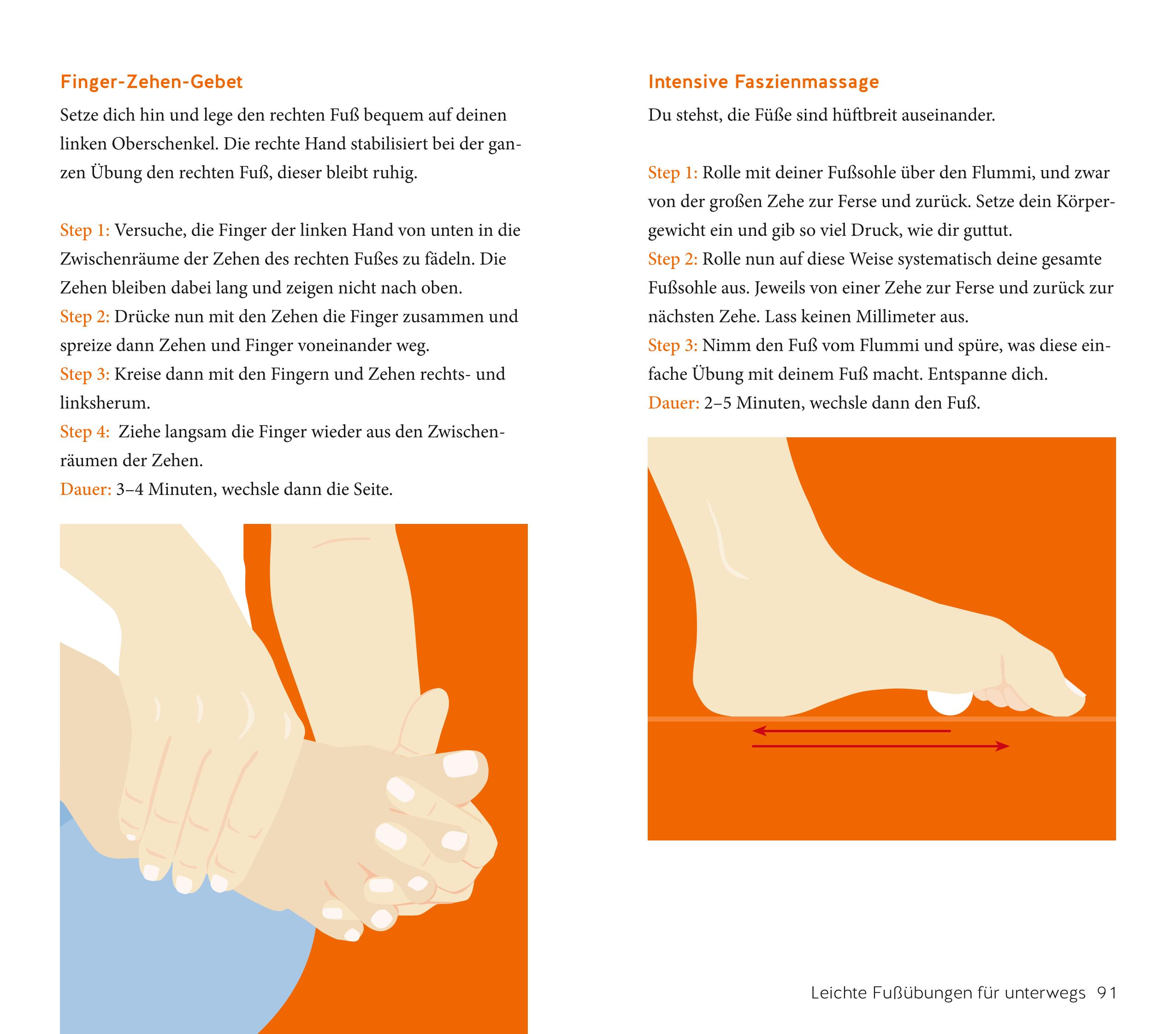 Finger-Zehen-Gebet

Setze dich hin und lege den rechten Fuß bequem auf deinen linken Oberschenkel. Die rechte Hand stabilisiert bei der ganzen Übung den rechten Fuß, dieser bleibt ruhig.

Step 1: Versuche, die Finger der linken Hand von unten in die Zwischenräume der Zehen des rechten Fußes zu fädeln. Die Zehen bleiben dabei lang und zeigen nicht nach oben.
Step 2: Drücke nun mit den Zehen die Finger zusammen und spreize dann Zehen und Finger voneinander weg.
Step 3: Kreise dann mit den Fingern und Zehen rechts- und linksherum.
Step 4: Ziehe langsam die Finger wieder aus den Zwischenräumen der Zehen.
Dauer: 3–4 Minuten, wechsle dann die Seite.

Intensive Faszienmassage

Du stehst, die Füße sind hüftbreit auseinander.

Step 1: Rolle mit deiner Fußsohle über den Flummi, und zwar von der großen Zehe zur Ferse und zurück. Setze dein Körpergewicht ein und gib so viel Druck, wie dir guttut.
Step 2: Rolle nun auf diese Weise systematisch deine gesamte Fußsohle aus. Jeweils von einer Zehe zur Ferse und zurück zur nächsten Zehe. Lass keinen Millimeter aus.
Step 3: Nimm den Fuß vom Flummi und spüre, was diese einfache Übung mit deinem Fuß macht. Entspanne dich.
Dauer: 2–5 Minuten, wechsle dann den Fuß.

Leichte Fußübungen für unterwegs 91