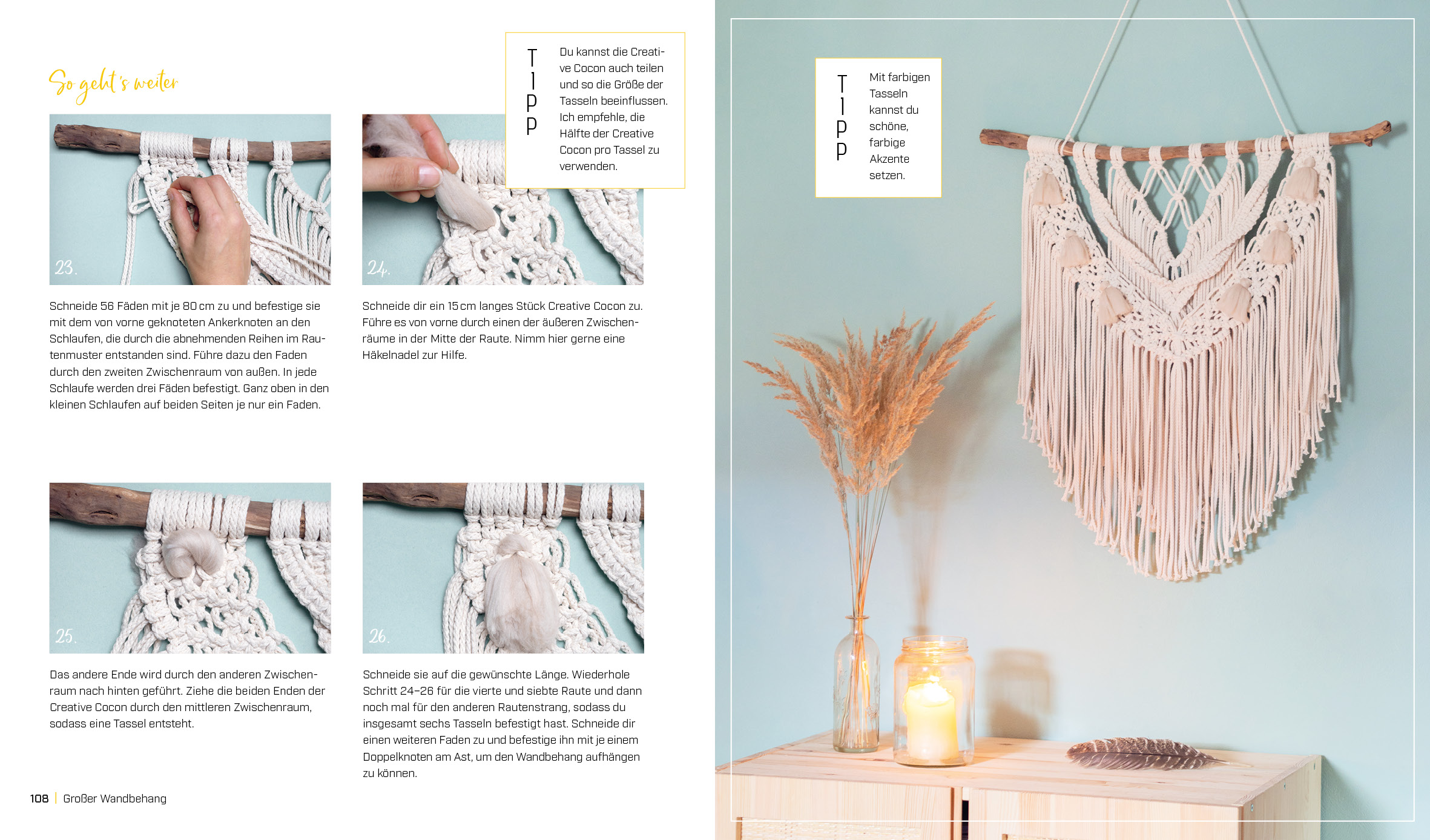 So geht's weiter

TIPP

Du kannst die Creative Cocon auch teilen und so die Größe der Tasseln beeinflussen. Ich empfehle, die Hälfte der Creative Cocon pro Tassel zu verwenden.

23.

Schneide 56 Fäden mit je 80 cm zu und befestige sie mit dem von vorne geknoteten Ankerknoten an den Schlaufen, die durch die abnehmenden Reihen im Rautenmuster entstanden sind. Führe dazu den Faden durch den zweiten Zwischenraum von außen. In jede Schlaufe werden drei Fäden befestigt. Ganz oben in den kleinen Schlaufen auf beiden Seiten je nur ein Faden.

24.

Schneide dir ein 15 cm langes Stück Creative Cocon zu. Führe es von vorne durch einen der äußeren Zwischenräume in der Mitte der Raute. Nimm hier gerne eine Häkelnadel zur Hilfe.

25.

Das andere Ende wird durch den anderen Zwischenraum nach hinten geführt. Ziehe die beiden Enden der Creative Cocon durch den mittleren Zwischenraum, sodass eine Tassel entsteht.

26.

Schneide sie auf die gewünschte Länge. Wiederhole Schritt 24–26 für die vierte und siebte Raute und dann noch mal für den anderen Rautenstrang, sodass du insgesamt sechs Tasseln befestigt hast. Schneide dir einen weiteren Faden zu und befestige ihn mit je einem Doppelknoten am Ast, um den Wandbehang aufhängen zu können.

108 | Großer Wandbehang

TIPP

Mit farbigen Tasseln kannst du schöne, farbige Akzente setzen.