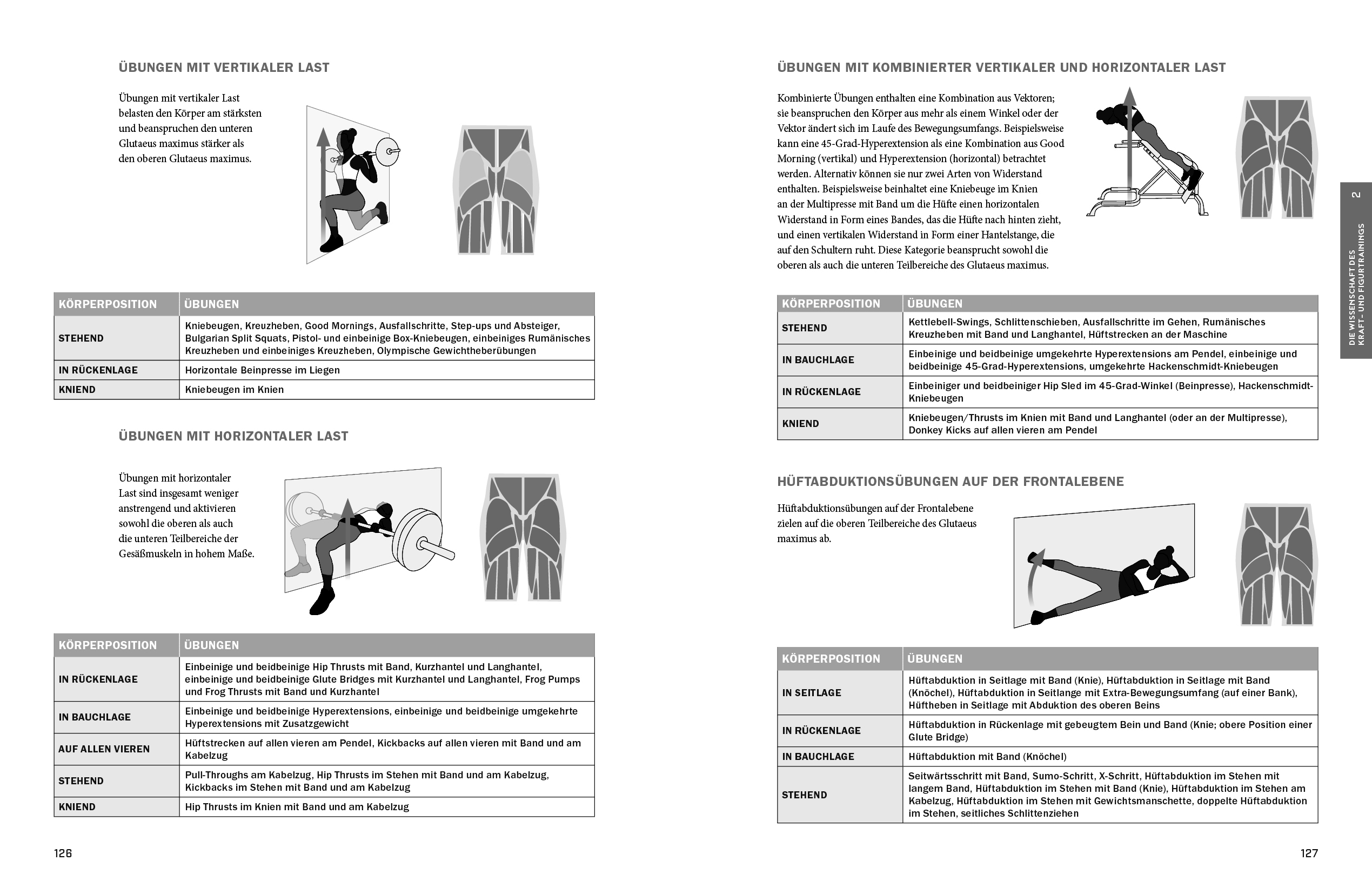 ÜBUNGEN MIT VERTIKALER LAST

Übungen mit vertikaler Last belasten den Körper am stärksten und beanspruchen den unteren Glutaeus maximus stärker als den oberen Glutaeus maximus.

| KÖRPERPOSITION | ÜBUNGEN |
|---|---|
| STEHEND | Kniebeugen, Kreuzheben, Good Mornings, Ausfallschritte, Step-ups und Absteiger, Bulgarian Split Squats, Pistol- und einbeinige Box-Kniebeugen, einbeiniges Rumänisches Kreuzheben und einbeiniges Kreuzheben, Olympische Gewichtheberübungen |
| IN RÜCKENLAGE | Horizontale Beinpresse im Liegen |
| KNIEND | Kniebeugen im Knien |

ÜBUNGEN MIT HORIZONTALER LAST

Übungen mit horizontaler Last sind insgesamt weniger anstrengend und aktivieren sowohl die oberen als auch die unteren Teilbereiche der Gesäßmuskeln in hohem Maße.

| KÖRPERPOSITION | ÜBUNGEN |
|---|---|
| IN RÜCKENLAGE | Einbeinige und beidbeinige Hip Thrusts mit Band, Kurzhantel und Langhantel, einbeinige und beidbeinige Glute Bridges mit Kurzhantel und Langhantel, Frog Pumps und Frog Thrusts mit Band und Kurzhantel |
| IN BAUCHLAGE | Einbeinige und beidbeinige Hyperextensions, einbeinige und beidbeinige umgekehrte Hyperextensions mit Zusatzgewicht |
| AUF ALLEN VIEREN | Hüftstrecken auf allen vieren am Pendel, Kickbacks auf allen vieren mit Band und am Kabelzug |
| STEHEND | Pull-Throughs am Kabelzug, Hip Thrusts im Stehen mit Band und am Kabelzug, Kickbacks im Stehen mit Band und am Kabelzug |
| KNIEND | Hip Thrusts im Knien mit Band und am Kabelzug |

126

ÜBUNGEN MIT KOMBINIERTER VERTIKALER UND HORIZONTALER LAST

Kombinierte Übungen enthalten eine Kombination aus Vektoren; sie beanspruchen den Körper aus mehr als einem Winkel oder der Vektor ändert sich im Laufe des Bewegungsumfangs. Beispielsweise kann eine 45-Grad-Hyperextension als eine Kombination aus Good Morning (vertikal) und Hyperextension (horizontal) betrachtet werden. Alternativ können sie nur zwei Arten von Widerstand enthalten. Beispielsweise beinhaltet eine Kniebeuge im Knien an der Multipresse mit Band um die Hüfte einen horizontalen Widerstand in Form eines Bandes, das die Hüfte nach hinten zieht, und einen vertikalen Widerstand in Form einer Hantelstange, die auf den Schultern ruht. Diese Kategorie beansprucht sowohl die oberen als auch die unteren Teilbereiche des Glutaeus maximus.

| KÖRPERPOSITION | ÜBUNGEN |
|---|---|
| STEHEND | Kettlebell-Swings, Schlittenschieben, Ausfallschritte im Gehen, Rumänisches Kreuzheben mit Band und Langhantel, Hüftstrecken an der Maschine |
| IN BAUCHLAGE | Einbeinige und beidbeinige umgekehrte Hyperextensions am Pendel, einbeinige und beidbeinige 45-Grad-Hyperextensions, umgekehrte Hackenschmidt-Kniebeugen |
| IN RÜCKENLAGE | Einbeiniger und beidbeiniger Hip Sled im 45-Grad-Winkel (Beinpresse), Hackenschmidt-Kniebeugen |
| KNIEND | Kniebeugen/Thrusts im Knien mit Band und Langhantel (oder an der Multipresse), Donkey Kicks auf allen vieren am Pendel |

HÜFTABDUKTIONSÜBUNGEN AUF DER FRONTALEBENE

Hüftabduktionsübungen auf der Frontalebene zielen auf die oberen Teilbereiche des Glutaeus maximus ab.

| KÖRPERPOSITION | ÜBUNGEN |
|---|---|
| IN SEITLAGE | Hüftabduktion in Seitlage mit Band (Knie), Hüftabduktion in Seitlage mit Band (Knöchel), Hüftabduktion in Seitlange mit Extra-Bewegungsumfang (auf einer Bank), Hüftheben in Seitlage mit Abduktion des oberen Beins |
| IN RÜCKENLAGE | Hüftabduktion in Rückenlage mit gebeugtem Bein und Band (Knie; obere Position einer Glute Bridge) |
| IN BAUCHLAGE | Hüftabduktion mit Band (Knöchel) |
| STEHEND | Seitwärtsschritt mit Band, Sumo-Schritt, X-Schritt, Hüftabduktion im Stehen mit langem Band, Hüftabduktion im Stehen mit Band (Knie), Hüftabduktion im Stehen am Kabelzug, Hüftabduktion im Stehen mit Gewichtsmanschette, doppelte Hüftabduktion im Stehen, seitliches Schlittenziehen |

2
DIE WISSENSCHAFT DES KRAFT- UND FIGURTRAININGS

127