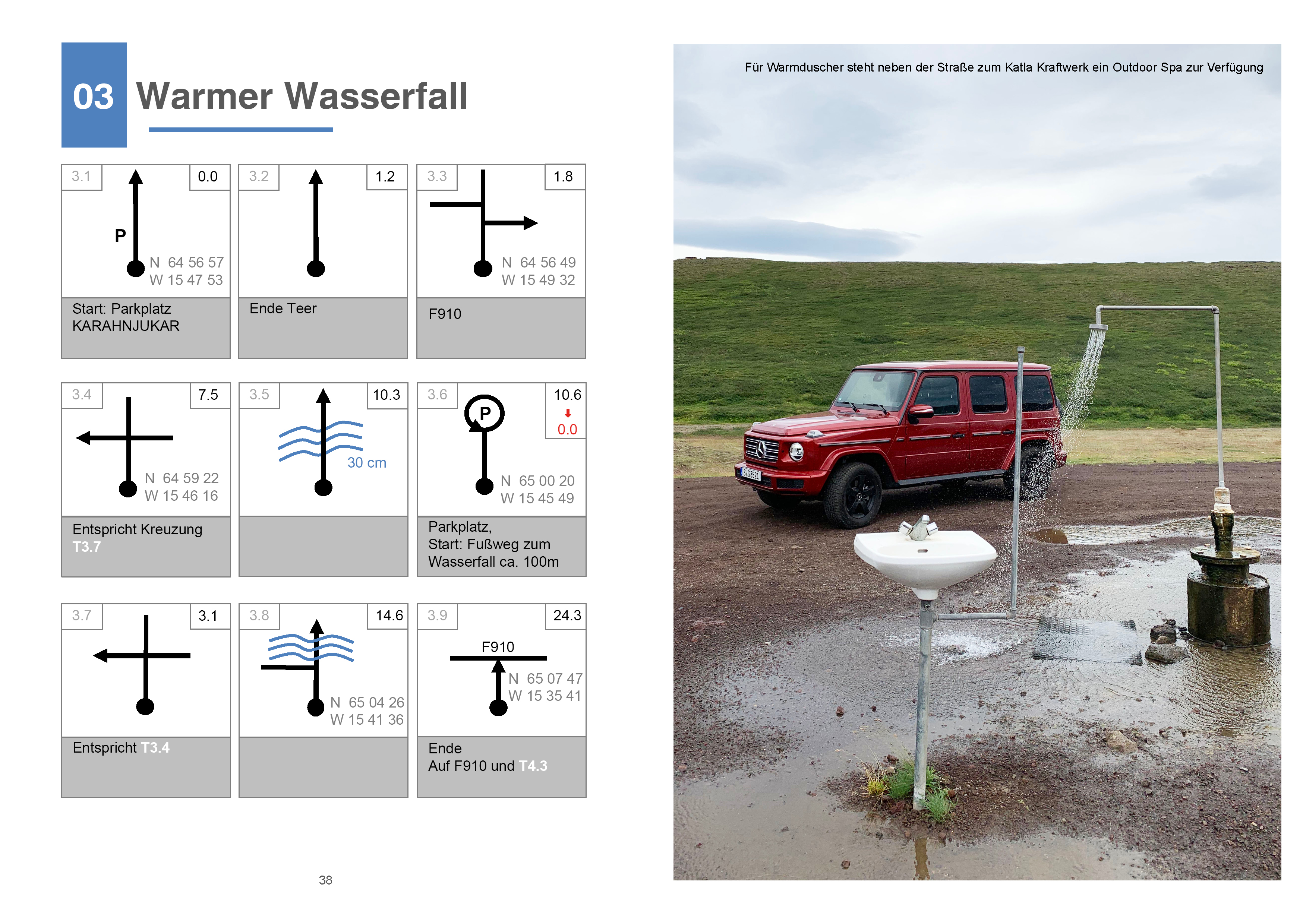 03 Warmer Wasserfall

3.1 0.0
P
N 64 56 57
W 15 47 53
Start: Parkplatz KARAHNJUKAR

3.2 1.2
Ende Teer

3.3 1.8
N 64 56 49
W 15 49 32
F910

3.4 7.5
N 64 59 22
W 15 46 16
Entspricht Kreuzung T3.7

3.5 10.3
30 cm

3.6 10.6
0.0
P
N 65 00 20
W 15 45 49
Parkplatz,
Start: Fußweg zum Wasserfall ca. 100m

3.7 3.1
Entspricht T3.4

3.8 14.6
N 65 04 26
W 15 41 36

3.9 24.3
F910
N 65 07 47
W 15 35 41
Ende
Auf F910 und T4.3

38

Für Warmduscher steht neben der Straße zum Katla Kraftwerk ein Outdoor Spa zur Verfügung