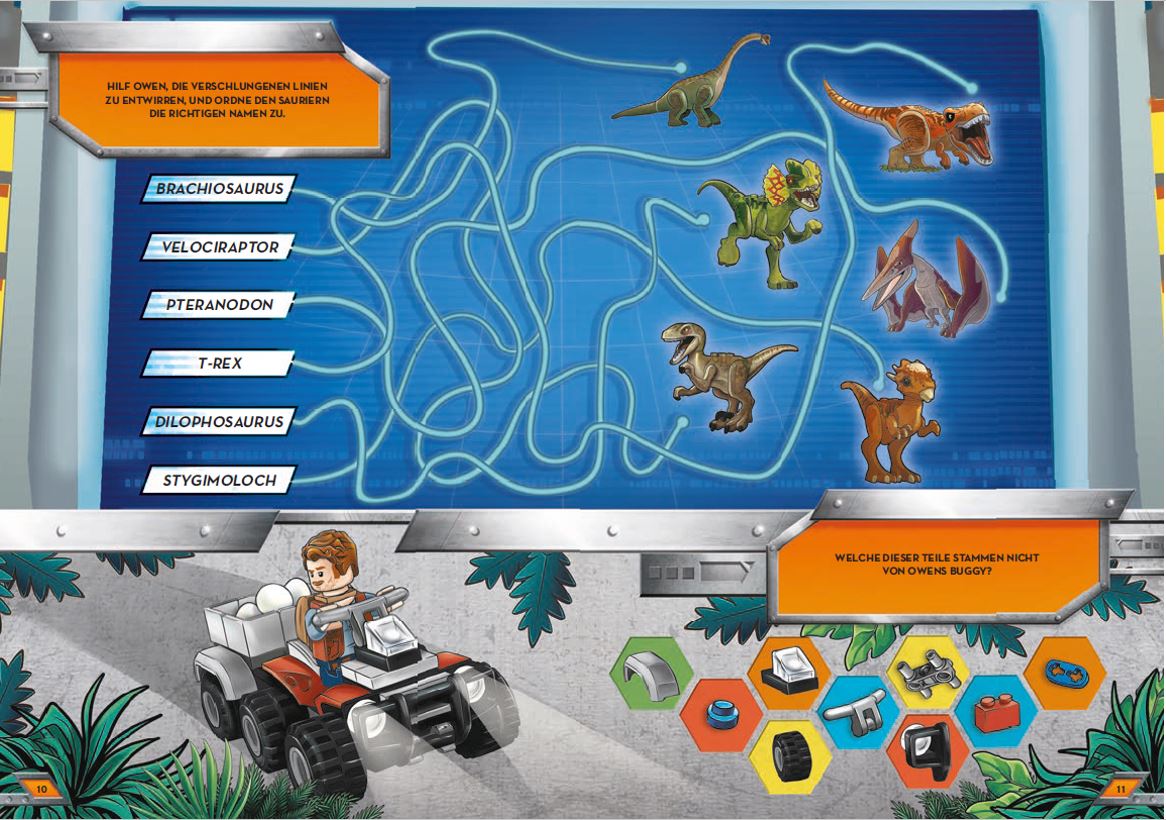 HILF OWEN, DIE VERSCHLUNGENEN LINIEN ZU ENTWIRREN, UND ORDNE DEN SAURIERN DIE RICHTIGEN NAMEN ZU.

BRACHIOSAURUS

VELOCIRAPTOR

PTERANODON

T-REX

DILOPHOSAURUS

STYGIMOLOCH

WELCHE DIESER TEILE STAMMEN NICHT VON OWENS BUGGY?

10

11