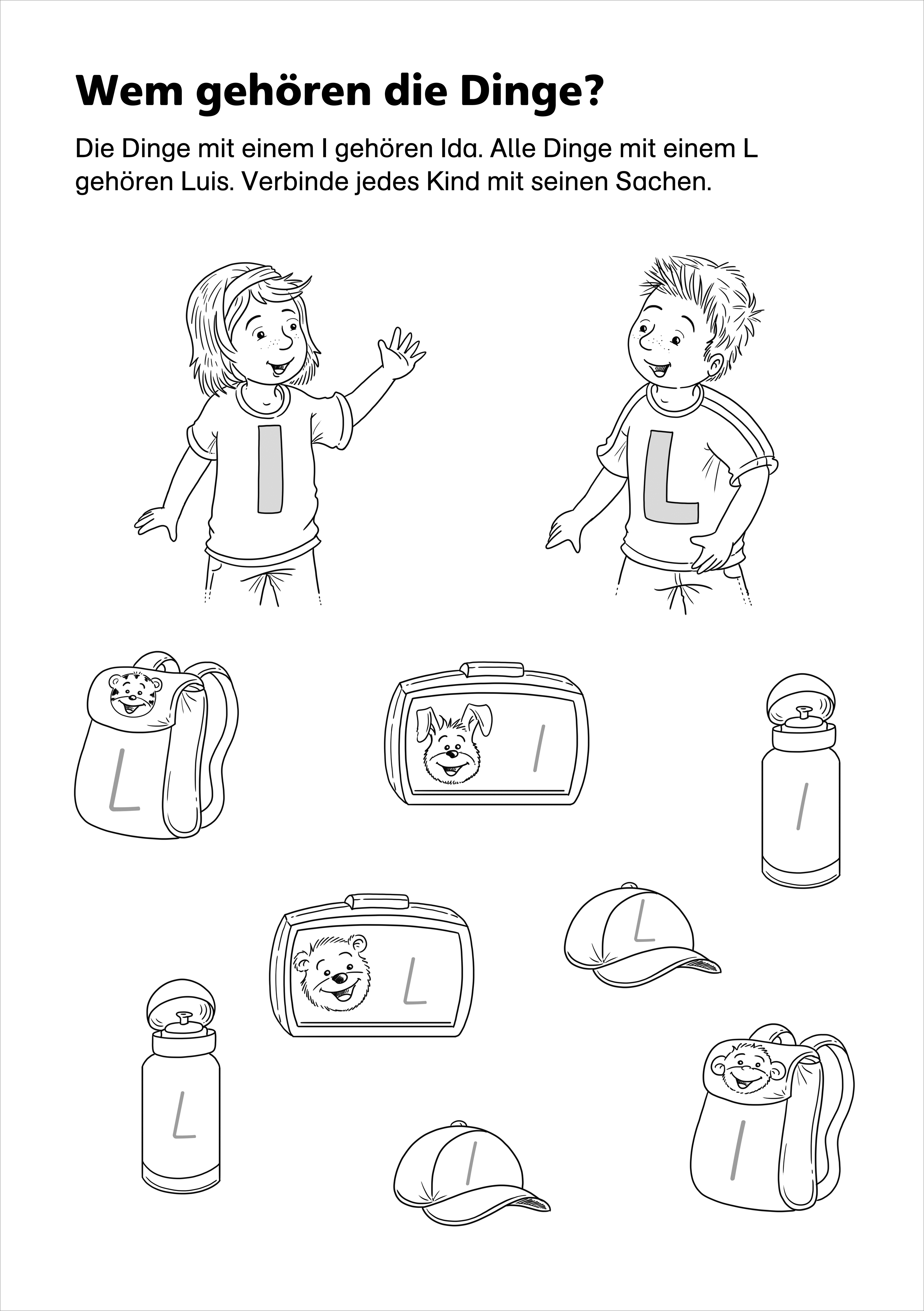 Wem gehören die Dinge?

Die Dinge mit einem I gehören Ida. Alle Dinge mit einem L gehören Luis. Verbinde jedes Kind mit seinen Sachen.

I

L

L

I

I

L

L

L

I

I