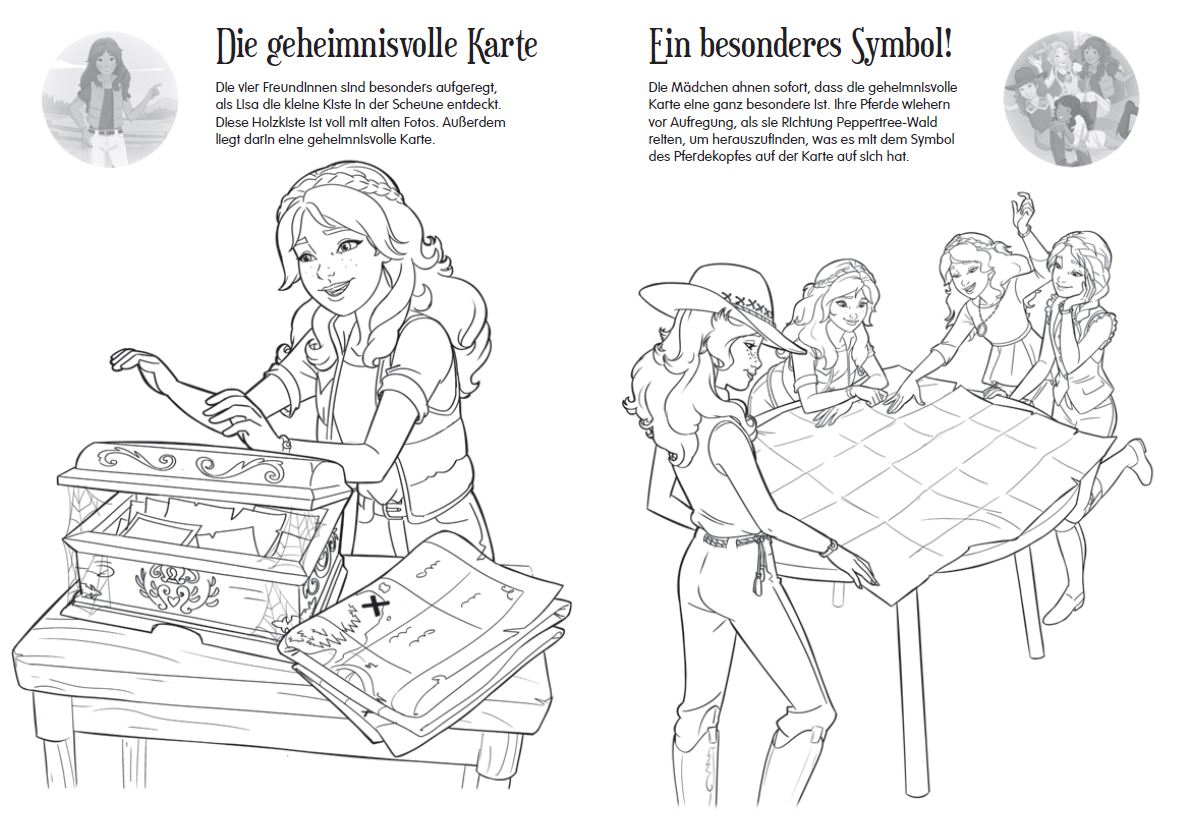 Die geheimnisvolle Karte

Die vier Freundinnen sind besonders aufgeregt, als Lisa die kleine Kiste in der Scheune entdeckt. Diese Holzkiste ist voll mit alten Fotos. Außerdem liegt darin eine geheimnisvolle Karte.

Ein besonderes Symbol!

Die Mädchen ahnen sofort, dass die geheimnisvolle Karte eine ganz besondere ist. Ihre Pferde wiehern vor Aufregung, als sie Richtung Peppertree-Wald reiten, um herauszufinden, was es mit dem Symbol des Pferdekopfes auf der Karte auf sich hat.