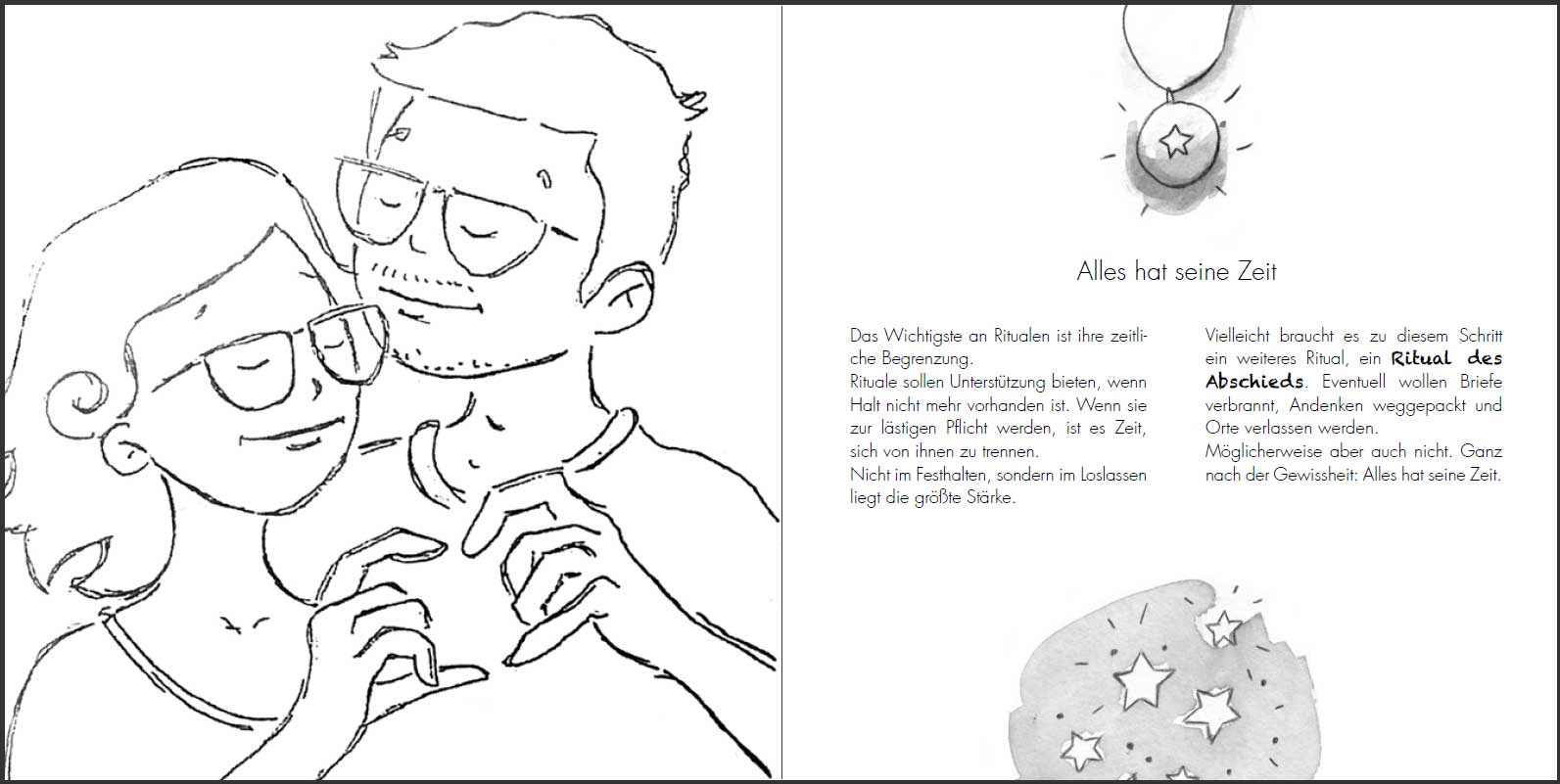 Alles hat seine Zeit

Das Wichtigste an Ritualen ist ihre zeitliche Begrenzung.
Rituale sollen Unterstützung bieten, wenn Halt nicht mehr vorhanden ist. Wenn sie zur lästigen Pflicht werden, ist es Zeit, sich von ihnen zu trennen.
Nicht im Festhalten, sondern im Loslassen liegt die größte Stärke.

Vielleicht braucht es zu diesem Schritt ein weiteres Ritual, ein Ritual des Abschieds. Eventuell wollen Briefe verbrannt, Andenken weggepackt und Orte verlassen werden.
Möglicherweise aber auch nicht. Ganz nach der Gewissheit: Alles hat seine Zeit.