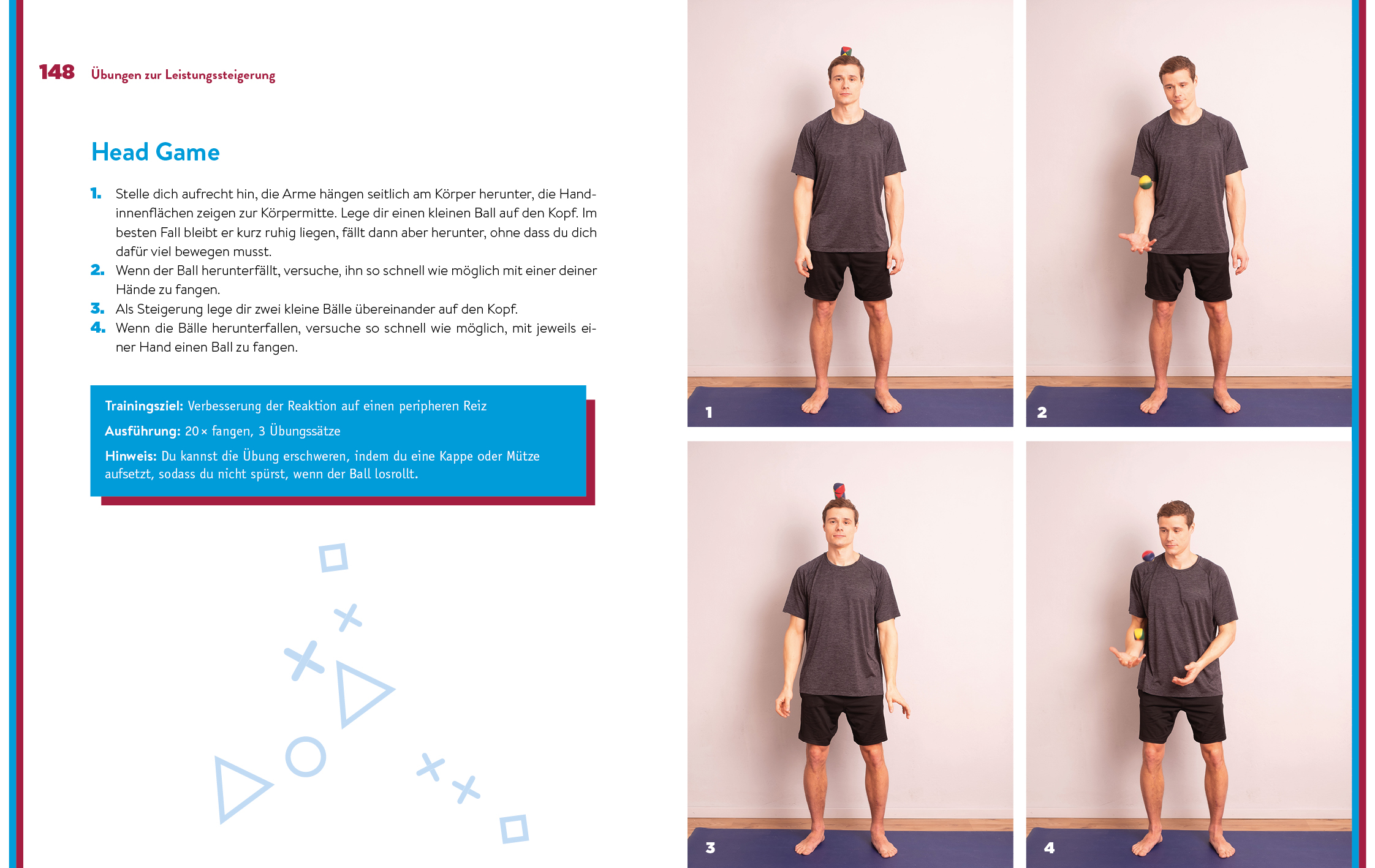 148 Übungen zur Leistungssteigerung

Head Game

1. Stelle dich aufrecht hin, die Arme hängen seitlich am Körper herunter, die Handinnenflächen zeigen zur Körpermitte. Lege dir einen kleinen Ball auf den Kopf. Im besten Fall bleibt er kurz ruhig liegen, fällt dann aber herunter, ohne dass du dich dafür viel bewegen musst.
2. Wenn der Ball herunterfällt, versuche, ihn so schnell wie möglich mit einer deiner Hände zu fangen.
3. Als Steigerung lege dir zwei kleine Bälle übereinander auf den Kopf.
4. Wenn die Bälle herunterfallen, versuche so schnell wie möglich, mit jeweils einer Hand einen Ball zu fangen.

Trainingsziel: Verbesserung der Reaktion auf einen peripheren Reiz

Ausführung: 20 × fangen, 3 Übungssätze

Hinweis: Du kannst die Übung erschweren, indem du eine Kappe oder Mütze aufsetzt, sodass du nicht spürst, wenn der Ball losrollt.

1

2

3

4