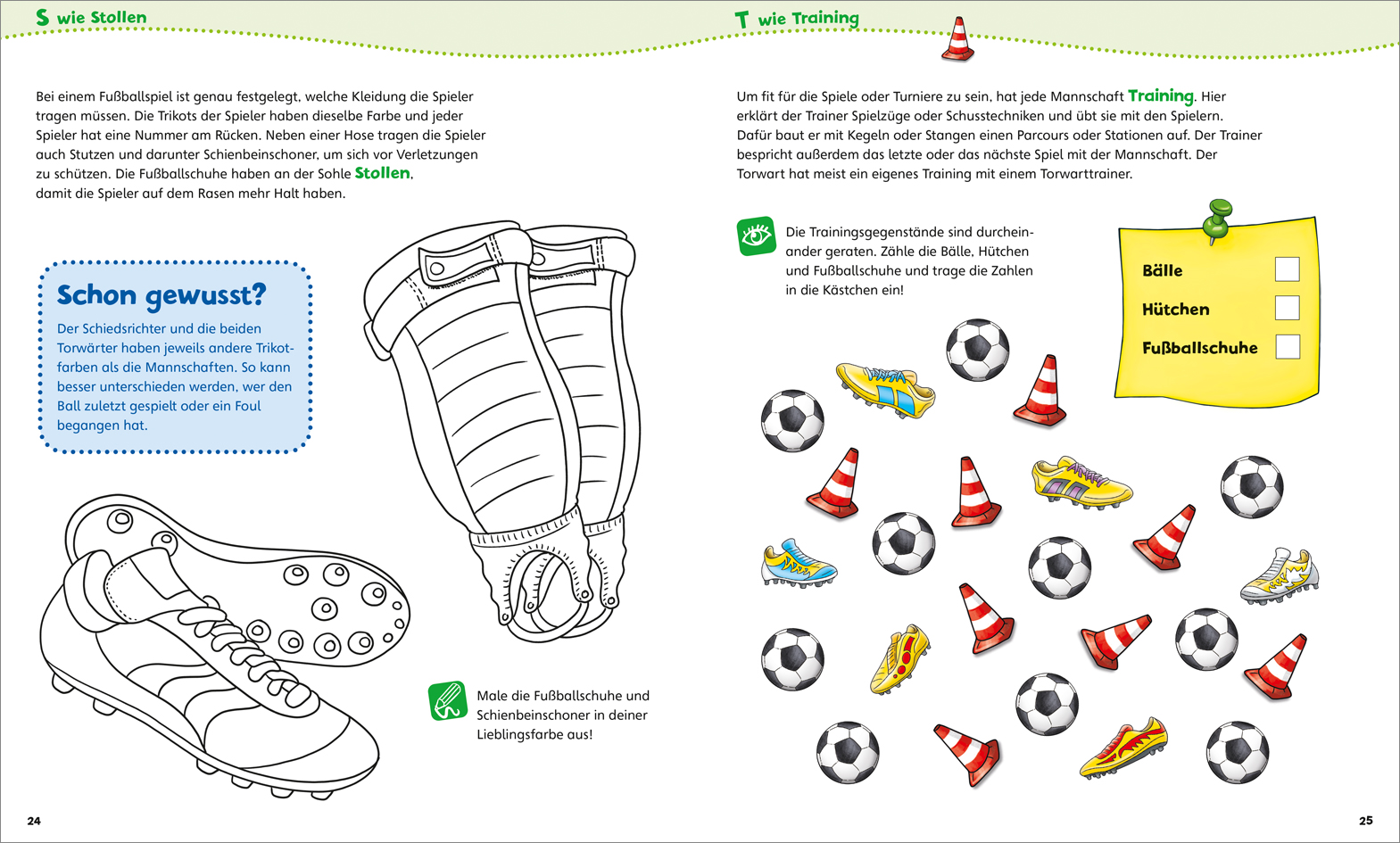 S wie Stollen

Bei einem Fußballspiel ist genau festgelegt, welche Kleidung die Spieler tragen müssen. Die Trikots der Spieler haben dieselbe Farbe und jeder Spieler hat eine Nummer am Rücken. Neben einer Hose tragen die Spieler auch Stutzen und darunter Schienbeinschoner, um sich vor Verletzungen zu schützen. Die Fußballschuhe haben an der Sohle Stollen, damit die Spieler auf dem Rasen mehr Halt haben.

Schon gewusst?
Der Schiedsrichter und die beiden Torwärter haben jeweils andere Trikotfarben als die Mannschaften. So kann besser unterschieden werden, wer den Ball zuletzt gespielt oder ein Foul begangen hat.

Male die Fußballschuhe und Schienbeinschoner in deiner Lieblingsfarbe aus!

24

T wie Training

Um fit für die Spiele oder Turniere zu sein, hat jede Mannschaft Training. Hier erklärt der Trainer Spielzüge oder Schusstechniken und übt sie mit den Spielern. Dafür baut er mit Kegeln oder Stangen einen Parcours oder Stationen auf. Der Trainer bespricht außerdem das letzte oder das nächste Spiel mit der Mannschaft. Der Torwart hat meist ein eigenes Training mit einem Torwarttrainer.

Die Trainingsgegenstände sind durcheinander geraten. Zähle die Bälle, Hütchen und Fußballschuhe und trage die Zahlen in die Kästchen ein!

Bälle
Hütchen
Fußballschuhe

25