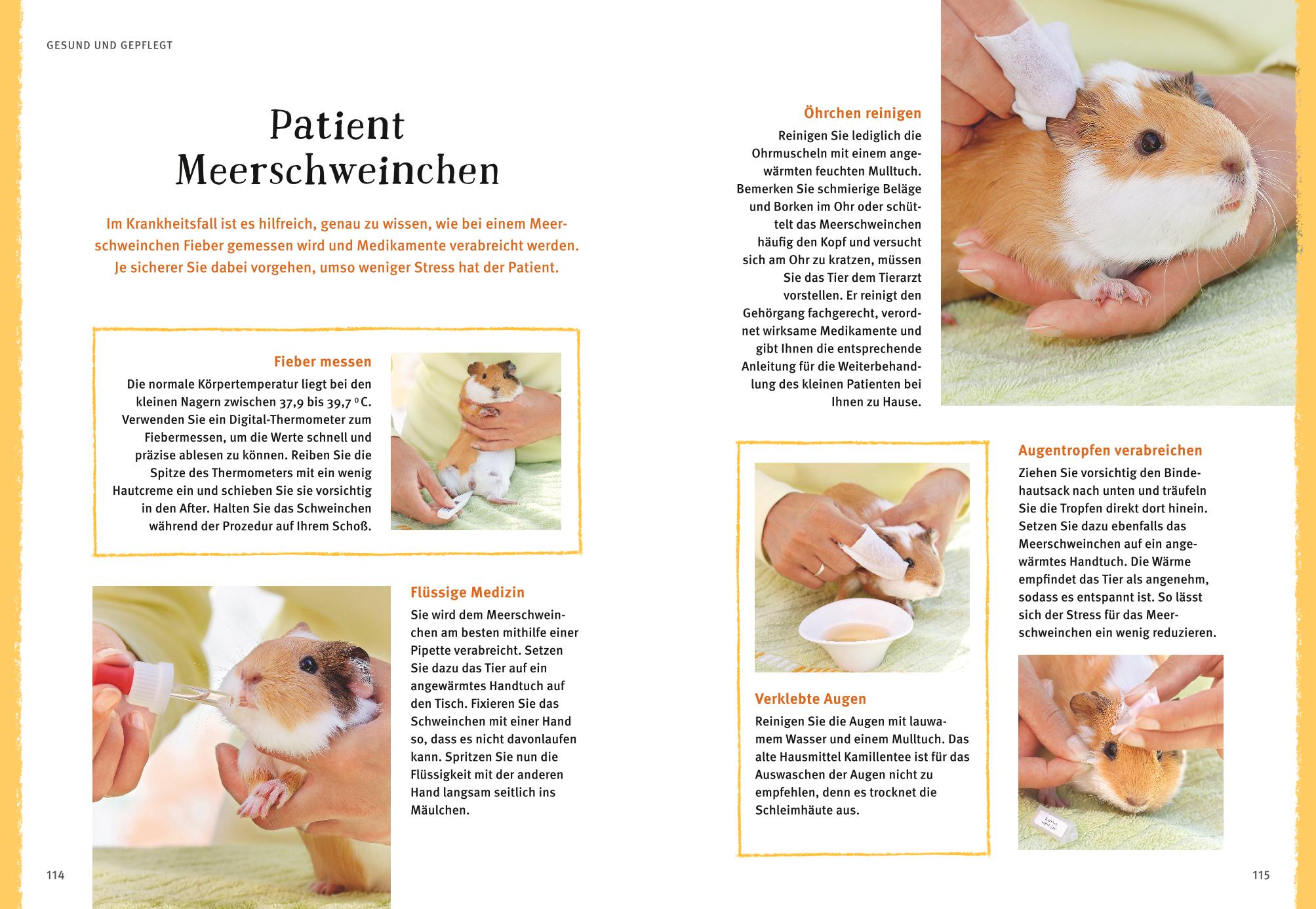 GESUND UND GEPFLEGT

Patient Meerschweinchen

Im Krankheitsfall ist es hilfreich, genau zu wissen, wie bei einem Meerschweinchen Fieber gemessen wird und Medikamente verabreicht werden. Je sicherer Sie dabei vorgehen, umso weniger Stress hat der Patient.

Fieber messen

Die normale Körpertemperatur liegt bei den kleinen Nagern zwischen 37,9 bis 39,7 °C. Verwenden Sie ein Digital-Thermometer zum Fiebermessen, um die Werte schnell und präzise ablesen zu können. Reiben Sie die Spitze des Thermometers mit ein wenig Hautcreme ein und schieben Sie sie vorsichtig in den After. Halten Sie das Schweinchen während der Prozedur auf Ihrem Schoß.

Flüssige Medizin

Sie wird dem Meerschweinchen am besten mithilfe einer Pipette verabreicht. Setzen Sie dazu das Tier auf ein angewärmtes Handtuch auf den Tisch. Fixieren Sie das Schweinchen mit einer Hand so, dass es nicht davonlaufen kann. Spritzen Sie nun die Flüssigkeit mit der anderen Hand langsam seitlich ins Mäulchen.

114

Öhrchen reinigen

Reinigen Sie lediglich die Ohrmuscheln mit einem angewärmten feuchten Mulltuch. Bemerken Sie schmierige Beläge und Borken im Ohr oder schüttelt das Meerschweinchen häufig den Kopf und versucht sich am Ohr zu kratzen, müssen Sie das Tier dem Tierarzt vorstellen. Er reinigt den Gehörgang fachgerecht, verordnet wirksame Medikamente und gibt Ihnen die entsprechende Anleitung für die Weiterbehandlung des kleinen Patienten bei Ihnen zu Hause.

Verklebte Augen

Reinigen Sie die Augen mit lauwamem Wasser und einem Mulltuch. Das alte Hausmittel Kamillentee ist für das Auswaschen der Augen nicht zu empfehlen, denn es trocknet die Schleimhäute aus.

Augentropfen verabreichen

Ziehen Sie vorsichtig den Bindehautsack nach unten und träufeln Sie die Tropfen direkt dort hinein. Setzen Sie dazu ebenfalls das Meerschweinchen auf ein angewärmtes Handtuch. Die Wärme empfindet das Tier als angenehm, sodass es entspannt ist. So lässt sich der Stress für das Meerschweinchen ein wenig reduzieren.

115