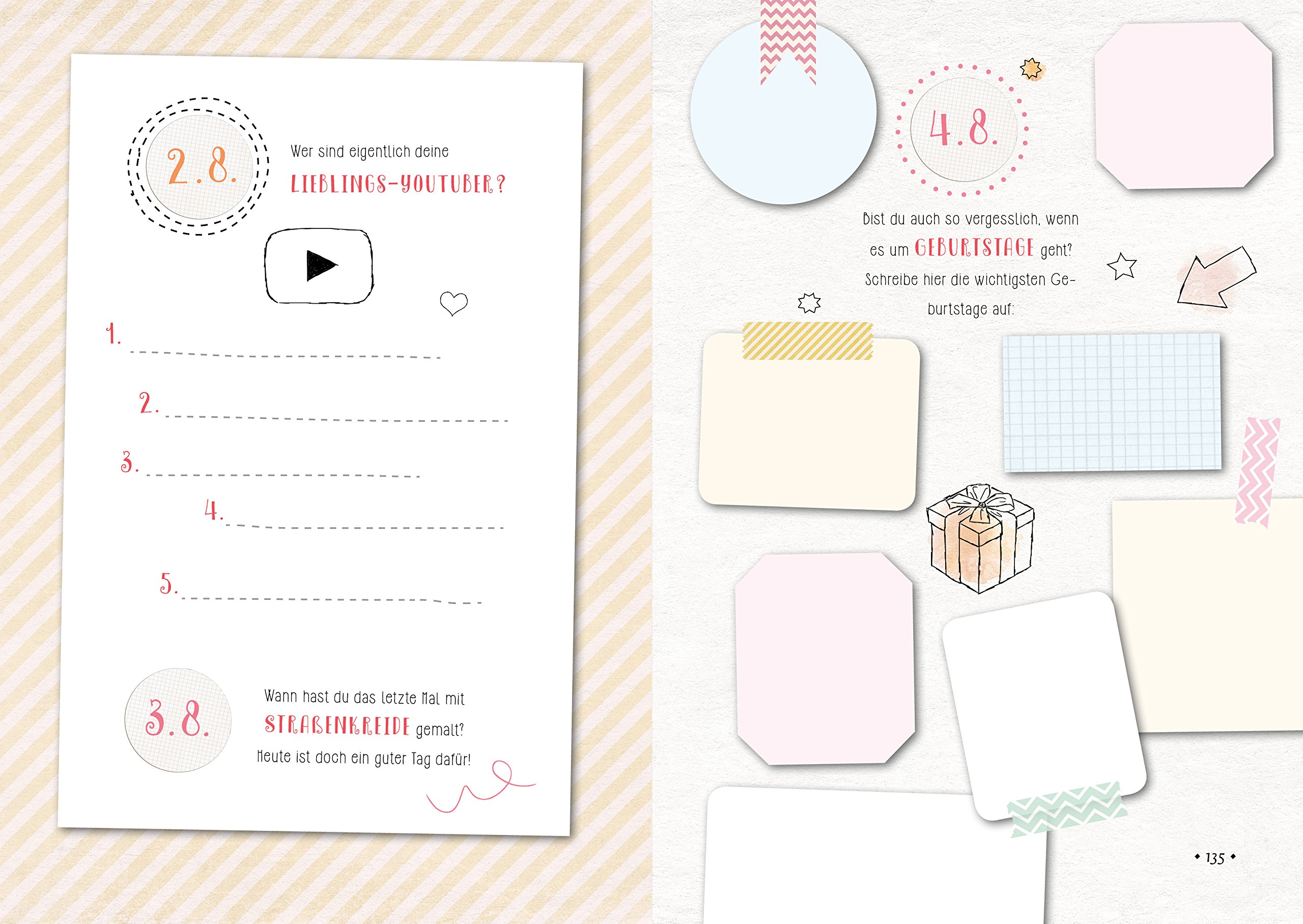 2.8.

Wer sind eigentlich deine LIEBLINGS-YOUTUBER?

1.

2.

3.

4.

5.

3.8.

Wann hast du das letzte Mal mit STRAßENKREIDE gemalt? Heute ist doch ein guter Tag dafür!

4.8.

Bist du auch so vergesslich, wenn es um GEBURTSTAGE geht? Schreibe hier die wichtigsten Geburtstage auf:

• 135 •