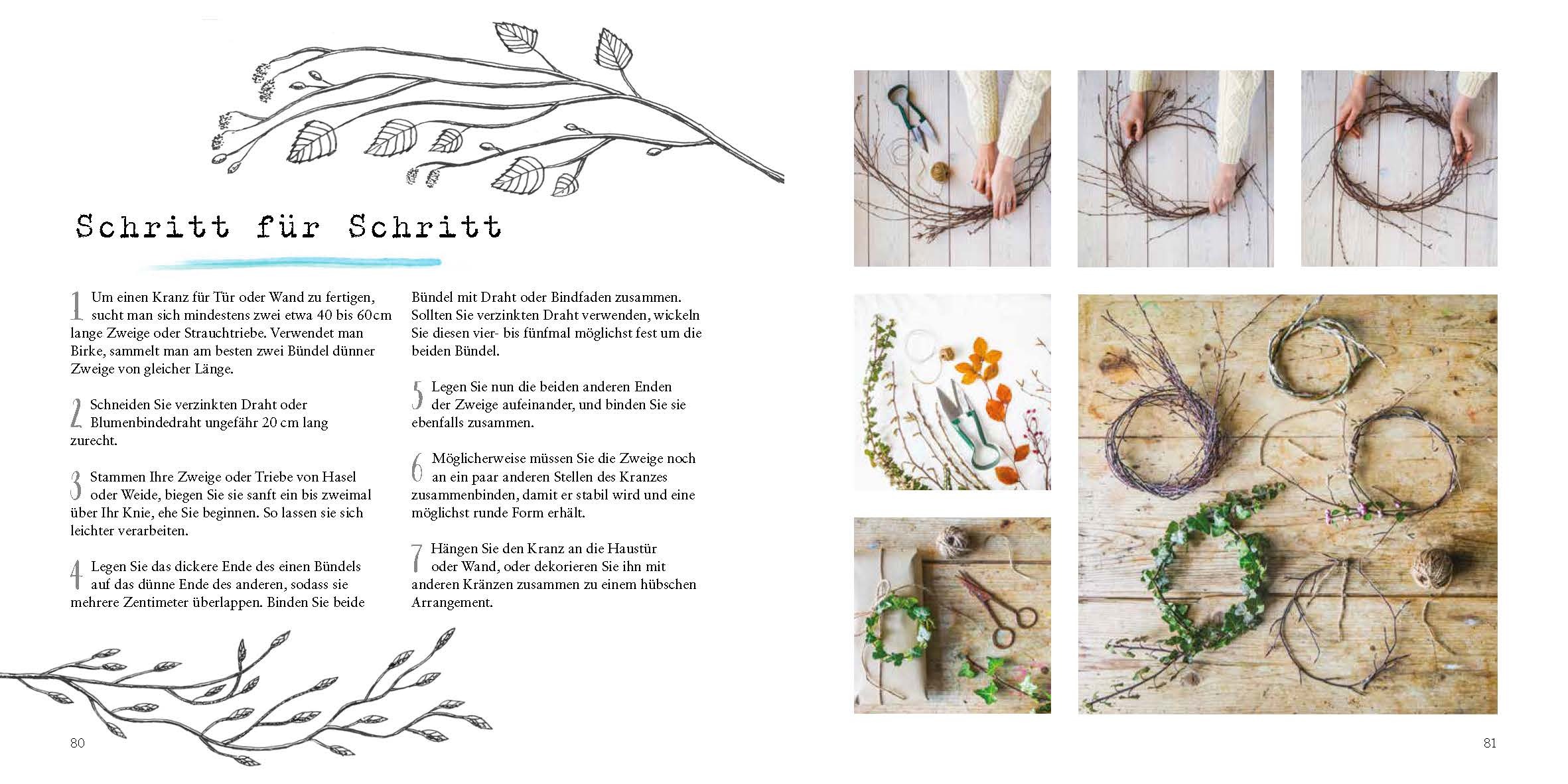 Schritt für Schritt

1 Um einen Kranz für Tür oder Wand zu fertigen, sucht man sich mindestens zwei etwa 40 bis 60 cm lange Zweige oder Strauchtriebe. Verwendet man Birke, sammelt man am besten zwei Bündel dünner Zweige von gleicher Länge.

2 Schneiden Sie verzinkten Draht oder Blumenbindedraht ungefähr 20 cm lang zurecht.

3 Stammen Ihre Zweige oder Triebe von Hasel oder Weide, biegen Sie sie sanft ein bis zweimal über Ihr Knie, ehe Sie beginnen. So lassen sie sich leichter verarbeiten.

4 Legen Sie das dickere Ende des einen Bündels auf das dünne Ende des anderen, sodass sie mehrere Zentimeter überlappen. Binden Sie beide Bündel mit Draht oder Bindfaden zusammen. Sollten Sie verzinkten Draht verwenden, wickeln Sie diesen vier- bis fünfmal möglichst fest um die beiden Bündel.

5 Legen Sie nun die beiden anderen Enden der Zweige aufeinander, und binden Sie sie ebenfalls zusammen.

6 Möglicherweise müssen Sie die Zweige noch an ein paar anderen Stellen des Kranzes zusammenbinden, damit er stabil wird und eine möglichst runde Form erhält.

7 Hängen Sie den Kranz an die Haustür oder Wand, oder dekorieren Sie ihn mit anderen Kränzen zusammen zu einem hübschen Arrangement.

80

81