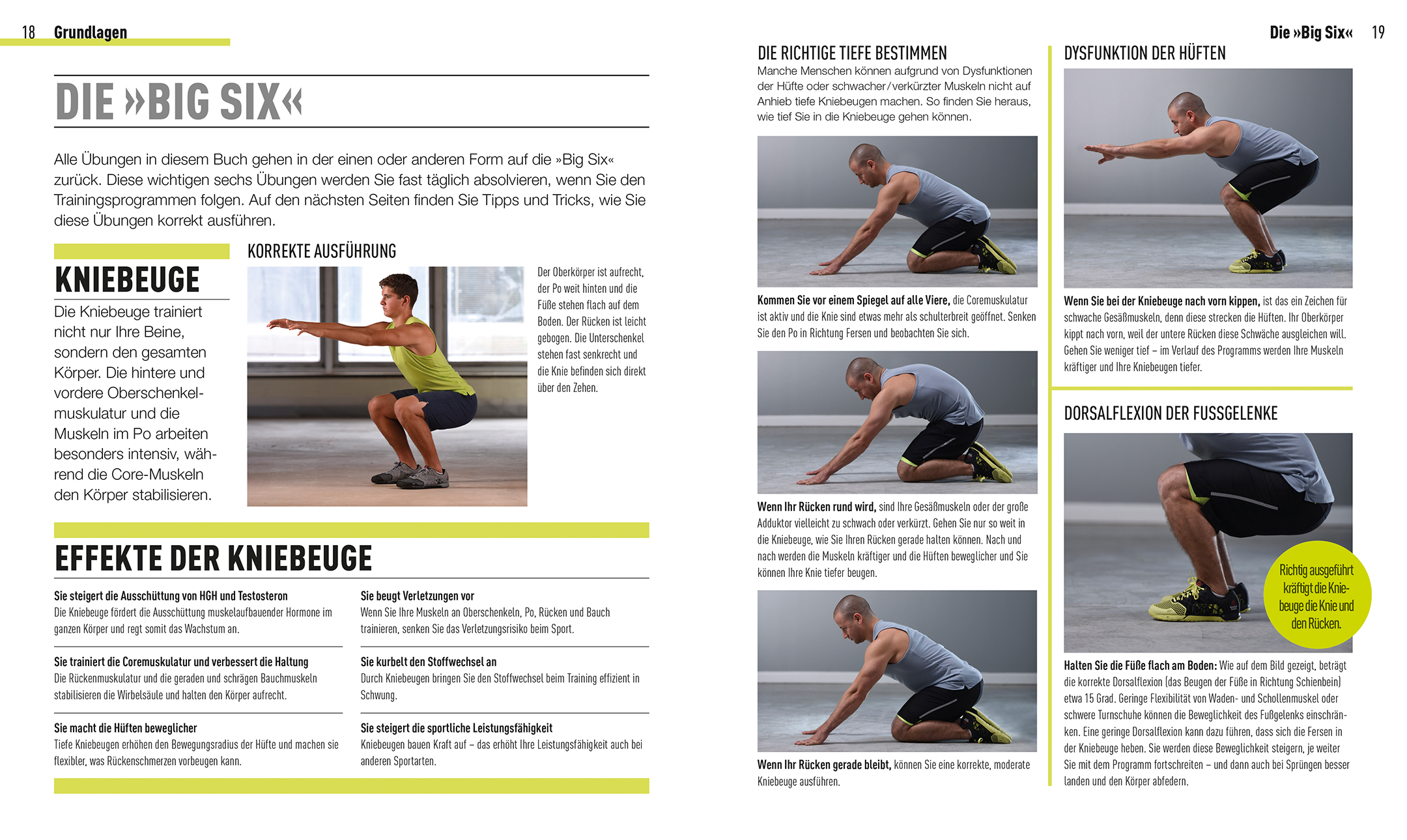 18 Grundlagen

DIE »BIG SIX«

Alle Übungen in diesem Buch gehen in der einen oder anderen Form auf die »Big Six« zurück. Diese wichtigen sechs Übungen werden Sie fast täglich absolvieren, wenn Sie den Trainingsprogrammen folgen. Auf den nächsten Seiten finden Sie Tipps und Tricks, wie Sie diese Übungen korrekt ausführen.

KNIEBEUGE

Die Kniebeuge trainiert nicht nur Ihre Beine, sondern den gesamten Körper. Die hintere und vordere Oberschenkelmuskulatur und die Muskeln im Po arbeiten besonders intensiv, während die Core-Muskeln den Körper stabilisieren.

KORREKTE AUSFÜHRUNG

Der Oberkörper ist aufrecht, der Po weit hinten und die Füße stehen flach auf dem Boden. Der Rücken ist leicht gebogen. Die Unterschenkel stehen fast senkrecht und die Knie befinden sich direkt über den Zehen.

EFFEKTE DER KNIEBEUGE

Sie steigert die Ausschüttung von HGH und Testosteron
Die Kniebeuge fördert die Ausschüttung muskelaufbauender Hormone im ganzen Körper und regt somit das Wachstum an.

Sie trainiert die Coremuskulatur und verbessert die Haltung
Die Rückenmuskulatur und die geraden und schrägen Bauchmuskeln stabilisieren die Wirbelsäule und halten den Körper aufrecht.

Sie macht die Hüften beweglicher
Tiefe Kniebeugen erhöhen den Bewegungsradius der Hüfte und machen sie flexibler, was Rückenschmerzen vorbeugen kann.

Sie beugt Verletzungen vor
Wenn Sie Ihre Muskeln an Oberschenkeln, Po, Rücken und Bauch trainieren, senken Sie das Verletzungsrisiko beim Sport.

Sie kurbelt den Stoffwechsel an
Durch Kniebeugen bringen Sie den Stoffwechsel beim Training effizient in Schwung.

Sie steigert die sportliche Leistungsfähigkeit
Kniebeugen bauen Kraft auf – das erhöht Ihre Leistungsfähigkeit auch bei anderen Sportarten.

Die »Big Six« 19

DIE RICHTIGE TIEFE BESTIMMEN
Manche Menschen können aufgrund von Dysfunktionen der Hüfte oder schwacher/verkürzter Muskeln nicht auf Anhieb tiefe Kniebeugen machen. So finden Sie heraus, wie tief Sie in die Kniebeuge gehen können.

Kommen Sie vor einem Spiegel auf alle Viere, die Coremuskulatur ist aktiv und die Knie sind etwas mehr als schulterbreit geöffnet. Senken Sie den Po in Richtung Fersen und beobachten Sie sich.

Wenn Ihr Rücken rund wird, sind Ihre Gesäßmuskeln oder der große Adduktor vielleicht zu schwach oder verkürzt. Gehen Sie nur so weit in die Kniebeuge, wie Sie Ihren Rücken gerade halten können. Nach und nach werden die Muskeln kräftiger und die Hüften beweglicher und Sie können Ihre Knie tiefer beugen.

Wenn Ihr Rücken gerade bleibt, können Sie eine korrekte, moderate Kniebeuge ausführen.

DYSFUNKTION DER HÜFTEN

Wenn Sie bei der Kniebeuge nach vorn kippen, ist das ein Zeichen für schwache Gesäßmuskeln, denn diese strecken die Hüften. Ihr Oberkörper kippt nach vorn, weil der untere Rücken diese Schwäche ausgleichen will. Gehen Sie weniger tief – im Verlauf des Programms werden Ihre Muskeln kräftiger und Ihre Kniebeugen tiefer.

DORSALFLEXION DER FUSSGELENKE

Richtig ausgeführt kräftigt die Kniebeuge die Knie und den Rücken.

Halten Sie die Füße flach am Boden: Wie auf dem Bild gezeigt, beträgt die korrekte Dorsalflexion (das Beugen der Füße in Richtung Schienbein) etwa 15 Grad. Geringe Flexibilität von Waden- und Schollenmuskel oder schwere Turnschuhe können die Beweglichkeit des Fußgelenks einschränken. Eine geringe Dorsalflexion kann dazu führen, dass sich die Fersen in der Kniebeuge heben. Sie werden diese Beweglichkeit steigern, je weiter Sie mit dem Programm fortschreiten – und dann auch bei Sprüngen besser landen und den Körper abfedern.