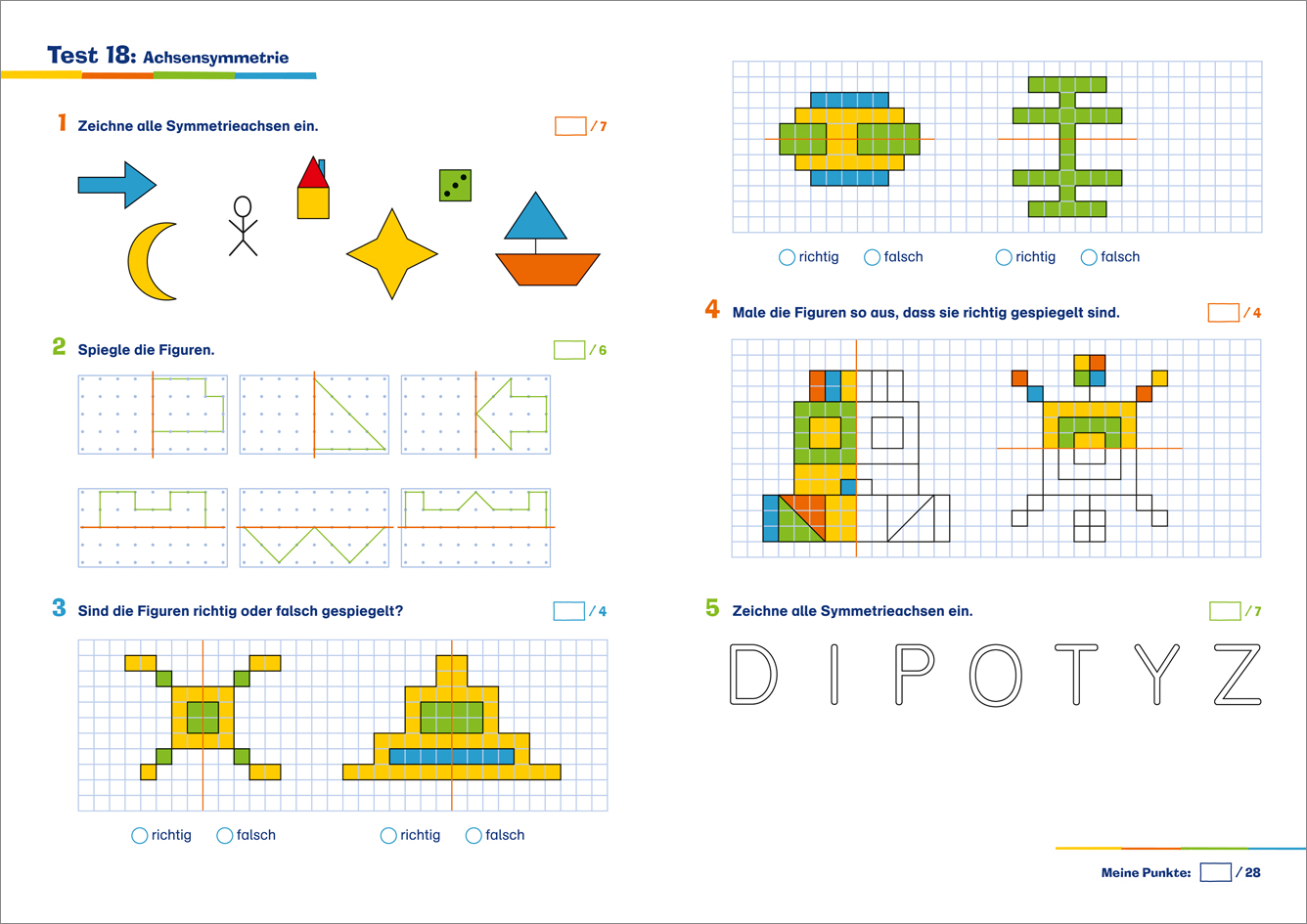 Test 18: Achsensymmetrie

1 Zeichne alle Symmetrieachsen ein. / 7

2 Spiegle die Figuren. / 6

3 Sind die Figuren richtig oder falsch gespiegelt? / 4

richtig falsch richtig falsch

richtig falsch richtig falsch

4 Male die Figuren so aus, dass sie richtig gespiegelt sind. / 4

5 Zeichne alle Symmetrieachsen ein. / 7

D I P O T Y Z

Meine Punkte: / 28