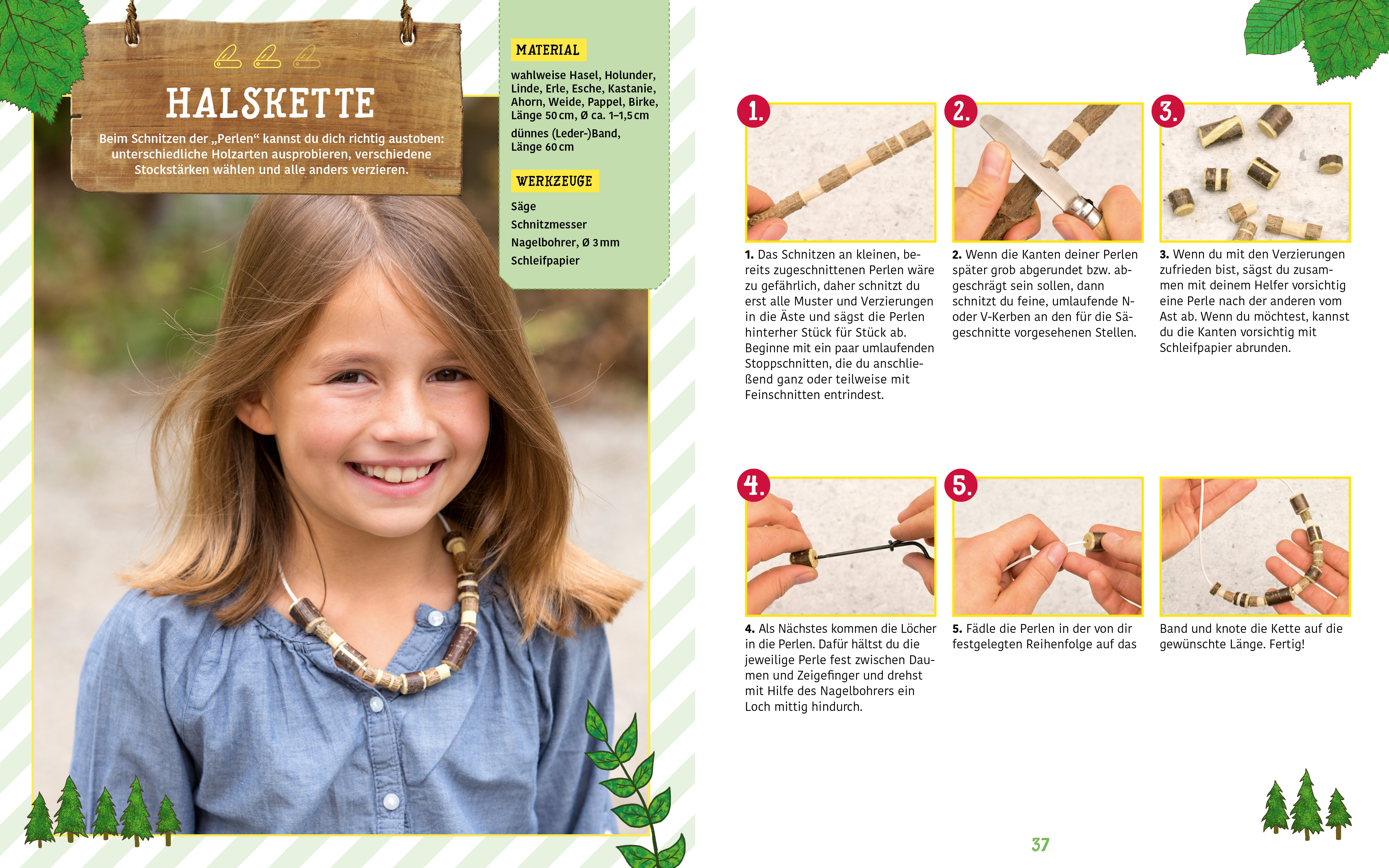 HALSKETTE

Beim Schnitzen der „Perlen“ kannst du dich richtig austoben: unterschiedliche Holzarten ausprobieren, verschiedene Stockstärken wählen und alle anders verzieren.

MATERIAL

wahlweise Hasel, Holunder, Linde, Erle, Esche, Kastanie, Ahorn, Weide, Pappel, Birke, Länge 50 cm, Ø ca. 1–1,5 cm

dünnes (Leder-)Band, Länge 60 cm

WERKZEUGE

Säge

Schnitzmesser

Nagelbohrer, Ø 3 mm

Schleifpapier

1.

2.

3.

1. Das Schnitzen an kleinen, bereits zugeschnittenen Perlen wäre zu gefährlich, daher schnitzt du erst alle Muster und Verzierungen in die Äste und sägst die Perlen hinterher Stück für Stück ab. Beginne mit ein paar umlaufenden Stoppschnitten, die du anschließend ganz oder teilweise mit Feinschnitten entrindest.

2. Wenn die Kanten deiner Perlen später grob abgerundet bzw. abgeschrägt sein sollen, dann schnitzt du feine, umlaufende N- oder V-Kerben an den für die Sägeschnitte vorgesehenen Stellen.

3. Wenn du mit den Verzierungen zufrieden bist, sägst du zusammen mit deinem Helfer vorsichtig eine Perle nach der anderen vom Ast ab. Wenn du möchtest, kannst du die Kanten vorsichtig mit Schleifpapier abrunden.

4.

5.

4. Als Nächstes kommen die Löcher in die Perlen. Dafür hältst du die jeweilige Perle fest zwischen Daumen und Zeigefinger und drehst mit Hilfe des Nagelbohrers ein Loch mittig hindurch.

5. Fädle die Perlen in der von dir festgelegten Reihenfolge auf das

Band und knote die Kette auf die gewünschte Länge. Fertig!

37