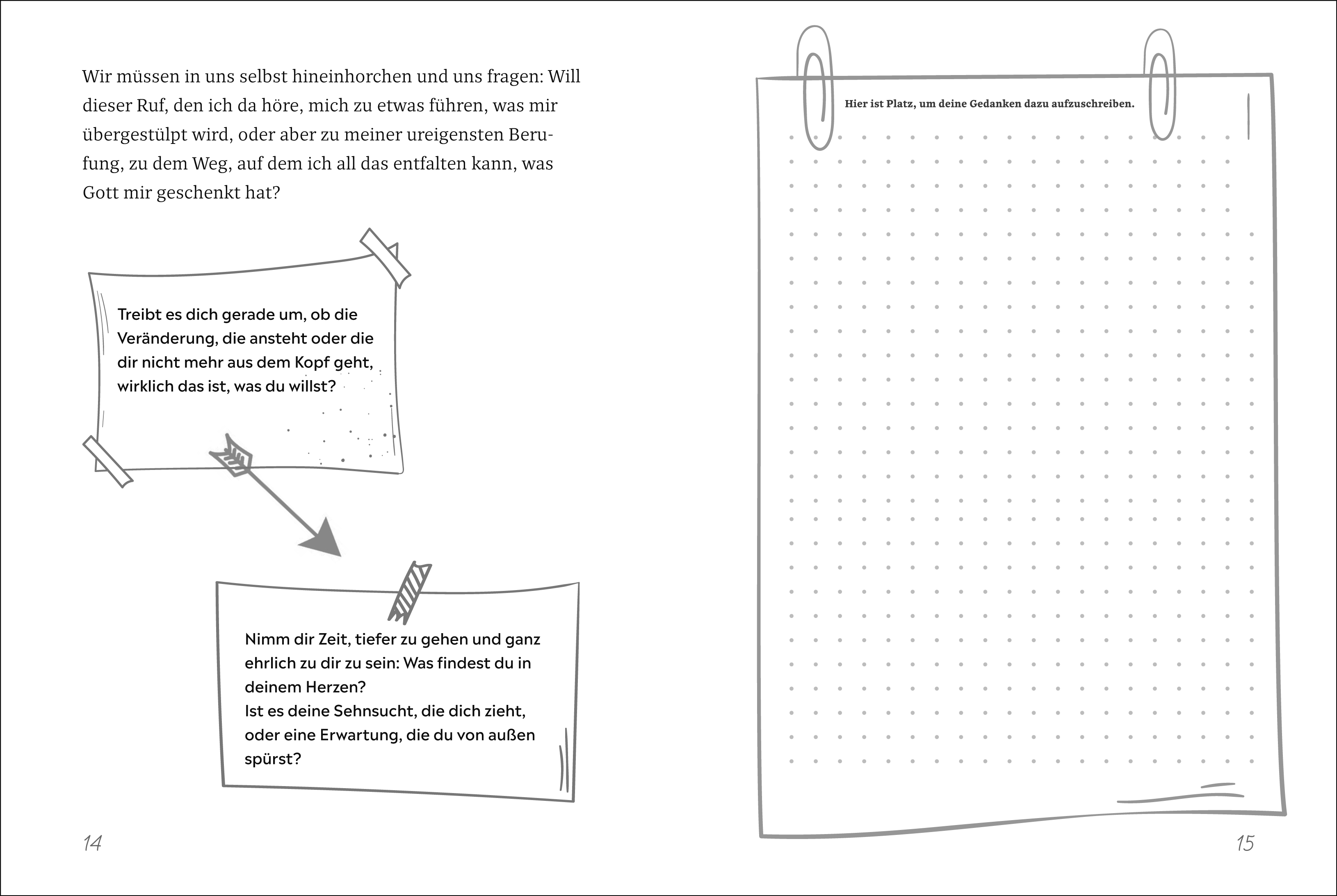 Wir müssen in uns selbst hineinhorchen und uns fragen: Will dieser Ruf, den ich da höre, mich zu etwas führen, was mir übergestülpt wird, oder aber zu meiner ureigensten Berufung, zu dem Weg, auf dem ich all das entfalten kann, was Gott mir geschenkt hat?

Treibt es dich gerade um, ob die Veränderung, die ansteht oder die dir nicht mehr aus dem Kopf geht, wirklich das ist, was du willst?

Nimm dir Zeit, tiefer zu gehen und ganz ehrlich zu dir zu sein: Was findest du in deinem Herzen?
Ist es deine Sehnsucht, die dich zieht, oder eine Erwartung, die du von außen spürst?

14

Hier ist Platz, um deine Gedanken dazu aufzuschreiben.

15