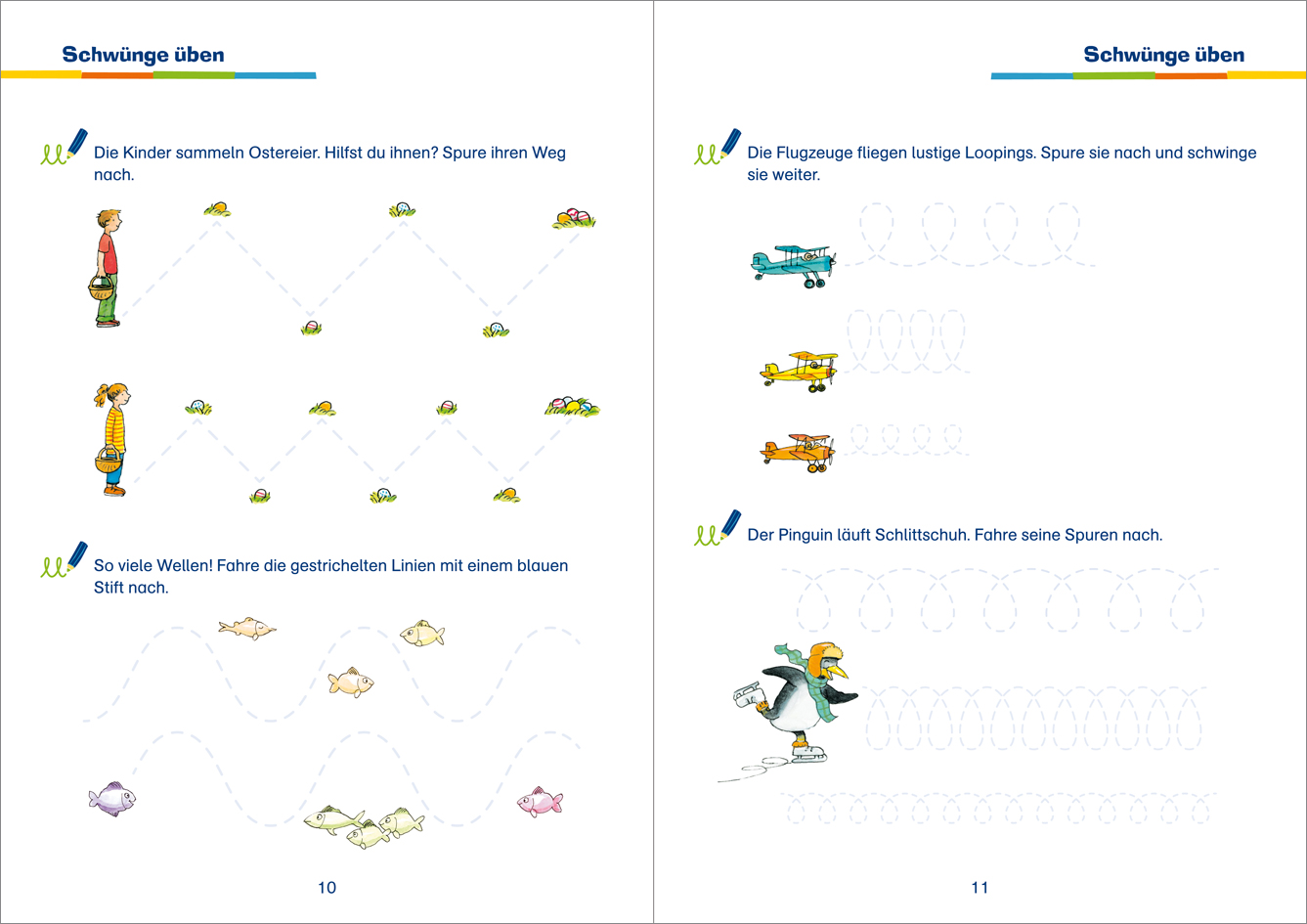 Schwünge üben

Die Kinder sammeln Ostereier. Hilfst du ihnen? Spure ihren Weg nach.

So viele Wellen! Fahre die gestrichelten Linien mit einem blauen Stift nach.

10

Schwünge üben

Die Flugzeuge fliegen lustige Loopings. Spure sie nach und schwinge sie weiter.

Der Pinguin läuft Schlittschuh. Fahre seine Spuren nach.

11