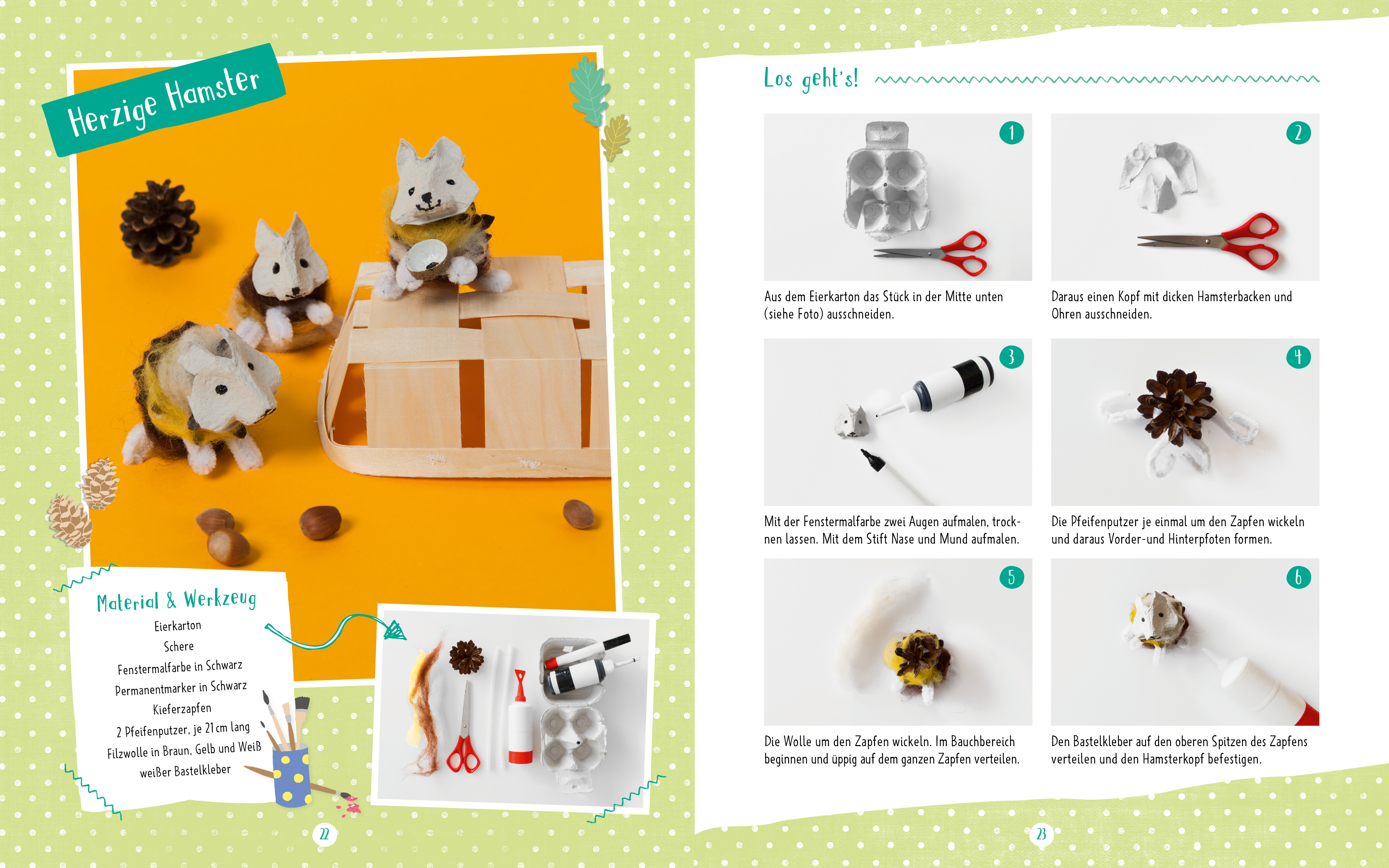 Herzige Hamster

Material & Werkzeug
Eierkarton
Schere
Fenstermalfarbe in Schwarz
Permanentmarker in Schwarz
Kieferzapfen
2 Pfeifenputzer, je 21 cm lang
Filzwolle in Braun, Gelb und Weiß
weißer Bastelkleber

22

Los geht's!

1
Aus dem Eierkarton das Stück in der Mitte unten (siehe Foto) ausschneiden.

2
Daraus einen Kopf mit dicken Hamsterbacken und Ohren ausschneiden.

3
Mit der Fenstermalfarbe zwei Augen aufmalen, trocknen lassen. Mit dem Stift Nase und Mund aufmalen.

4
Die Pfeifenputzer je einmal um den Zapfen wickeln und daraus Vorder-und Hinterpfoten formen.

5
Die Wolle um den Zapfen wickeln. Im Bauchbereich beginnen und üppig auf dem ganzen Zapfen verteilen.

6
Den Bastelkleber auf den oberen Spitzen des Zapfens verteilen und den Hamsterkopf befestigen.

23