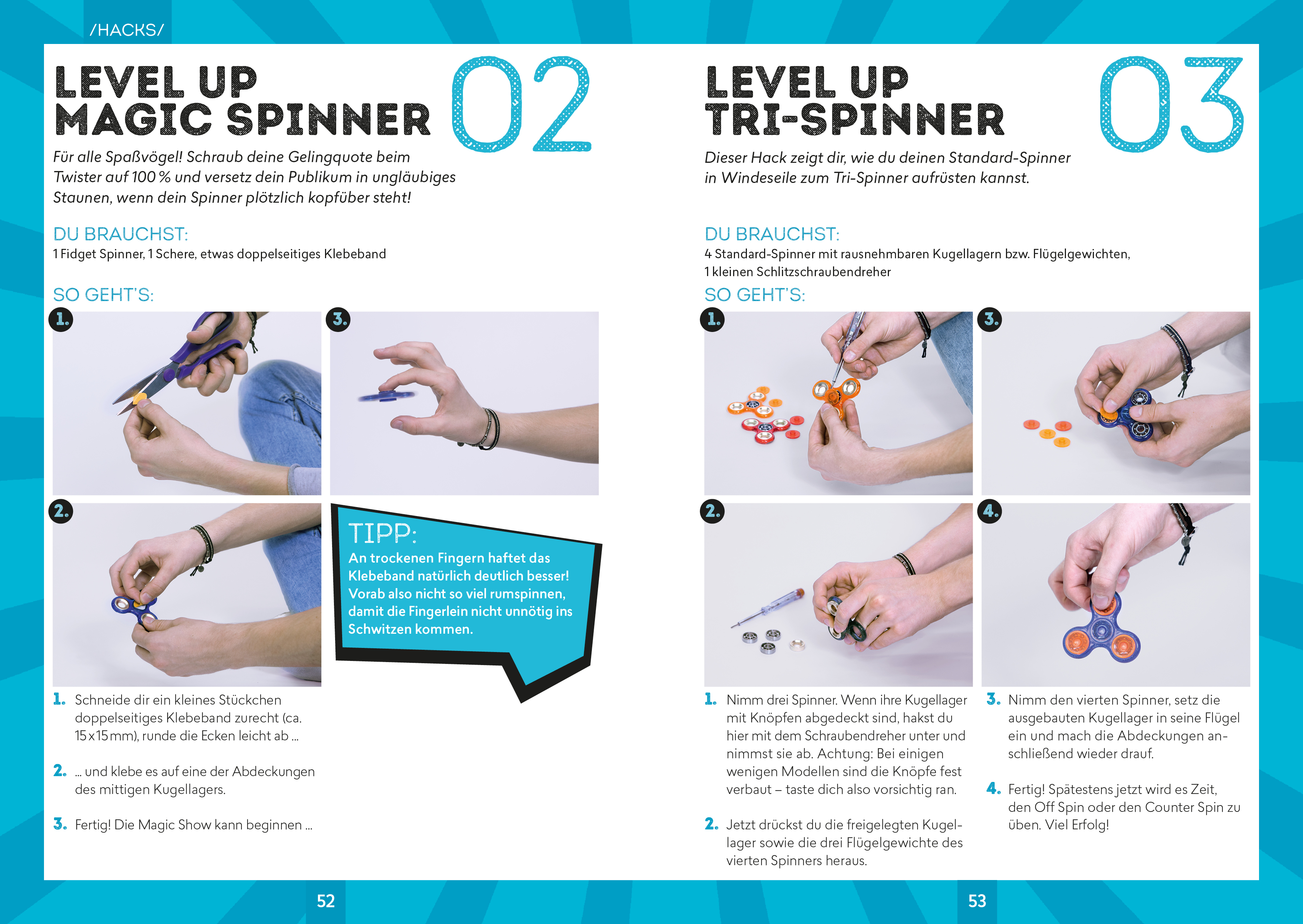 /HACKS/

LEVEL UP MAGIC SPINNER 02

Für alle Spaßvögel! Schraub deine Gelingquote beim Twister auf 100 % und versetz dein Publikum in ungläubiges Staunen, wenn dein Spinner plötzlich kopfüber steht!

DU BRAUCHST:
1 Fidget Spinner, 1 Schere, etwas doppelseitiges Klebeband

SO GEHT'S:

1.

3.

2.

TIPP:
An trockenen Fingern haftet das Klebeband natürlich deutlich besser! Vorab also nicht so viel rumspinnen, damit die Fingerlein nicht unnötig ins Schwitzen kommen.

1. Schneide dir ein kleines Stückchen doppelseitiges Klebeband zurecht (ca. 15 x 15 mm), runde die Ecken leicht ab ...

2. ... und klebe es auf eine der Abdeckungen des mittigen Kugellagers.

3. Fertig! Die Magic Show kann beginnen ...

52

LEVEL UP TRI-SPINNER 03

Dieser Hack zeigt dir, wie du deinen Standard-Spinner in Windeseile zum Tri-Spinner aufrüsten kannst.

DU BRAUCHST:
4 Standard-Spinner mit rausnehmbaren Kugellagern bzw. Flügelgewichten, 1 kleinen Schlitzschraubendreher

SO GEHT'S:

1.

3.

2.

4.

1. Nimm drei Spinner. Wenn ihre Kugellager mit Knöpfen abgedeckt sind, hakst du hier mit dem Schraubendreher unter und nimmst sie ab. Achtung: Bei einigen wenigen Modellen sind die Knöpfe fest verbaut – taste dich also vorsichtig ran.

2. Jetzt drückst du die freigelegten Kugellager sowie die drei Flügelgewichte des vierten Spinners heraus.

3. Nimm den vierten Spinner, setz die ausgebauten Kugellager in seine Flügel ein und mach die Abdeckungen anschließend wieder drauf.

4. Fertig! Spätestens jetzt wird es Zeit, den Off Spin oder den Counter Spin zu üben. Viel Erfolg!

53