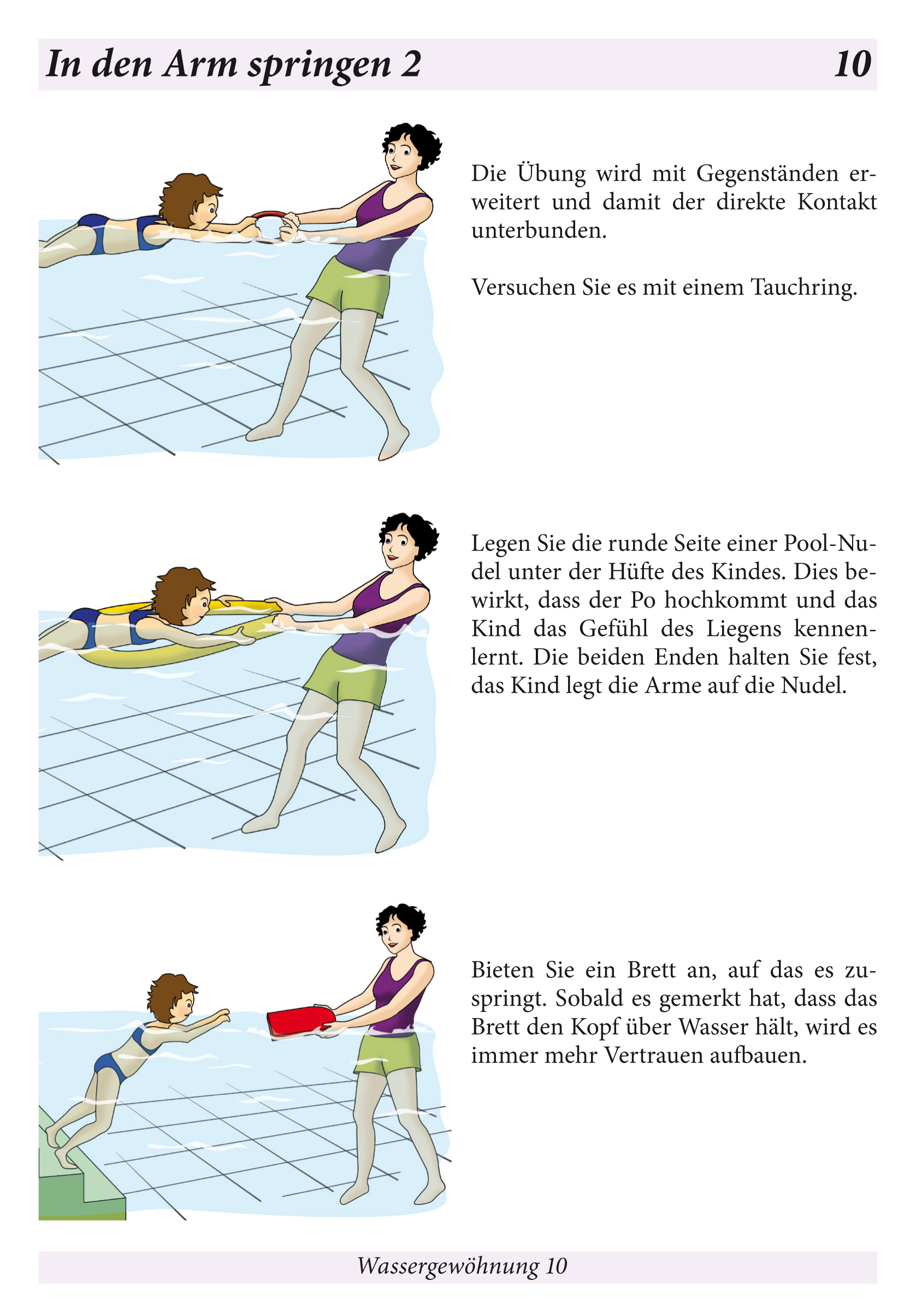 In den Arm springen 2 10

Die Übung wird mit Gegenständen erweitert und damit der direkte Kontakt unterbunden.

Versuchen Sie es mit einem Tauchring.

Legen Sie die runde Seite einer Pool-Nudel unter der Hüfte des Kindes. Dies bewirkt, dass der Po hochkommt und das Kind das Gefühl des Liegens kennenlernt. Die beiden Enden halten Sie fest, das Kind legt die Arme auf die Nudel.

Bieten Sie ein Brett an, auf das es zuspringt. Sobald es gemerkt hat, dass das Brett den Kopf über Wasser hält, wird es immer mehr Vertrauen aufbauen.

Wassergewöhnung 10