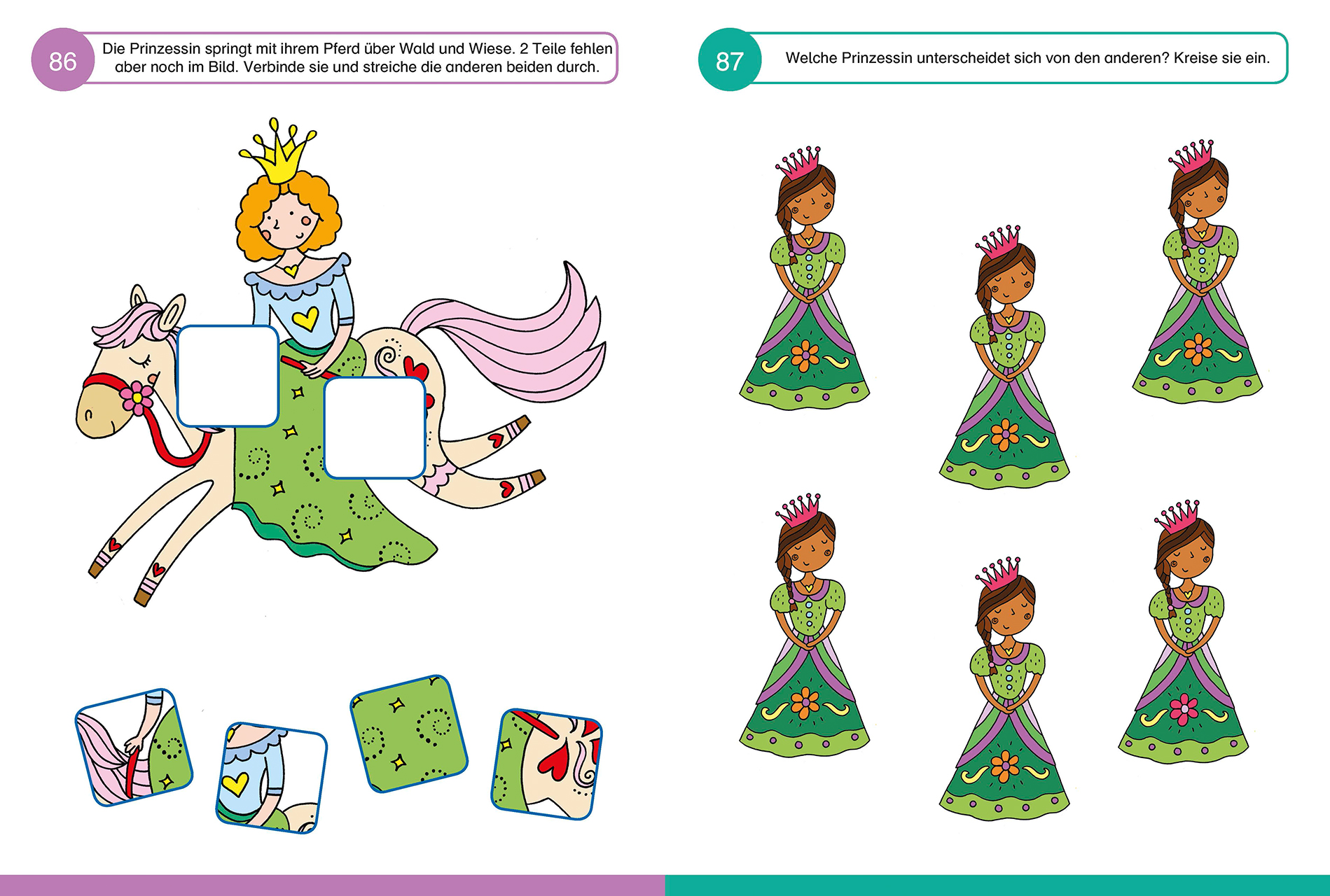 86 Die Prinzessin springt mit ihrem Pferd über Wald und Wiese. 2 Teile fehlen aber noch im Bild. Verbinde sie und streiche die anderen beiden durch.

87 Welche Prinzessin unterscheidet sich von den anderen? Kreise sie ein.