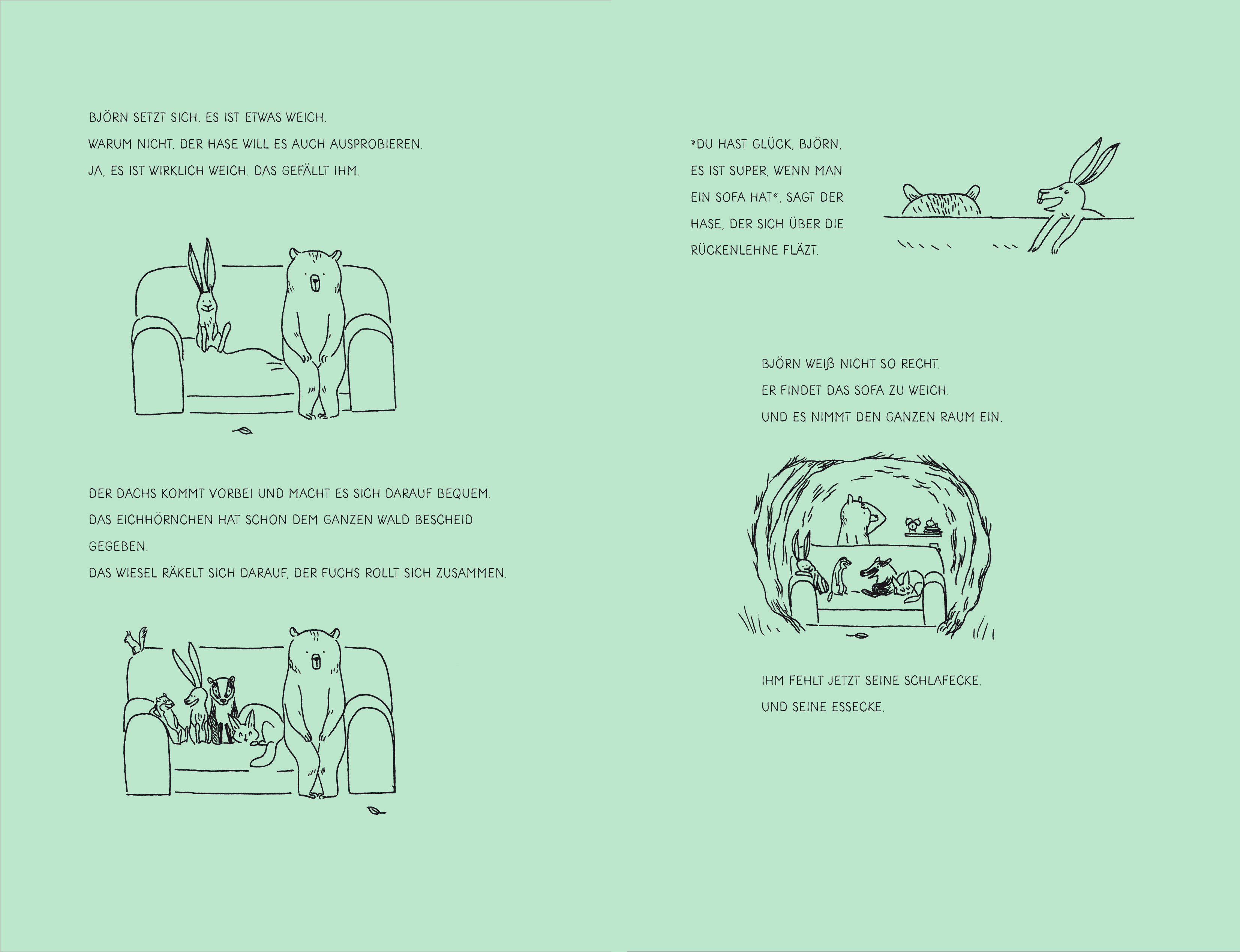 BJÖRN SETZT SICH. ES IST ETWAS WEICH.
WARUM NICHT. DER HASE WILL ES AUCH AUSPROBIEREN.
JA, ES IST WIRKLICH WEICH. DAS GEFÄLLT IHM.

DER DACHS KOMMT VORBEI UND MACHT ES SICH DARAUF BEQUEM.
DAS EICHHÖRNCHEN HAT SCHON DEM GANZEN WALD BESCHEID GEGEBEN.
DAS WIESEL RÄKELT SICH DARAUF, DER FUCHS ROLLT SICH ZUSAMMEN.

»DU HAST GLÜCK, BJÖRN, ES IST SUPER, WENN MAN EIN SOFA HAT«, SAGT DER HASE, DER SICH ÜBER DIE RÜCKENLEHNE FLÄZT.

BJÖRN WEIß NICHT SO RECHT.
ER FINDET DAS SOFA ZU WEICH.
UND ES NIMMT DEN GANZEN RAUM EIN.

IHM FEHLT JETZT SEINE SCHLAFECKE.
UND SEINE ESSECKE.