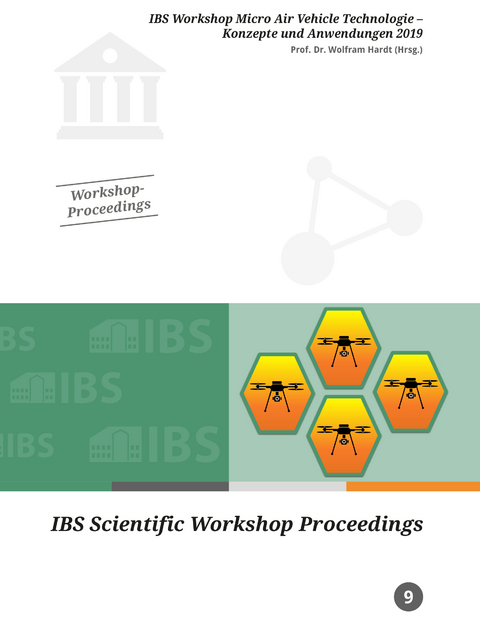 IBS Workshop Micro Air Vehicle Technologie – Konzepte und Anwendungen 2019
Prof. Dr. Wolfram Hardt (Hrsg.)

Workshop-Proceedings

IBS
IBS
IBS
IBS
IBS

IBS Scientific Workshop Proceedings

9