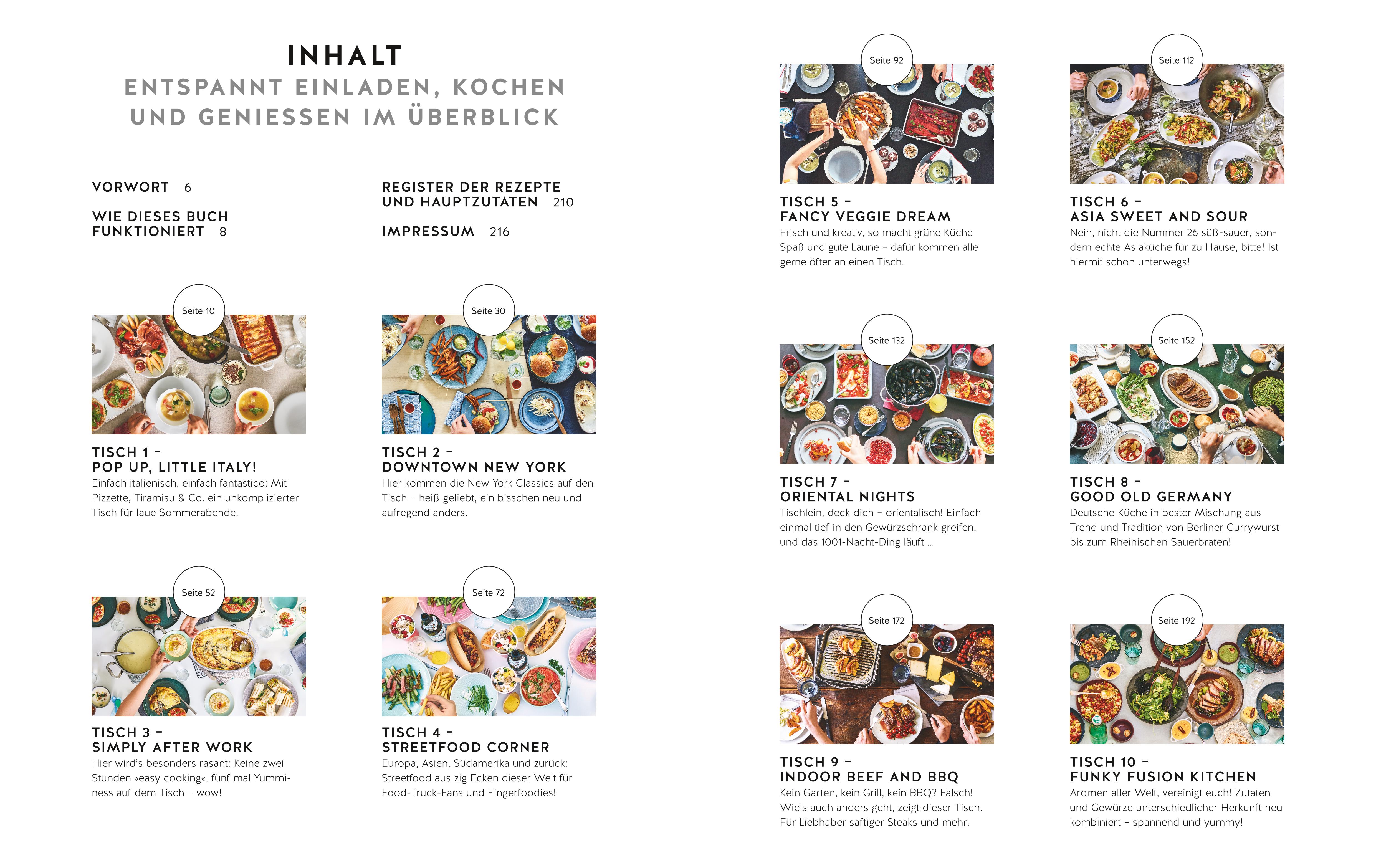 INHALT
ENTSPANNT EINLADEN, KOCHEN UND GENIESSEN IM ÜBERBLICK

VORWORT 6

WIE DIESES BUCH FUNKTIONIERT 8

REGISTER DER REZEPTE UND HAUPTZUTATEN 210

IMPRESSUM 216

Seite 10

TISCH 1 – POP UP, LITTLE ITALY!
Einfach italienisch, einfach fantastico: Mit Pizzette, Tiramisu & Co. ein unkomplizierter Tisch für laue Sommerabende.

Seite 30

TISCH 2 – DOWNTOWN NEW YORK
Hier kommen die New York Classics auf den Tisch – heiß geliebt, ein bisschen neu und aufregend anders.

Seite 52

TISCH 3 – SIMPLY AFTER WORK
Hier wird's besonders rasant: Keine zwei Stunden »easy cooking«, fünf mal Yumminess auf dem Tisch – wow!

Seite 72

TISCH 4 – STREETFOOD CORNER
Europa, Asien, Südamerika und zurück: Streetfood aus zig Ecken dieser Welt für Food-Truck-Fans und Fingerfoodies!

Seite 92

TISCH 5 – FANCY VEGGIE DREAM
Frisch und kreativ, so macht grüne Küche Spaß und gute Laune – dafür kommen alle gerne öfter an einen Tisch.

Seite 112

TISCH 6 – ASIA SWEET AND SOUR
Nein, nicht die Nummer 26 süß-sauer, sondern echte Asiaküche für zu Hause, bitte! Ist hiermit schon unterwegs!

Seite 132

TISCH 7 – ORIENTAL NIGHTS
Tischlein, deck dich – orientalisch! Einfach einmal tief in den Gewürzschrank greifen, und das 1001-Nacht-Ding läuft ...

Seite 152

TISCH 8 – GOOD OLD GERMANY
Deutsche Küche in bester Mischung aus Trend und Tradition von Berliner Currywurst bis zum Rheinischen Sauerbraten!

Seite 172

TISCH 9 – INDOOR BEEF AND BBQ
Kein Garten, kein Grill, kein BBQ? Falsch! Wie's auch anders geht, zeigt dieser Tisch. Für Liebhaber saftiger Steaks und mehr.

Seite 192

TISCH 10 – FUNKY FUSION KITCHEN
Aromen aller Welt, vereinigt euch! Zutaten und Gewürze unterschiedlicher Herkunft neu kombiniert – spannend und yummy!