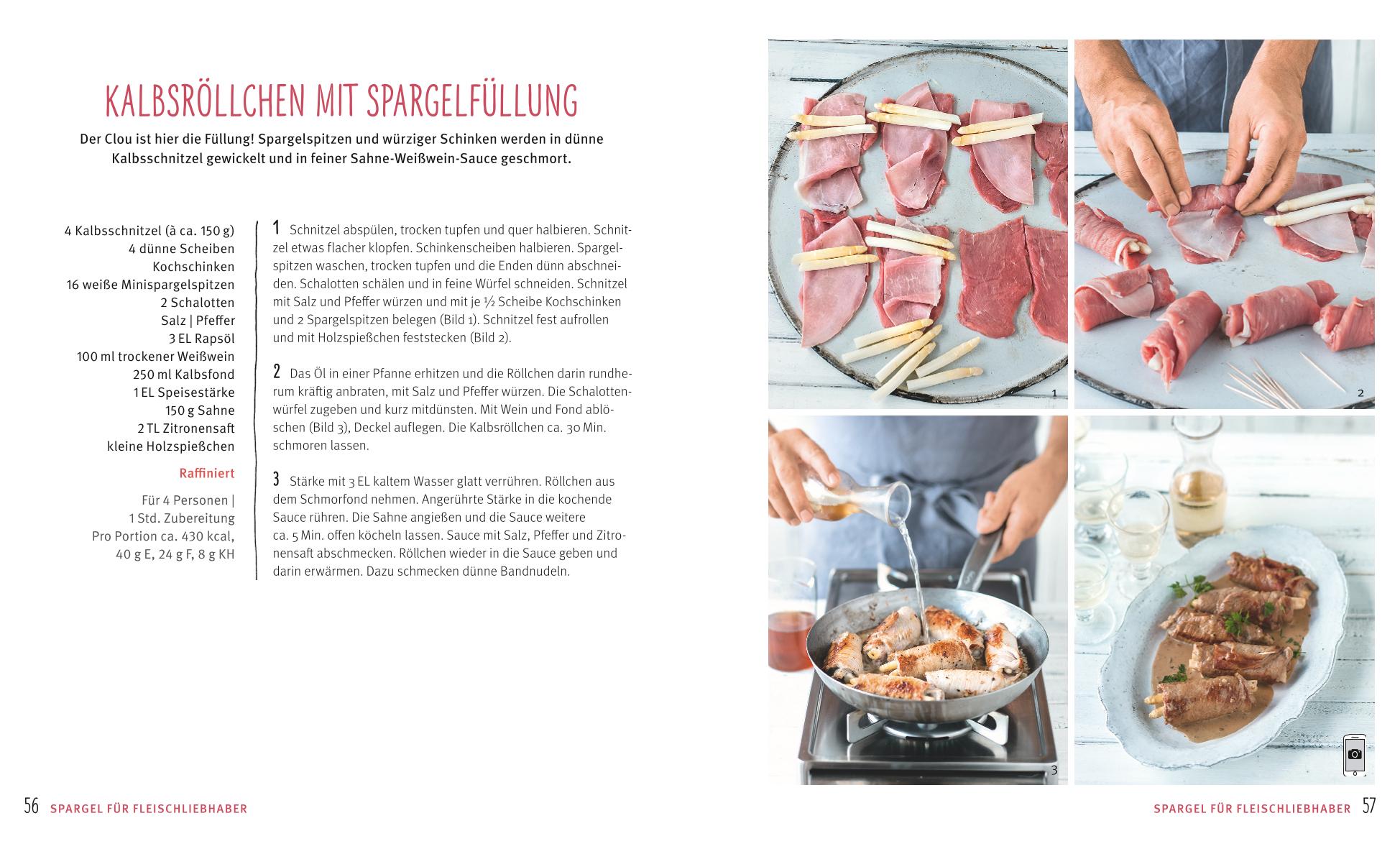 KALBSRÖLLCHEN MIT SPARGELFÜLLUNG

Der Clou ist hier die Füllung! Spargelspitzen und würziger Schinken werden in dünne Kalbsschnitzel gewickelt und in feiner Sahne-Weißwein-Sauce geschmort.

4 Kalbsschnitzel (à ca. 150 g)
4 dünne Scheiben Kochschinken
16 weiße Minispargelspitzen
2 Schalotten
Salz | Pfeffer
3 EL Rapsöl
100 ml trockener Weißwein
250 ml Kalbsfond
1 EL Speisestärke
150 g Sahne
2 TL Zitronensaft
kleine Holzspießchen

Raffiniert

Für 4 Personen | 1 Std. Zubereitung
Pro Portion ca. 430 kcal, 40 g E, 24 g F, 8 g KH

1 Schnitzel abspülen, trocken tupfen und quer halbieren. Schnitzel etwas flacher klopfen. Schinkenscheiben halbieren. Spargelspitzen waschen, trocken tupfen und die Enden dünn abschneiden. Schalotten schälen und in feine Würfel schneiden. Schnitzel mit Salz und Pfeffer würzen und mit je ½ Scheibe Kochschinken und 2 Spargelspitzen belegen (Bild 1). Schnitzel fest aufrollen und mit Holzspießchen feststecken (Bild 2).

2 Das Öl in einer Pfanne erhitzen und die Röllchen darin rundherum kräftig anbraten, mit Salz und Pfeffer würzen. Die Schalottenwürfel zugeben und kurz mitdünsten. Mit Wein und Fond ablöschen (Bild 3), Deckel auflegen. Die Kalbsröllchen ca. 30 Min. schmoren lassen.

3 Stärke mit 3 EL kaltem Wasser glatt verrühren. Röllchen aus dem Schmorfond nehmen. Angerührte Stärke in die kochende Sauce rühren. Die Sahne angießen und die Sauce weitere ca. 5 Min. offen köcheln lassen. Sauce mit Salz, Pfeffer und Zitronensaft abschmecken. Röllchen wieder in die Sauce geben und darin erwärmen. Dazu schmecken dünne Bandnudeln.

1
2
3

56 SPARGEL FÜR FLEISCHLIEBHABER

SPARGEL FÜR FLEISCHLIEBHABER 57