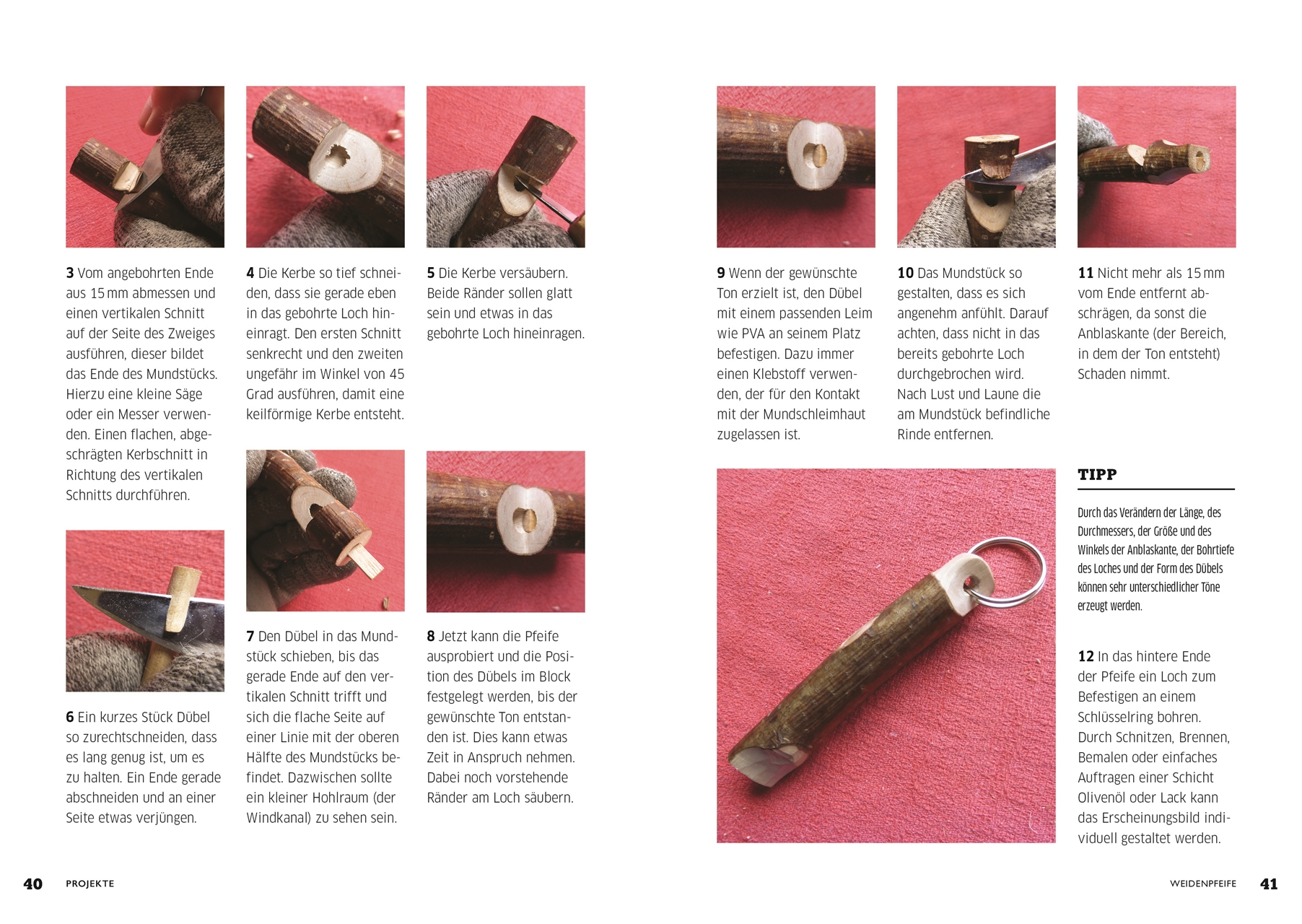 3 Vom angebohrten Ende aus 15 mm abmessen und einen vertikalen Schnitt auf der Seite des Zweiges ausführen, dieser bildet das Ende des Mundstücks. Hierzu eine kleine Säge oder ein Messer verwenden. Einen flachen, abgeschrägten Kerbschnitt in Richtung des vertikalen Schnitts durchführen.

6 Ein kurzes Stück Dübel so zurechtschneiden, dass es lang genug ist, um es zu halten. Ein Ende gerade abschneiden und an einer Seite etwas verjüngen.

4 Die Kerbe so tief schneiden, dass sie gerade eben in das gebohrte Loch hineinragt. Den ersten Schnitt senkrecht und den zweiten ungefähr im Winkel von 45 Grad ausführen, damit eine keilförmige Kerbe entsteht.

7 Den Dübel in das Mundstück schieben, bis das gerade Ende auf den vertikalen Schnitt trifft und sich die flache Seite auf einer Linie mit der oberen Hälfte des Mundstücks befindet. Dazwischen sollte ein kleiner Hohlraum (der Windkanal) zu sehen sein.

5 Die Kerbe versäubern. Beide Ränder sollen glatt sein und etwas in das gebohrte Loch hineinragen.

8 Jetzt kann die Pfeife ausprobiert und die Position des Dübels im Block festgelegt werden, bis der gewünschte Ton entstanden ist. Dies kann etwas Zeit in Anspruch nehmen. Dabei noch vorstehende Ränder am Loch säubern.

40 PROJEKTE

9 Wenn der gewünschte Ton erzielt ist, den Dübel mit einem passenden Leim wie PVA an seinem Platz befestigen. Dazu immer einen Klebstoff verwenden, der für den Kontakt mit der Mundschleimhaut zugelassen ist.

10 Das Mundstück so gestalten, dass es sich angenehm anfühlt. Darauf achten, dass nicht in das bereits gebohrte Loch durchgebrochen wird. Nach Lust und Laune die am Mundstück befindliche Rinde entfernen.

11 Nicht mehr als 15 mm vom Ende entfernt abschrägen, da sonst die Anblaskante (der Bereich, in dem der Ton entsteht) Schaden nimmt.

TIPP

Durch das Verändern der Länge, des Durchmessers, der Größe und des Winkels der Anblaskante, der Bohrtiefe des Loches und der Form des Dübels können sehr unterschiedlicher Töne erzeugt werden.

12 In das hintere Ende der Pfeife ein Loch zum Befestigen an einem Schlüsselring bohren. Durch Schnitzen, Brennen, Bemalen oder einfaches Auftragen einer Schicht Olivenöl oder Lack kann das Erscheinungsbild individuell gestaltet werden.

WEIDENPFEIFE 41