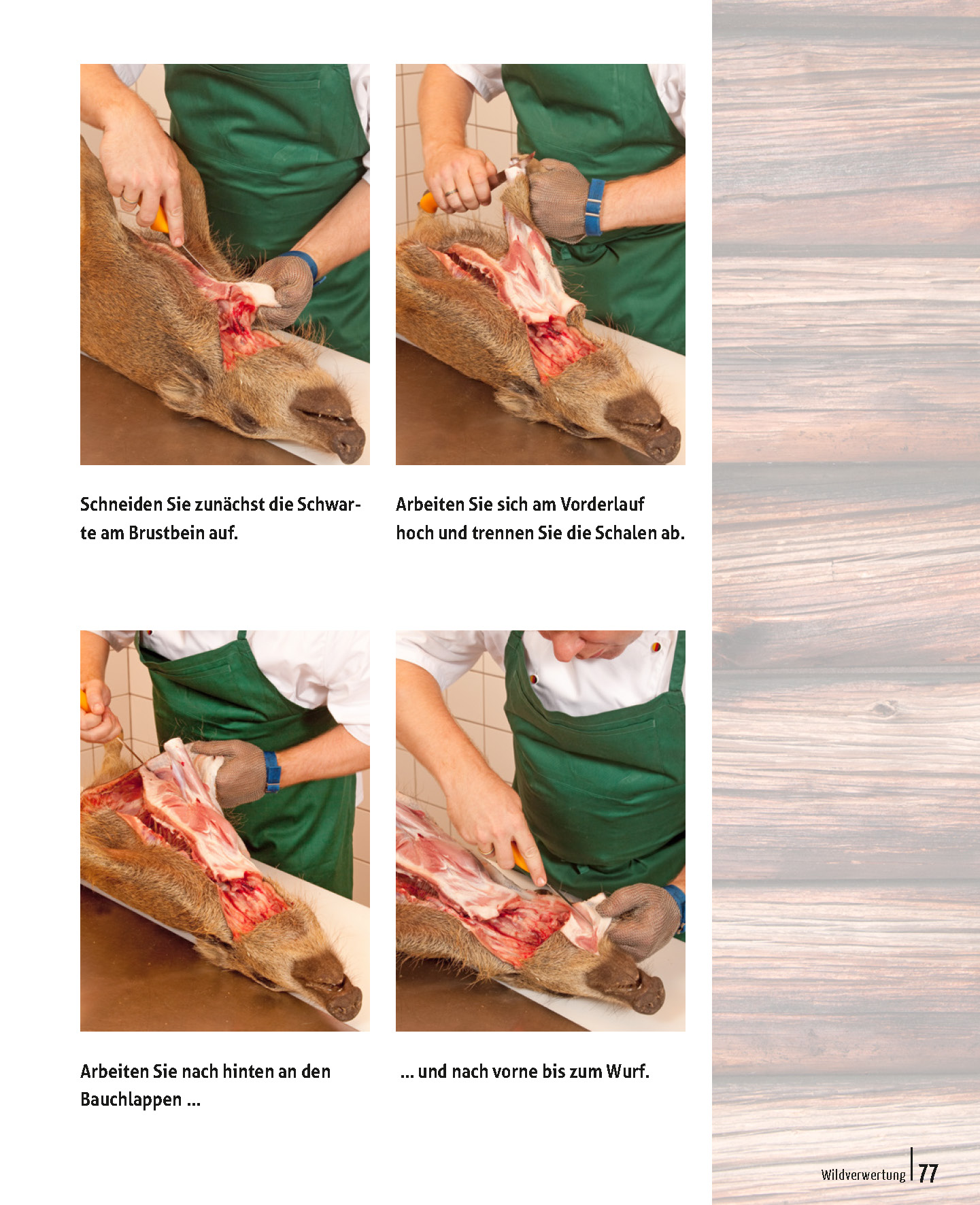 Schneiden Sie zunächst die Schwarte am Brustbein auf.

Arbeiten Sie sich am Vorderlauf hoch und trennen Sie die Schalen ab.

Arbeiten Sie nach hinten an den Bauchlappen ...

... und nach vorne bis zum Wurf.

Wildverwertung 77