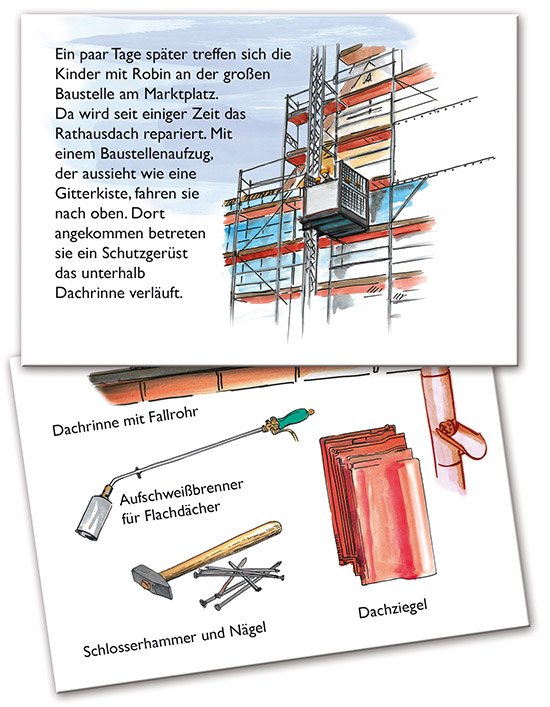 Ein paar Tage später treffen sich die Kinder mit Robin an der großen Baustelle am Marktplatz. Da wird seit einiger Zeit das Rathausdach repariert. Mit einem Baustellenaufzug, der aussieht wie eine Gitterkiste, fahren sie nach oben. Dort angekommen betreten sie ein Schutzgerüst das unterhalb Dachrinne verläuft.

Dachrinne mit Fallrohr

Aufschweißbrenner für Flachdächer

Schlosserhammer und Nägel

Dachziegel